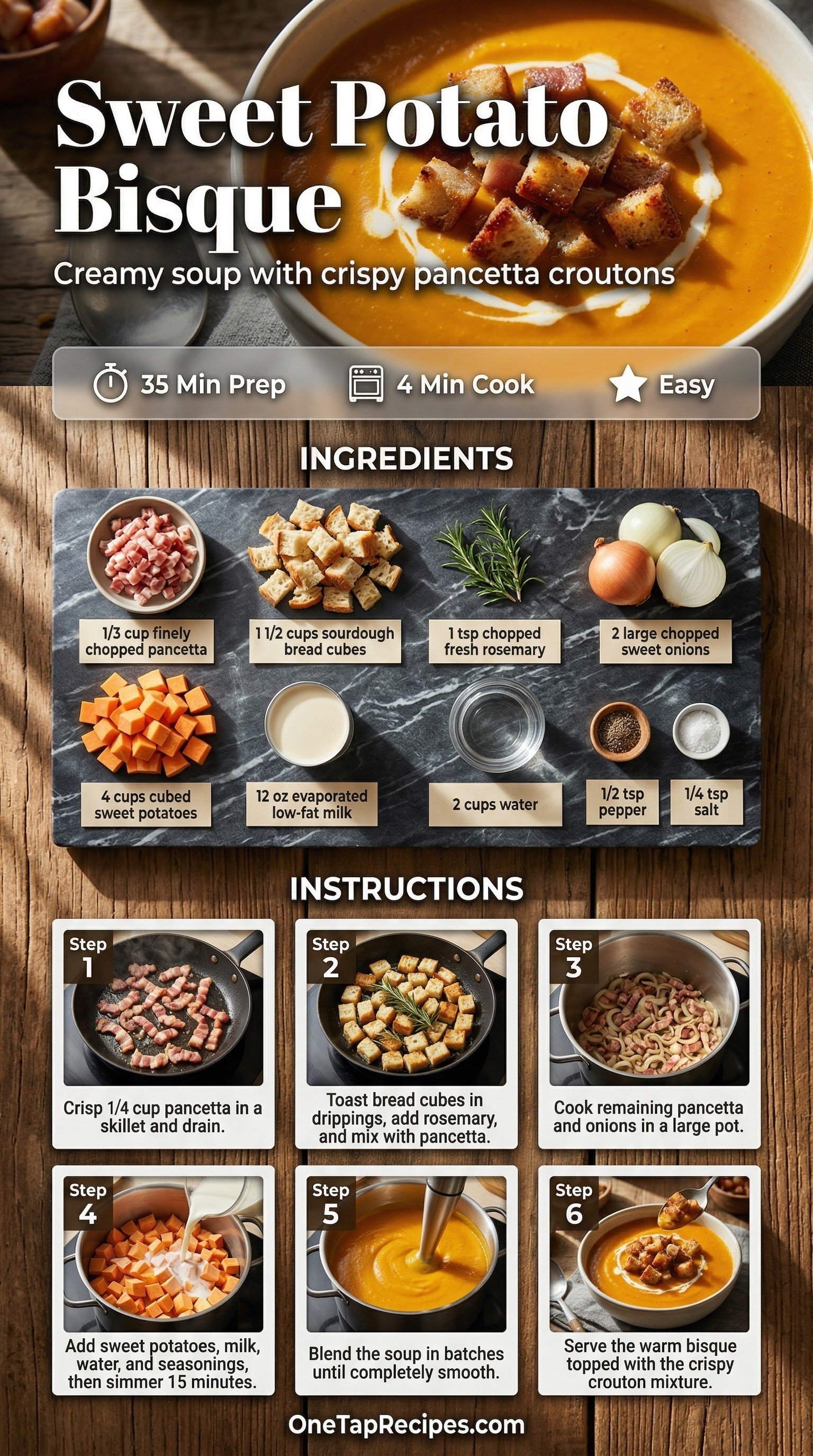 Sweet Potato Bisque

Creamy soup with crispy pancetta croutons

35 Min Prep
4 Min Cook
Easy

INGREDIENTS

1/3 cup finely chopped pancetta
1 1/2 cups sourdough bread cubes
1 tsp chopped fresh rosemary
2 large chopped sweet onions
4 cups cubed sweet potatoes
12 oz evaporated low-fat milk
2 cups water
1/2 tsp pepper
1/4 tsp salt

INSTRUCTIONS

Step 1
Crisp 1/4 cup pancetta in a skillet and drain.

Step 2
Toast bread cubes in drippings, add rosemary, and mix with pancetta.

Step 3
Cook remaining pancetta and onions in a large pot.

Step 4
Add sweet potatoes, milk, water, and seasonings, then simmer 15 minutes.

Step 5
Blend the soup in batches until completely smooth.

Step 6
Serve the warm bisque topped with the crispy crouton mixture.

OneTapRecipes.com