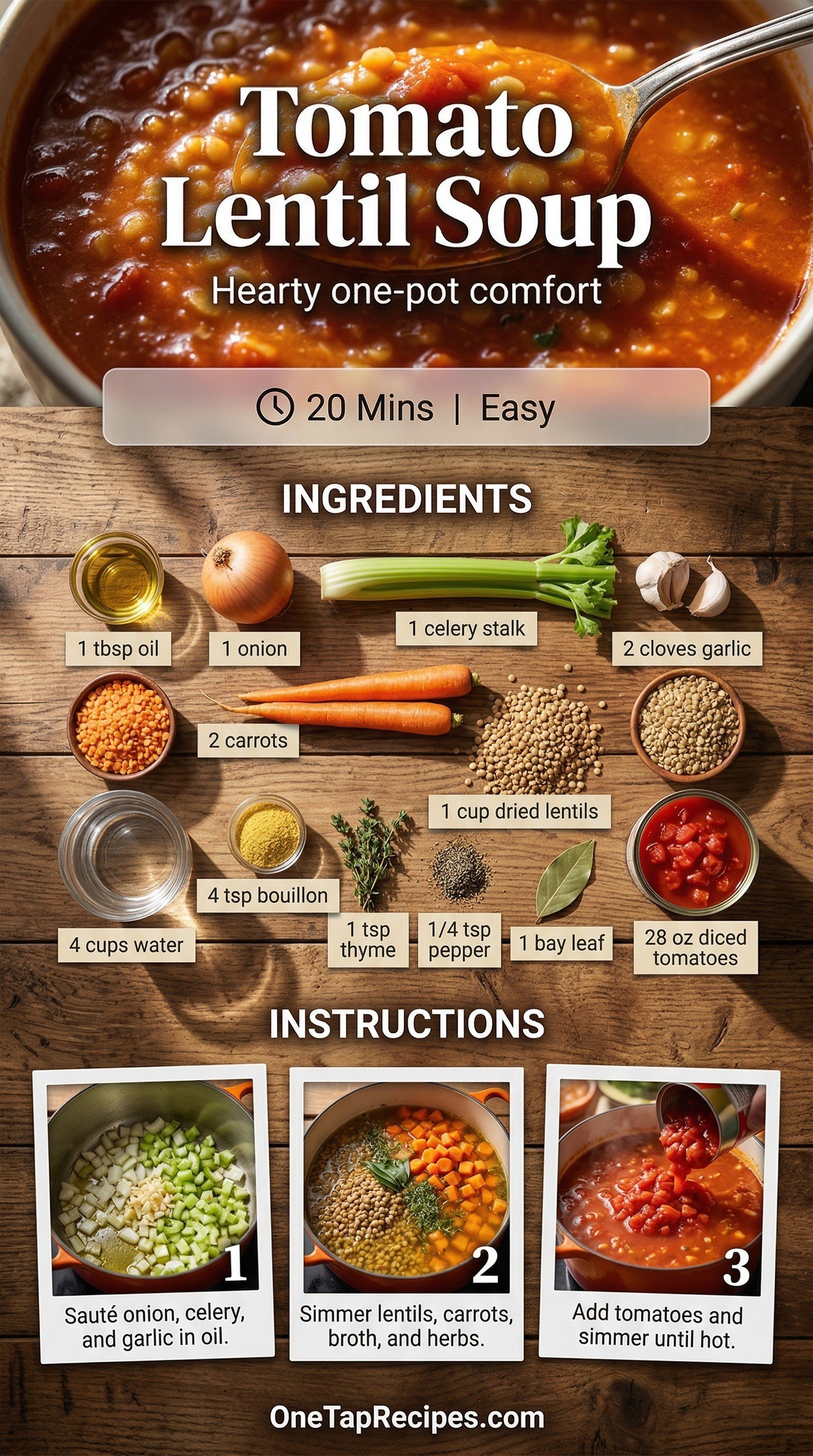 Tomato Lentil Soup

Hearty one-pot comfort

20 Mins | Easy

INGREDIENTS

1 tbsp oil

1 onion

1 celery stalk

2 cloves garlic

2 carrots

1 cup dried lentils

4 tsp bouillon

4 cups water

1 tsp thyme

1/4 tsp pepper

1 bay leaf

28 oz diced tomatoes

INSTRUCTIONS

1
Sauté onion, celery, and garlic in oil.

2
Simmer lentils, carrots, broth, and herbs.

3
Add tomatoes and simmer until hot.

OneTapRecipes.com