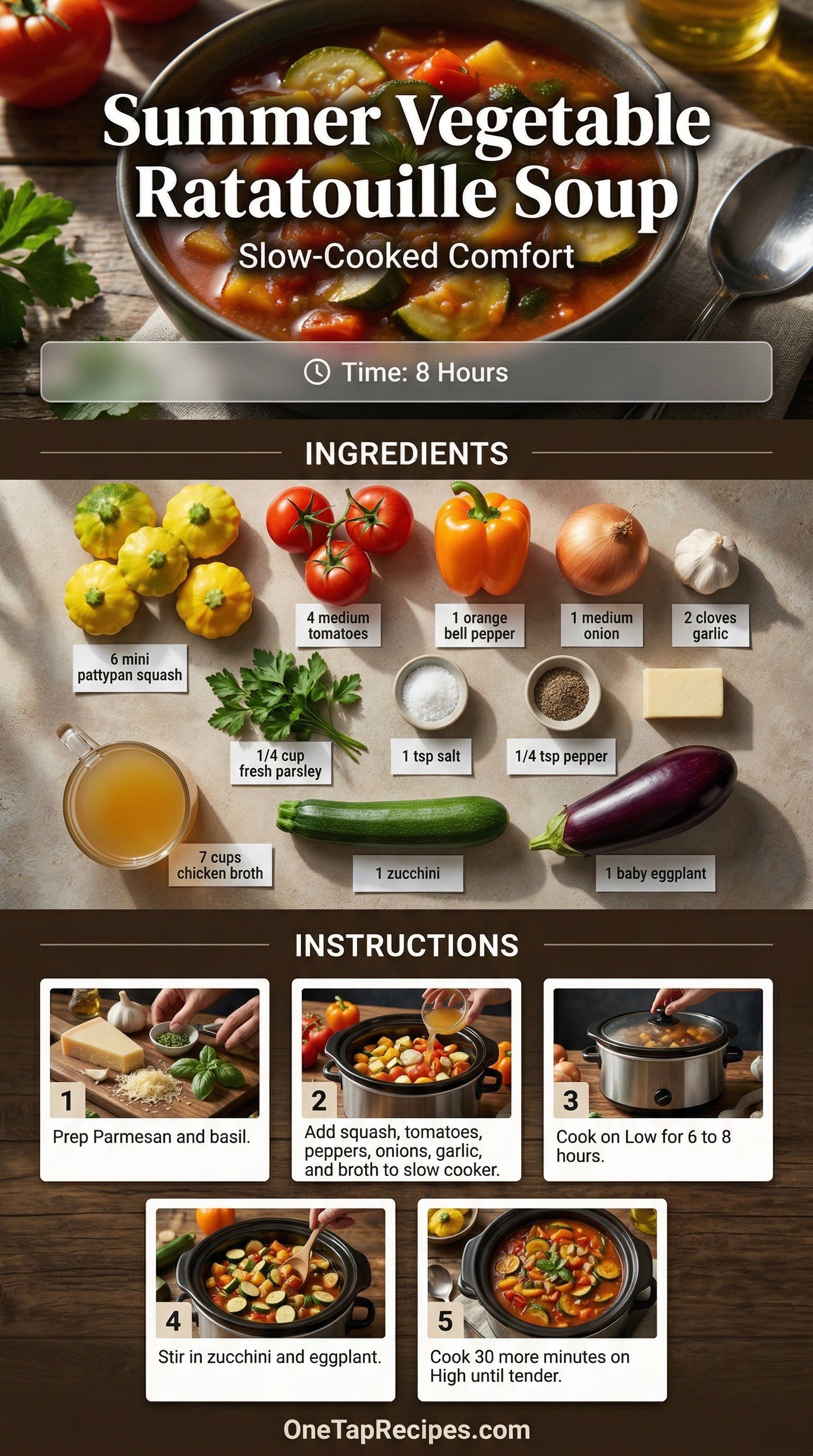 Summer Vegetable Ratatouille Soup

Slow-Cooked Comfort

Time: 8 Hours

INGREDIENTS

6 mini pattypan squash

4 medium tomatoes

1 orange bell pepper

1 medium onion

2 cloves garlic

1/4 cup fresh parsley

1 tsp salt

1/4 tsp pepper

7 cups chicken broth

1 zucchini

1 baby eggplant

INSTRUCTIONS

1
Prep Parmesan and basil.

2
Add squash, tomatoes, peppers, onions, garlic, and broth to slow cooker.

3
Cook on Low for 6 to 8 hours.

4
Stir in zucchini and eggplant.

5
Cook 30 more minutes on High until tender.

OneTapRecipes.com