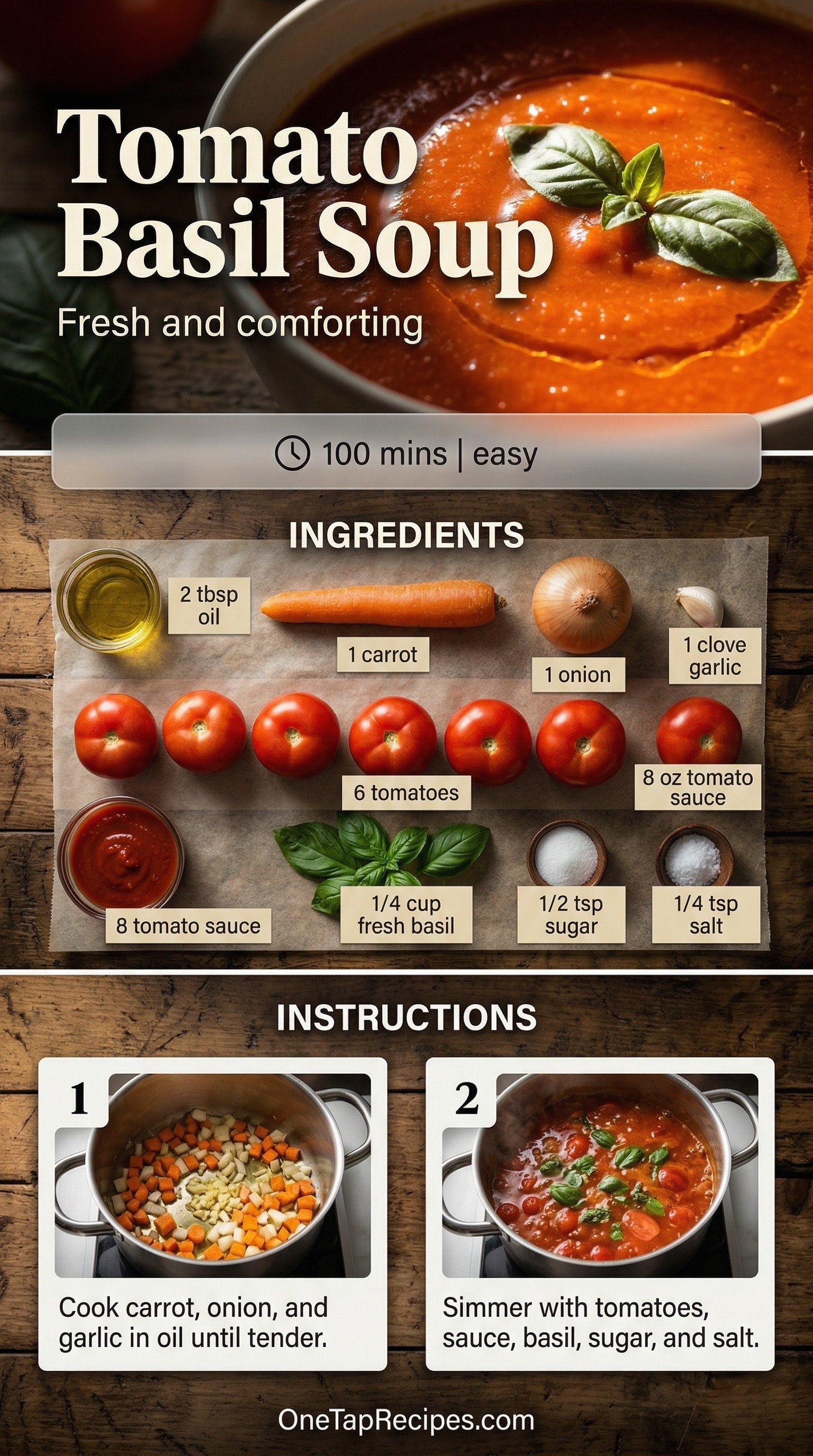 Tomato Basil Soup

Fresh and comforting

100 mins | easy

INGREDIENTS

2 tbsp oil

1 carrot

1 onion

1 clove garlic

6 tomatoes

8 oz tomato sauce

8 tomato sauce

1/4 cup fresh basil

1/2 tsp sugar

1/4 tsp salt

INSTRUCTIONS

1

Cook carrot, onion, and garlic in oil until tender.

2

Simmer with tomatoes, sauce, basil, sugar, and salt.

OneTapRecipes.com