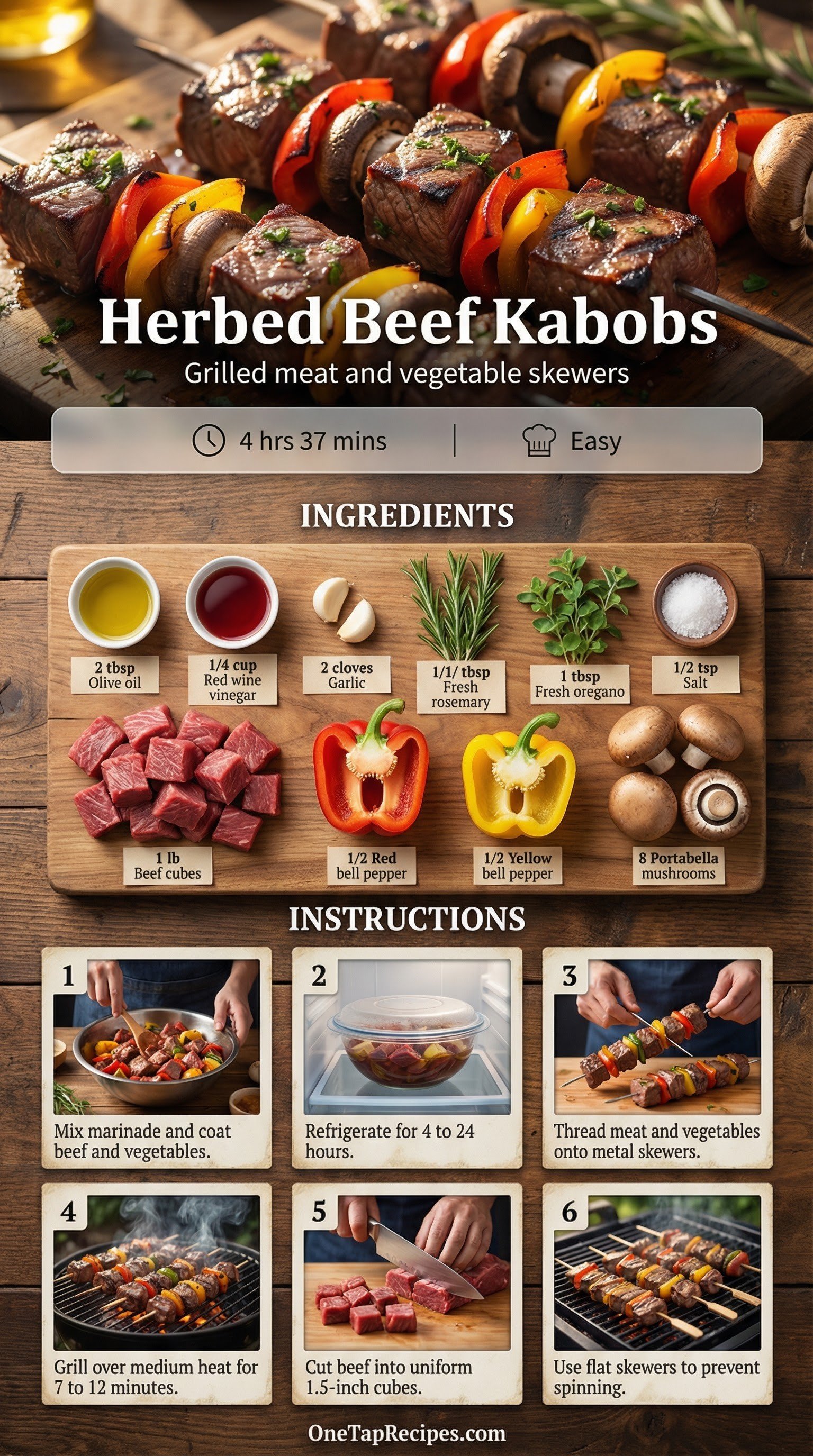 Herbed Beef Kabobs
Grilled meat and vegetable skewers

4 hrs 37 mins | Easy

INGREDIENTS

2 tbsp
Olive oil

1/4 cup
Red wine vinegar

2 cloves
Garlic

1/1/ tbsp
Fresh rosemary

1 tbsp
Fresh oregano

1/2 tsp
Salt

1 lb
Beef cubes

1/2 Red
bell pepper

1/2 Yellow
bell pepper

8 Portabella
mushrooms

INSTRUCTIONS

1
Mix marinade and coat beef and vegetables.

2
Refrigerate for 4 to 24 hours.

3
Thread meat and vegetables onto metal skewers.

4
Grill over medium heat for 7 to 12 minutes.

5
Cut beef into uniform 1.5-inch cubes.

6
Use flat skewers to prevent spinning.

OneTapRecipes.com