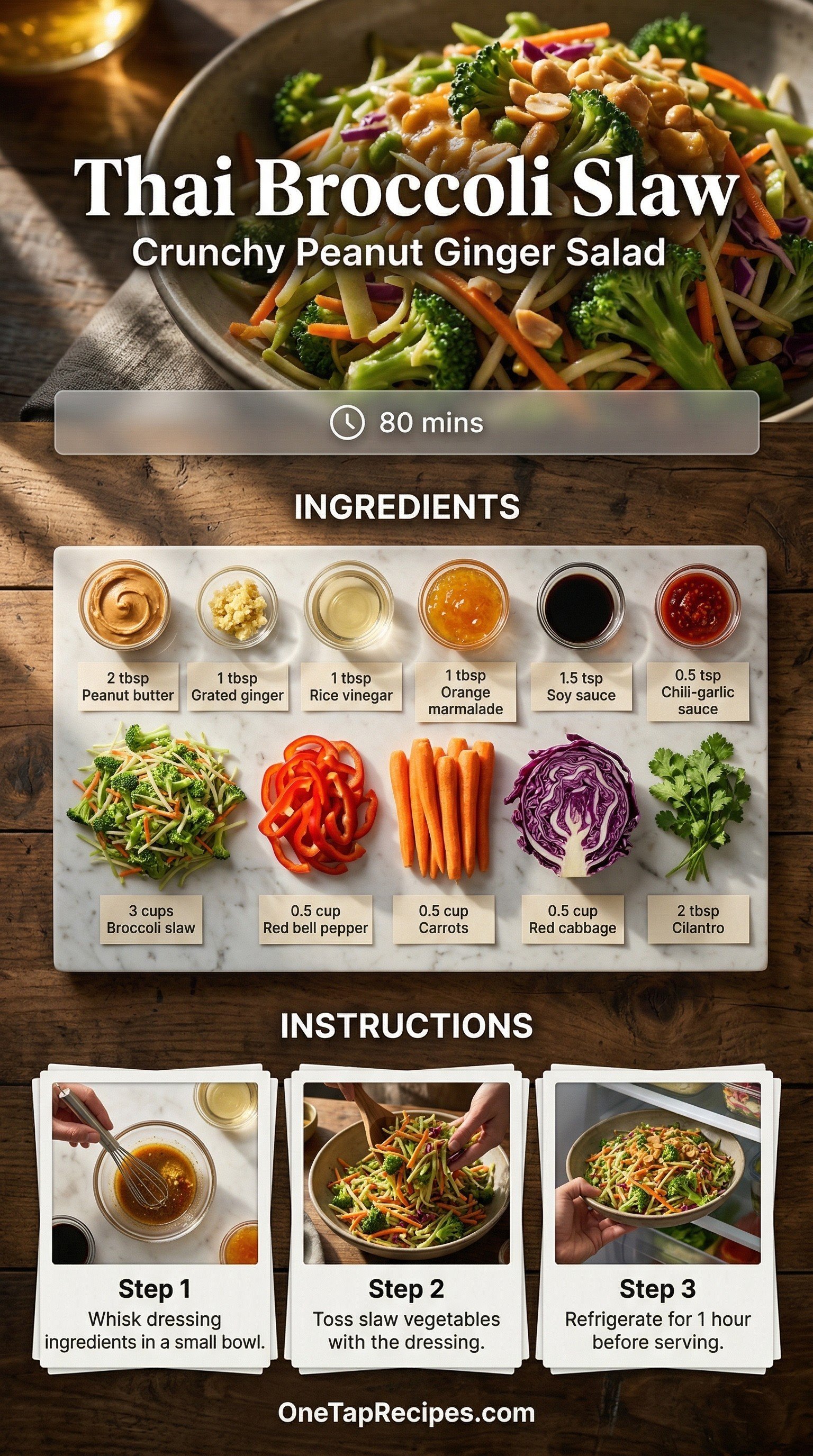 Thai Broccoli Slaw
Crunchy Peanut Ginger Salad

80 mins

INGREDIENTS

2 tbsp Peanut butter

1 tbsp Grated ginger

1 tbsp Rice vinegar

1 tbsp Orange marmalade

1.5 tsp Soy sauce

0.5 tsp Chili-garlic sauce

3 cups Broccoli slaw

0.5 cup Red bell pepper

0.5 cup Carrots

0.5 cup Red cabbage

2 tbsp Cilantro

INSTRUCTIONS

Step 1
Whisk dressing ingredients in a small bowl.

Step 2
Toss slaw vegetables with the dressing.

Step 3
Refrigerate for 1 hour before serving.

OneTapRecipes.com