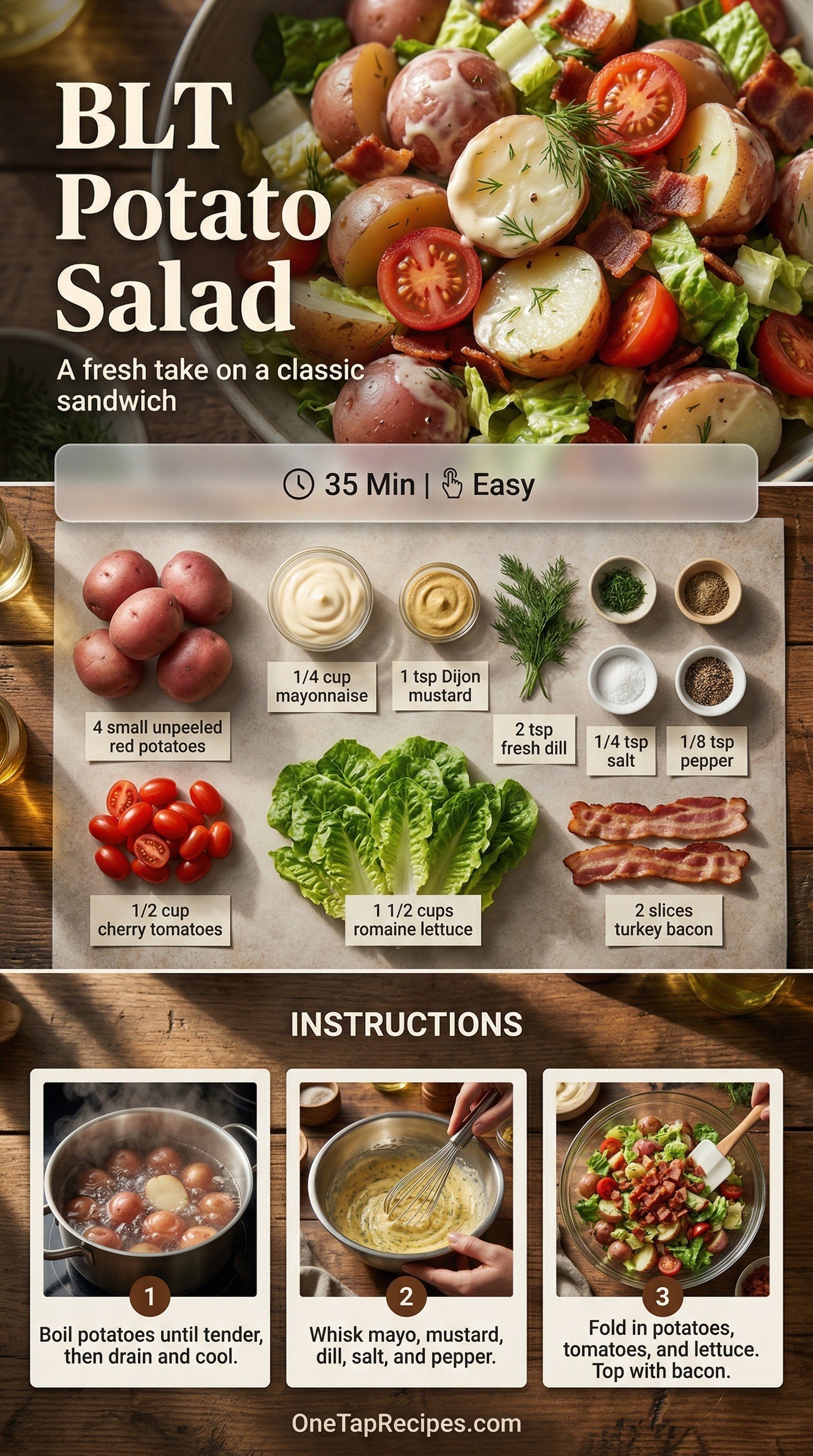 BLT Potato Salad

A fresh take on a classic sandwich

35 Min | Easy

4 small unpeeled red potatoes

1/4 cup mayonnaise

1 tsp Dijon mustard

2 tsp fresh dill

1/4 tsp salt

1/8 tsp pepper

1/2 cup cherry tomatoes

1 1/2 cups romaine lettuce

2 slices turkey bacon

INSTRUCTIONS

1
Boil potatoes until tender, then drain and cool.

2
Whisk mayo, mustard, dill, salt, and pepper.

3
Fold in potatoes, tomatoes, and lettuce. Top with bacon.

OneTapRecipes.com