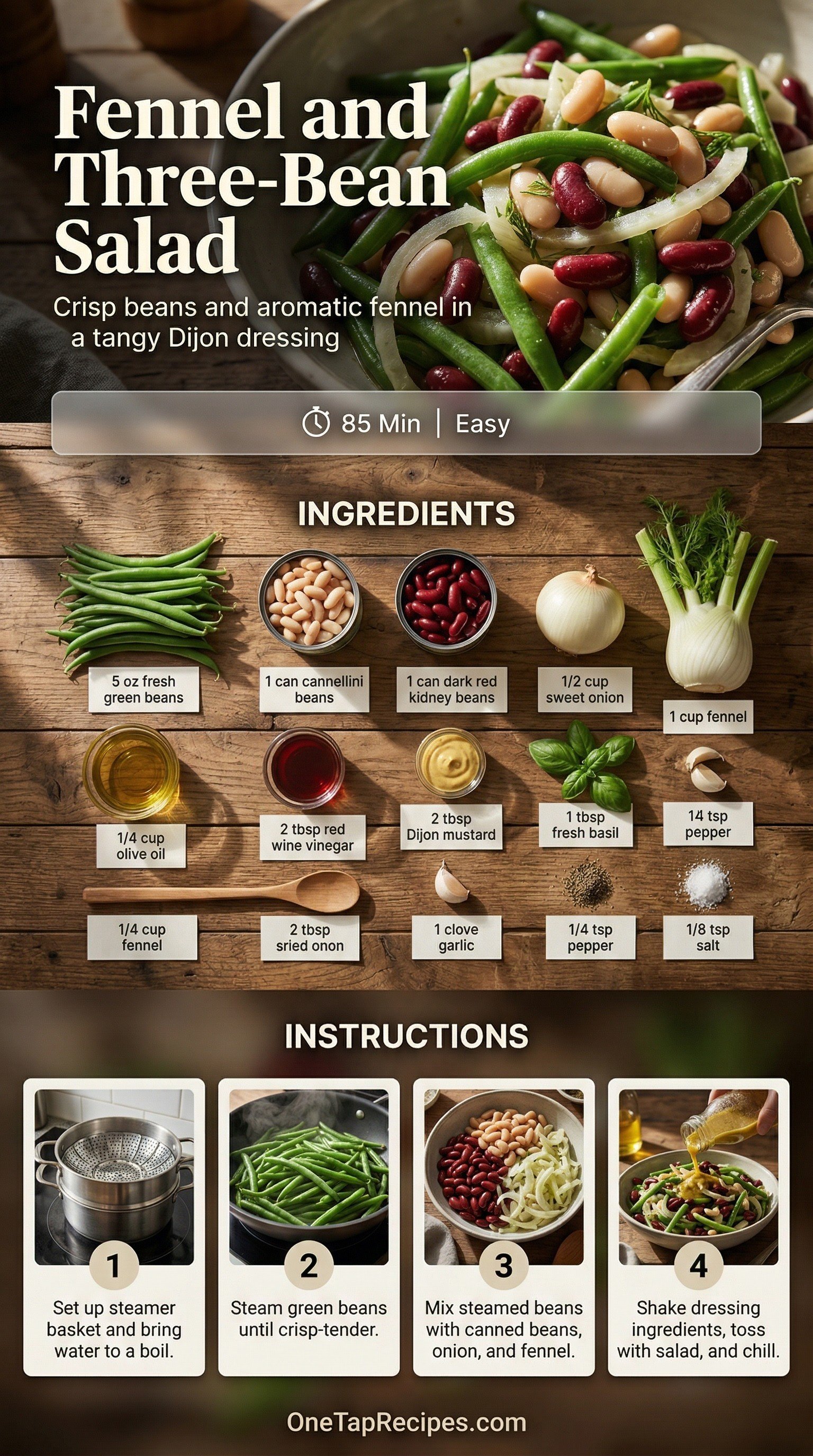 Fennel and Three-Bean Salad

Crisp beans and aromatic fennel in a tangy Dijon dressing

85 Min | Easy

INGREDIENTS

5 oz fresh green beans

1 can cannellini beans

1 can dark red kidney beans

1/2 cup sweet onion

1 cup fennel

1/4 cup olive oil

2 tbsp red wine vinegar

2 tbsp Dijon mustard

1 tbsp fresh basil

14 tsp pepper

1/4 cup fennel

2 tbsp sried onon

1 clove garlic

1/4 tsp pepper

1/8 tsp salt

INSTRUCTIONS

1
Set up steamer basket and bring water to a boil.

2
Steam green beans until crisp-tender.

3
Mix steamed beans with canned beans, onion, and fennel.

4
Shake dressing ingredients, toss with salad, and chill.

OneTapRecipes.com