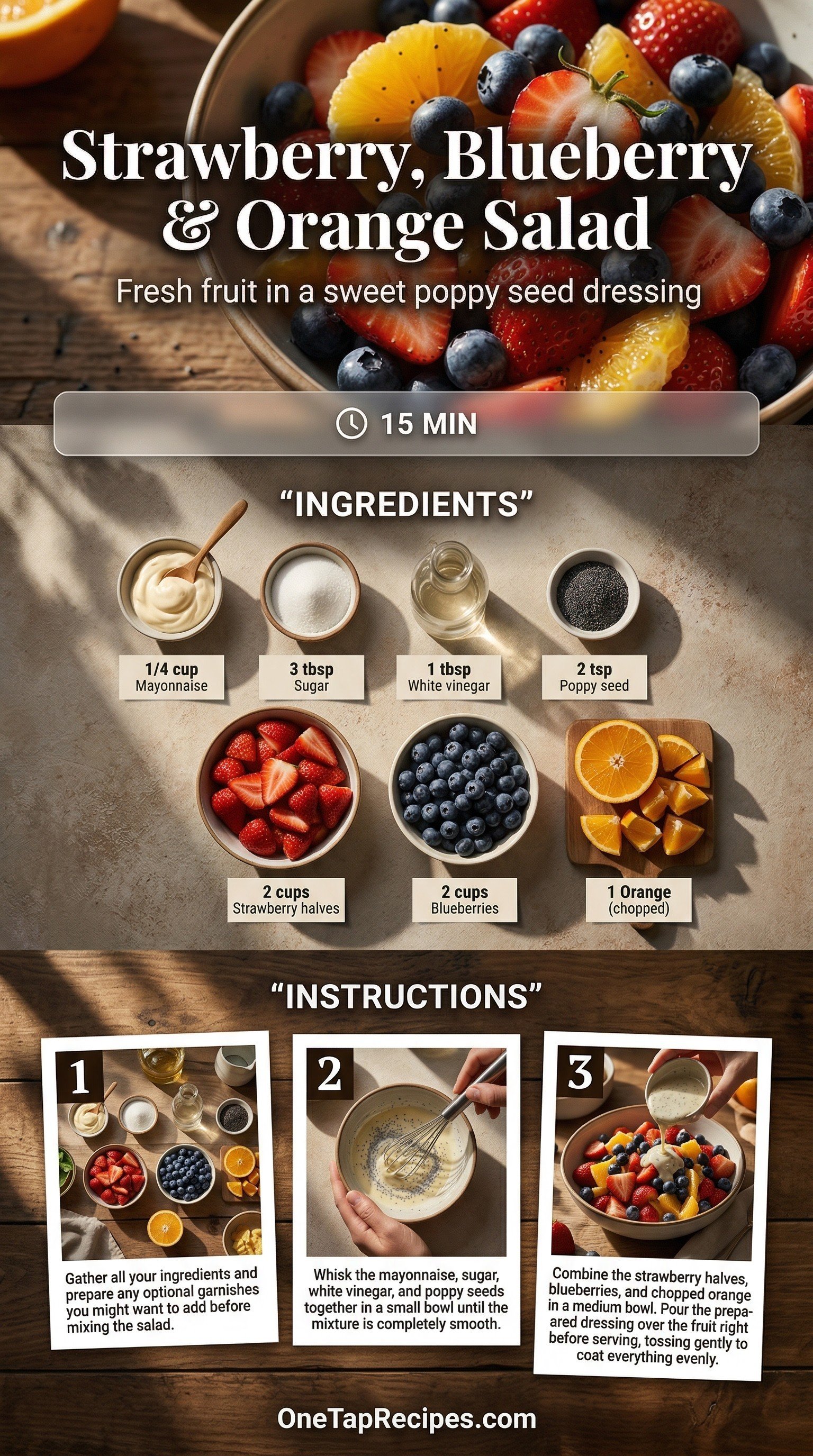 Strawberry, Blueberry & Orange Salad

Fresh fruit in a sweet poppy seed dressing

15 MIN

"INGREDIENTS"

1/4 cup
Mayonnaise

3 tbsp
Sugar

1 tbsp
White vinegar

2 tsp
Poppy seed

2 cups
Strawberry halves

2 cups
Blueberries

1 Orange
(chopped)

"INSTRUCTIONS"

1

Gather all your ingredients and prepare any optional garnishes you might want to add before mixing the salad.

2

Whisk the mayonnaise, sugar, white vinegar, and poppy seeds together in a small bowl until the mixture is completely smooth.

3

Combine the strawberry halves, blueberries, and chopped orange in a medium bowl. Pour the prepared dressing over the fruit right before serving, tossing gently to coat everything evenly.

OneTapRecipes.com