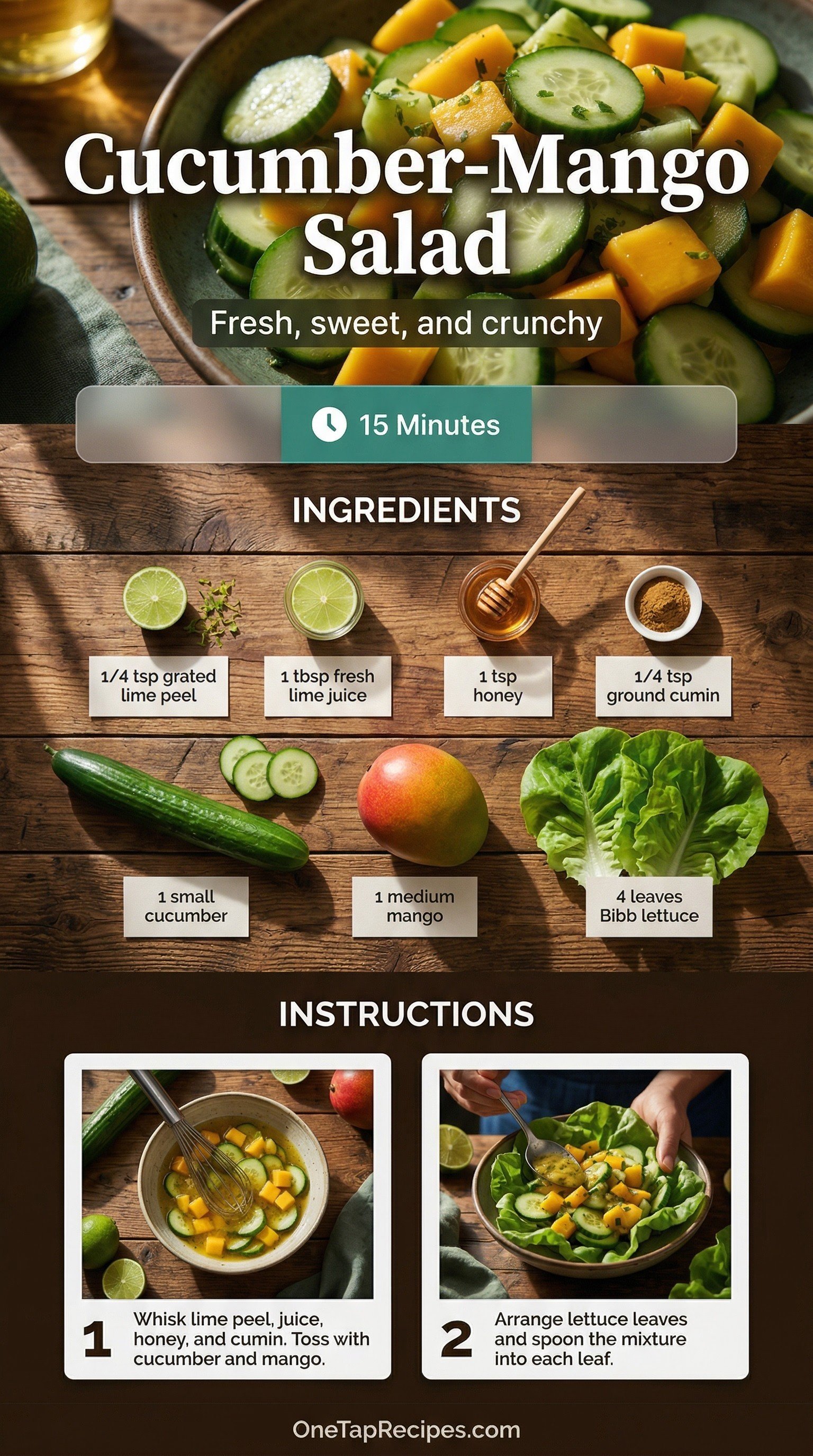 Cucumber-Mango Salad

Fresh, sweet, and crunchy

15 Minutes

INGREDIENTS

1/4 tsp grated lime peel

1 tbsp fresh lime juice

1 tsp honey

1/4 tsp ground cumin

1 small cucumber

1 medium mango

4 leaves Bibb lettuce

INSTRUCTIONS

1 Whisk lime peel, juice, honey, and cumin. Toss with cucumber and mango.

2 Arrange lettuce leaves and spoon the mixture into each leaf.

OneTapRecipes.com