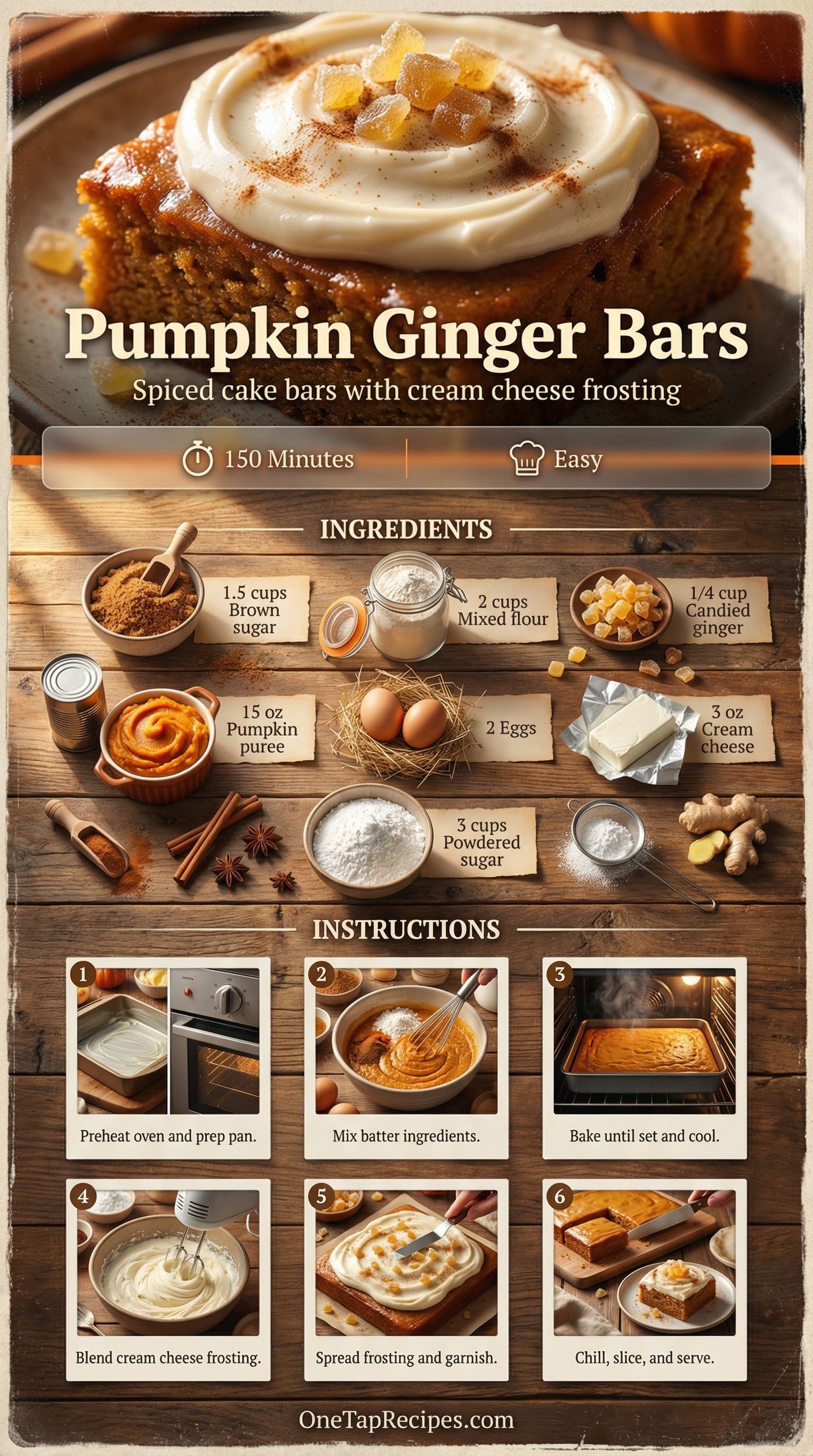 Pumpkin Ginger Bars

Spiced cake bars with cream cheese frosting

150 Minutes

Easy

INGREDIENTS

1.5 cups Brown sugar

2 cups Mixed flour

1/4 cup Candied ginger

15 oz Pumpkin puree

2 Eggs

3 oz Cream cheese

3 cups Powdered sugar

INSTRUCTIONS

1 Preheat oven and prep pan.

2 Mix batter ingredients.

3 Bake until set and cool.

4 Blend cream cheese frosting.

5 Spread frosting and garnish.

6 Chill, slice, and serve.

OneTapRecipes.com