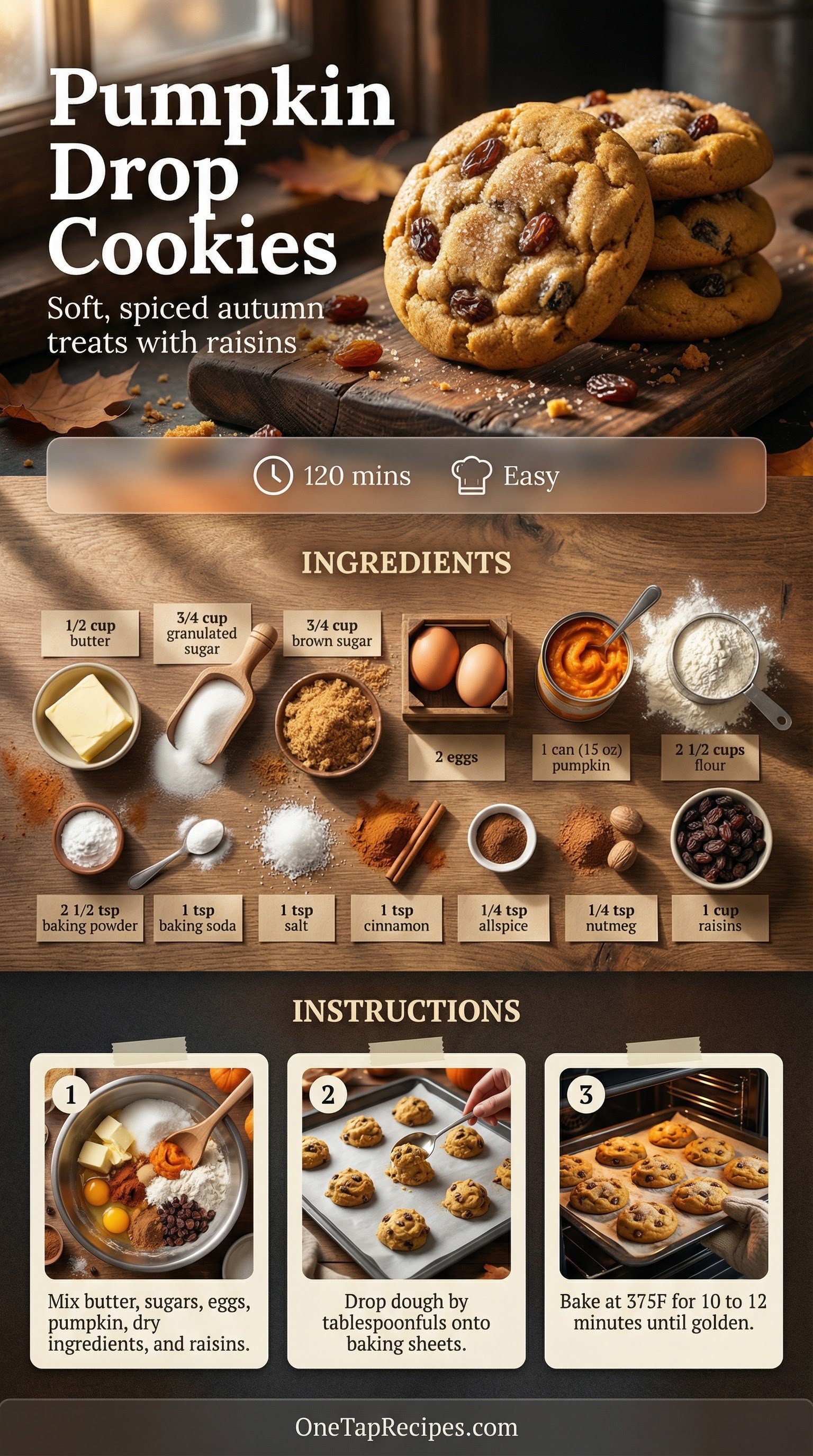 Pumpkin Drop Cookies

Soft, spiced autumn treats with raisins

120 mins Easy

INGREDIENTS

1/2 cup butter

3/4 cup granulated sugar

3/4 cup brown sugar

2 eggs

1 can (15 oz) pumpkin

2 1/2 cups flour

2 1/2 tsp baking powder

1 tsp baking soda

1 tsp salt

1 tsp cinnamon

1/4 tsp allspice

1/4 tsp nutmeg

1 cup raisins

INSTRUCTIONS

1
Mix butter, sugars, eggs, pumpkin, dry ingredients, and raisins.

2
Drop dough by tablespoonfuls onto baking sheets.

3
Bake at 375F for 10 to 12 minutes until golden.

OneTapRecipes.com