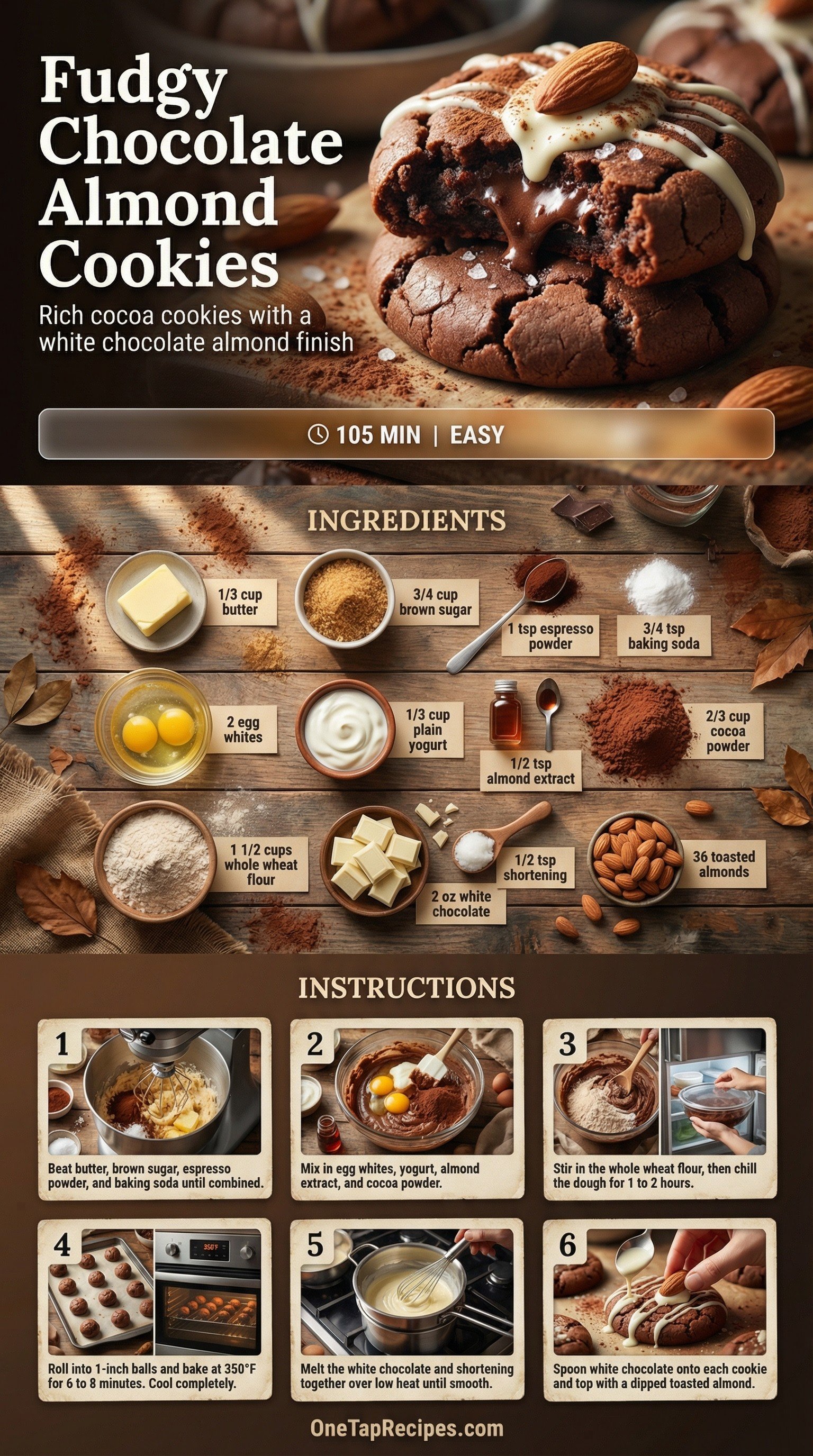 Fudgy Chocolate Almond Cookies

Rich cocoa cookies with a white chocolate almond finish

105 MIN | EASY

INGREDIENTS

1/3 cup butter

3/4 cup brown sugar

1 tsp espresso powder

3/4 tsp baking soda

2 egg whites

1/3 cup plain yogurt

1/2 tsp almond extract

2/3 cup cocoa powder

1 1/2 cups whole wheat flour

2 oz white chocolate

1/2 tsp shortening

36 toasted almonds

INSTRUCTIONS

1
Beat butter, brown sugar, espresso powder, and baking soda until combined.

2
Mix in egg whites, yogurt, almond extract, and cocoa powder.

3
Stir in the whole wheat flour, then chill the dough for 1 to 2 hours.

4
350°F
Roll into 1-inch balls and bake at 350°F for 6 to 8 minutes. Cool completely.

5
Melt the white chocolate and shortening together over low heat until smooth.

6
Spoon white chocolate onto each cookie and top with a dipped toasted almond.

OneTapRecipes.com