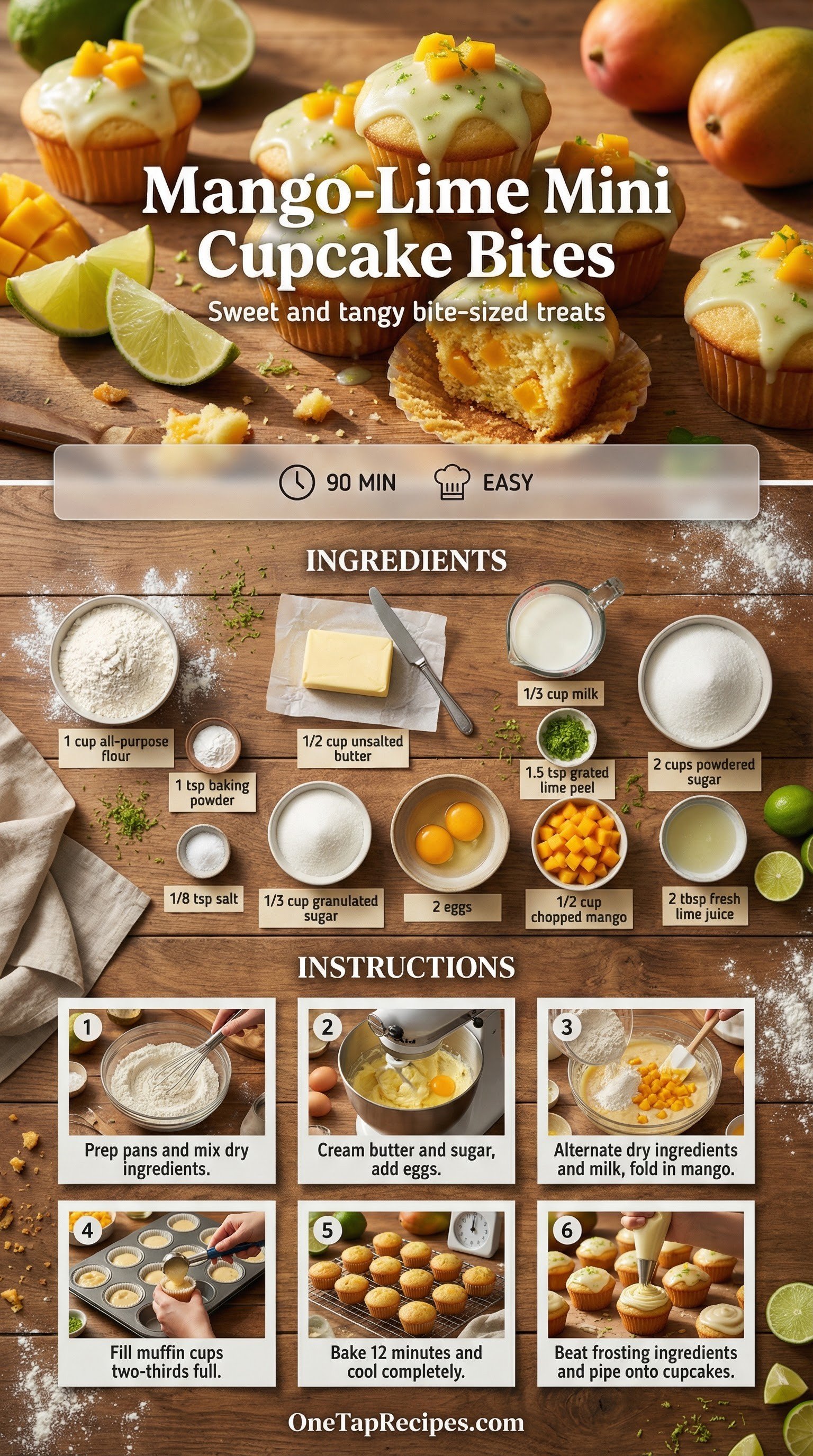 Mango-Lime Mini Cupcake Bites

Sweet and tangy bite-sized treats

90 MIN EASY

INGREDIENTS

1 cup all-purpose flour

1 tsp baking powder

1/8 tsp salt

1/2 cup unsalted butter

1/3 cup granulated sugar

2 eggs

1/3 cup milk

1.5 tsp grated lime peel

1/2 cup chopped mango

2 cups powdered sugar

2 tbsp fresh lime juice

INSTRUCTIONS

1 Prep pans and mix dry ingredients.

2 Cream butter and sugar, add eggs.

3 Alternate dry ingredients and milk, fold in mango.

4 Fill muffin cups two-thirds full.

5 Bake 12 minutes and cool completely.

6 Beat frosting ingredients and pipe onto cupcakes.

OneTapRecipes.com