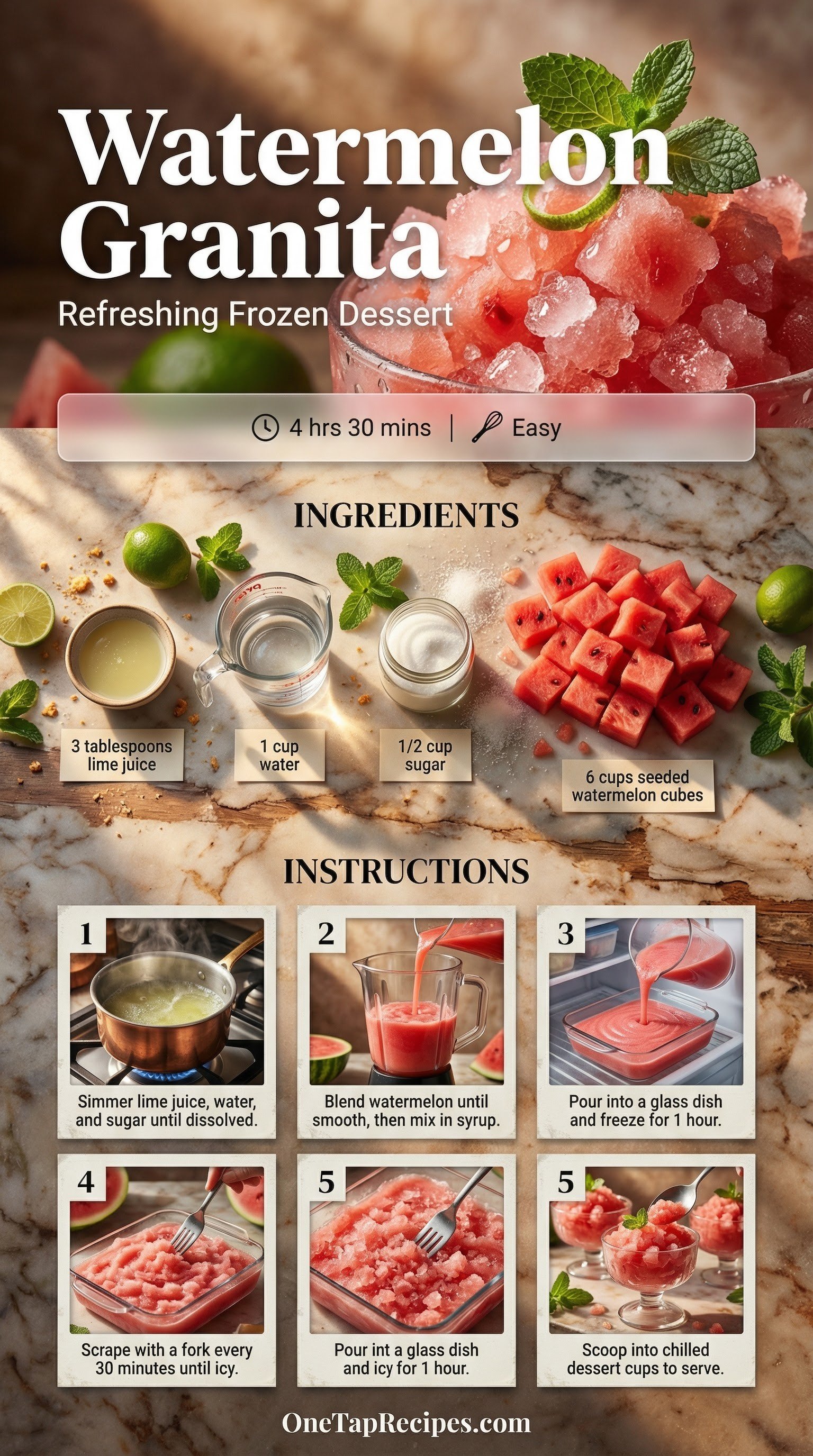 Watermelon Granita

Refreshing Frozen Dessert

4 hrs 30 mins | Easy

INGREDIENTS

3 tablespoons lime juice

1 cup water

1/2 cup sugar

6 cups seeded watermelon cubes

INSTRUCTIONS

1
Simmer lime juice, water, and sugar until dissolved.

2
Blend watermelon until smooth, then mix in syrup.

3
Pour into a glass dish and freeze for 1 hour.

4
Scrape with a fork every 30 minutes until icy.

5
Pour int a glass dish and icy for 1 hour.

5
Scoop into chilled dessert cups to serve.

OneTapRecipes.com