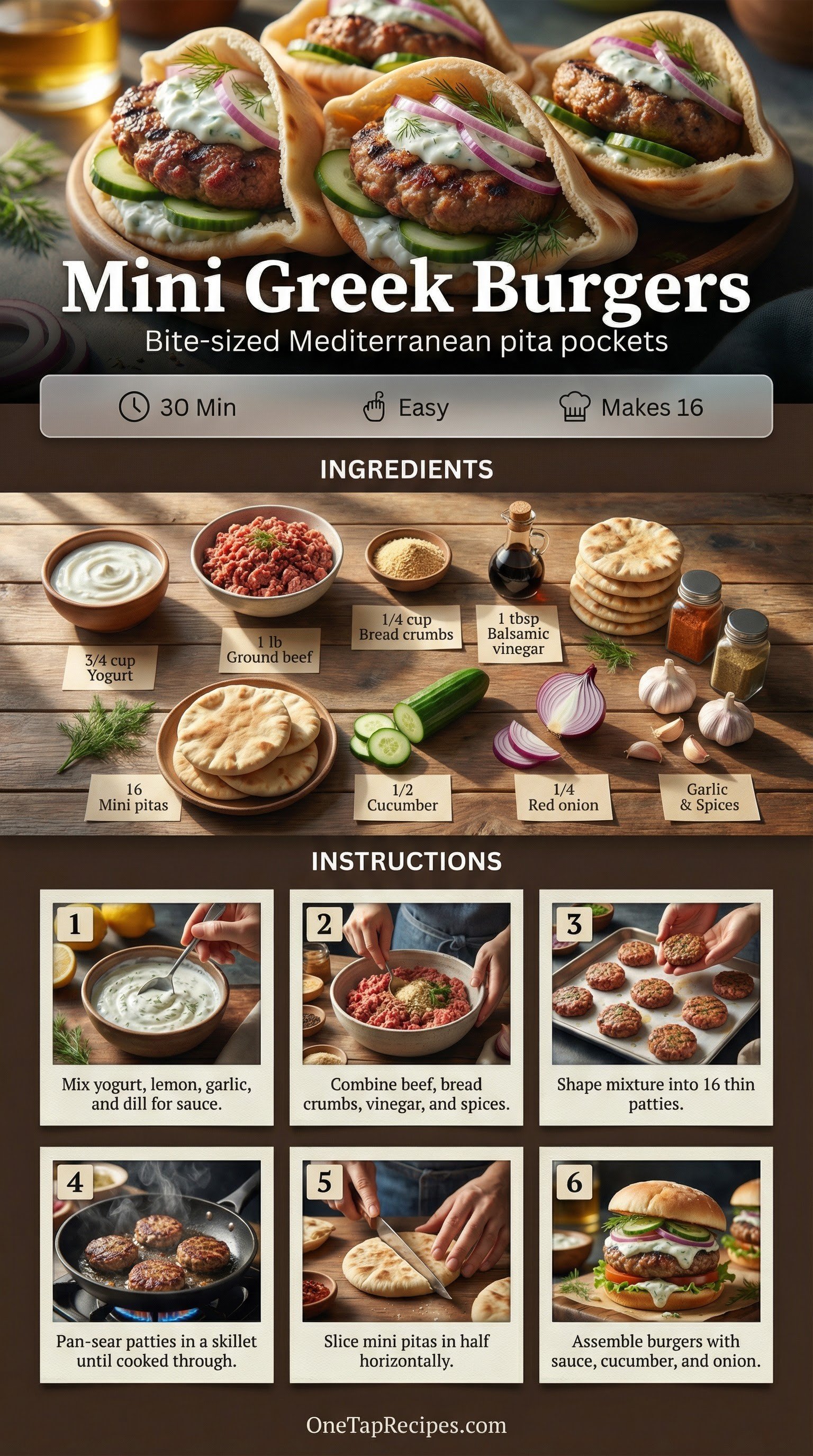 Mini Greek Burgers
Bite-sized Mediterranean pita pockets

30 Min Easy Makes 16

INGREDIENTS

3/4 cup Yogurt

1 lb Ground beef

1/4 cup Bread crumbs

1 tbsp Balsamic vinegar

16 Mini pitas

1/2 Cucumber

1/4 Red onion

Garlic & Spices

INSTRUCTIONS

1
Mix yogurt, lemon, garlic, and dill for sauce.

2
Combine beef, bread crumbs, vinegar, and spices.

3
Shape mixture into 16 thin patties.

4
Pan-sear patties in a skillet until cooked through.

5
Slice mini pitas in half horizontally.

6
Assemble burgers with sauce, cucumber, and onion.

OneTapRecipes.com