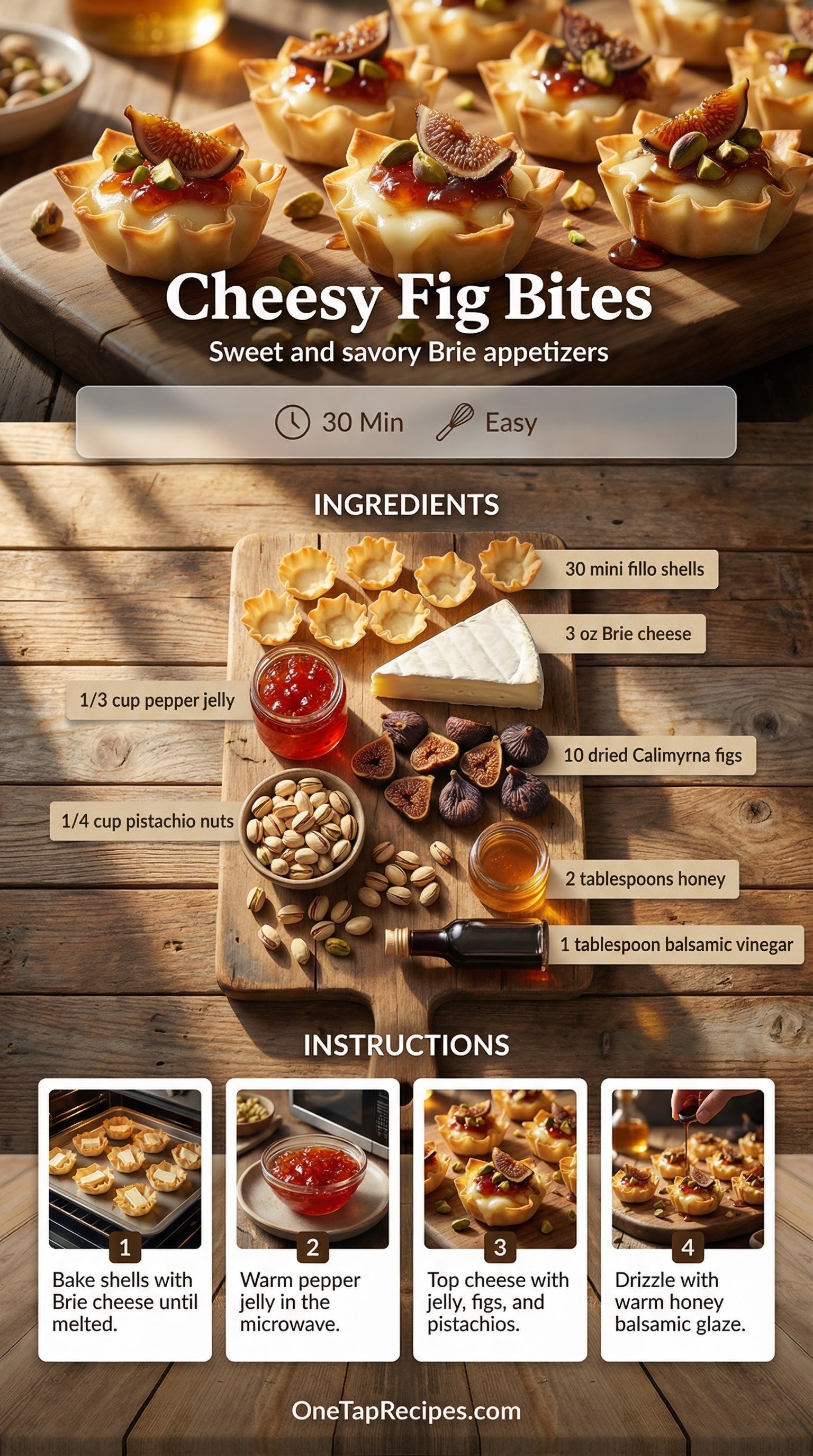 Cheesy Fig Bites

Sweet and savory Brie appetizers

30 Min Easy

INGREDIENTS

30 mini fillo shells

3 oz Brie cheese

1/3 cup pepper jelly

10 dried Calimyrna figs

1/4 cup pistachio nuts

2 tablespoons honey

1 tablespoon balsamic vinegar

INSTRUCTIONS

1
Bake shells with Brie cheese until melted.

2
Warm pepper jelly in the microwave.

3
Top cheese with jelly, figs, and pistachios.

4
Drizzle with warm honey balsamic glaze.

OneTapRecipes.com