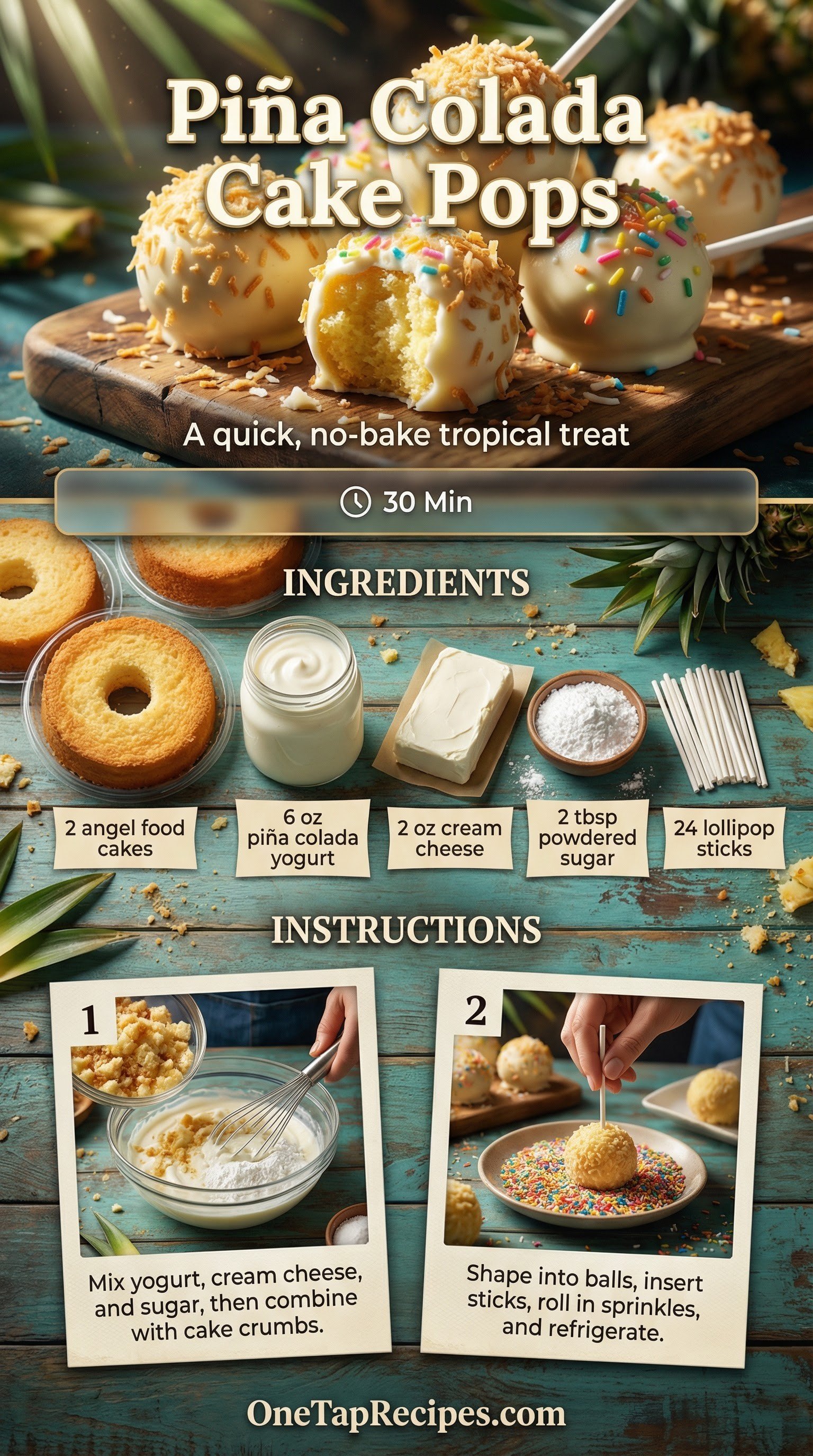 Piña Colada Cake Pops

A quick, no-bake tropical treat

30 Min

INGREDIENTS

2 angel food cakes

6 oz piña colada yogurt

2 oz cream cheese

2 tbsp powdered sugar

24 lollipop sticks

INSTRUCTIONS

1
Mix yogurt, cream cheese, and sugar, then combine with cake crumbs.

2
Shape into balls, insert sticks, roll in sprinkles, and refrigerate.

OneTapRecipes.com