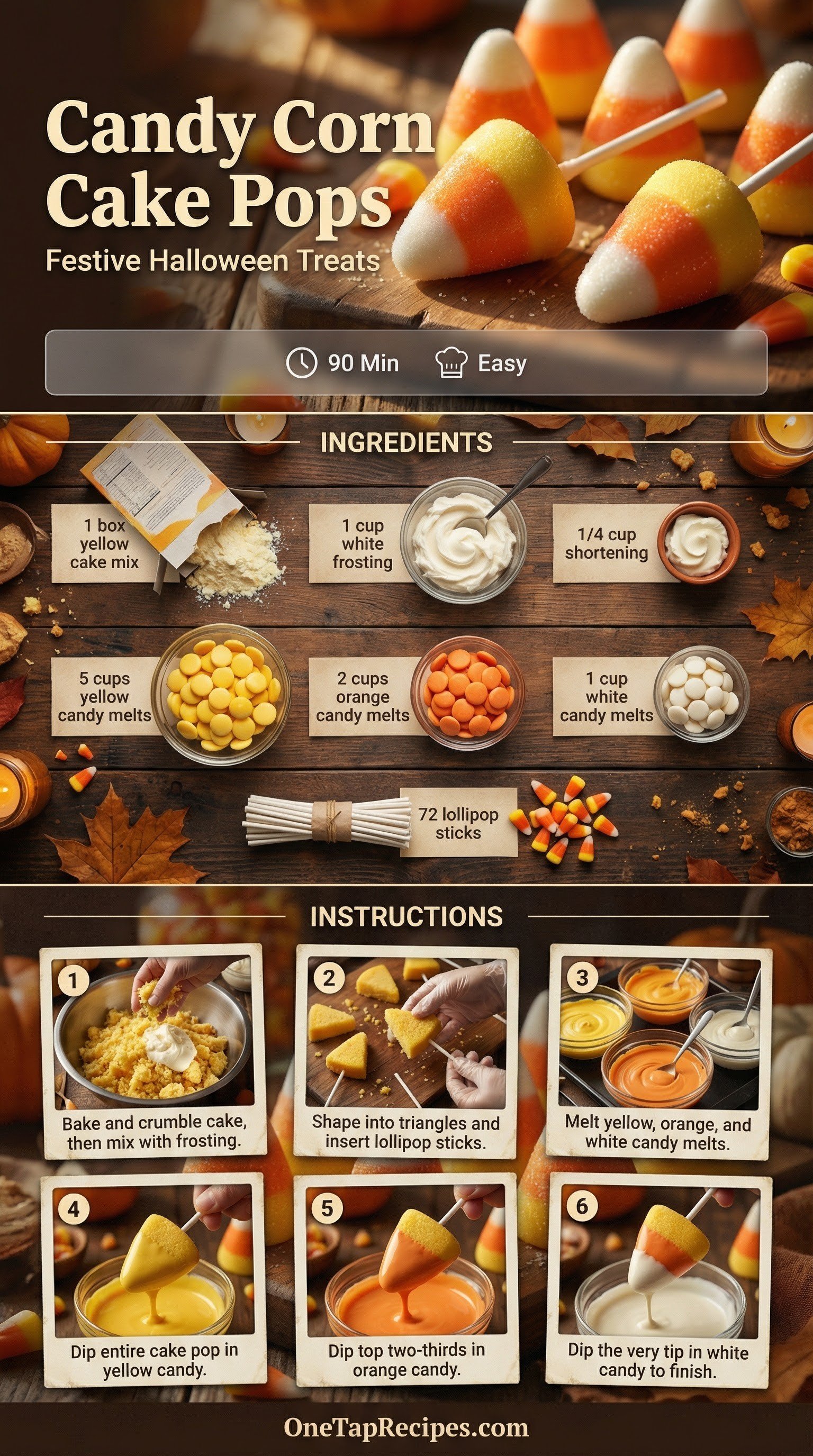 Candy Corn Cake Pops

Festive Halloween Treats

90 Min Easy

INGREDIENTS

1 box yellow cake mix

1 cup white frosting

1/4 cup shortening

5 cups yellow candy melts

2 cups orange candy melts

1 cup white candy melts

72 lollipop sticks

INSTRUCTIONS

1 Bake and crumble cake, then mix with frosting.

2 Shape into triangles and insert lollipop sticks.

3 Melt yellow, orange, and white candy melts.

4 Dip entire cake pop in yellow candy.

5 Dip top two-thirds in orange candy.

6 Dip the very tip in white candy to finish.

OneTapRecipes.com