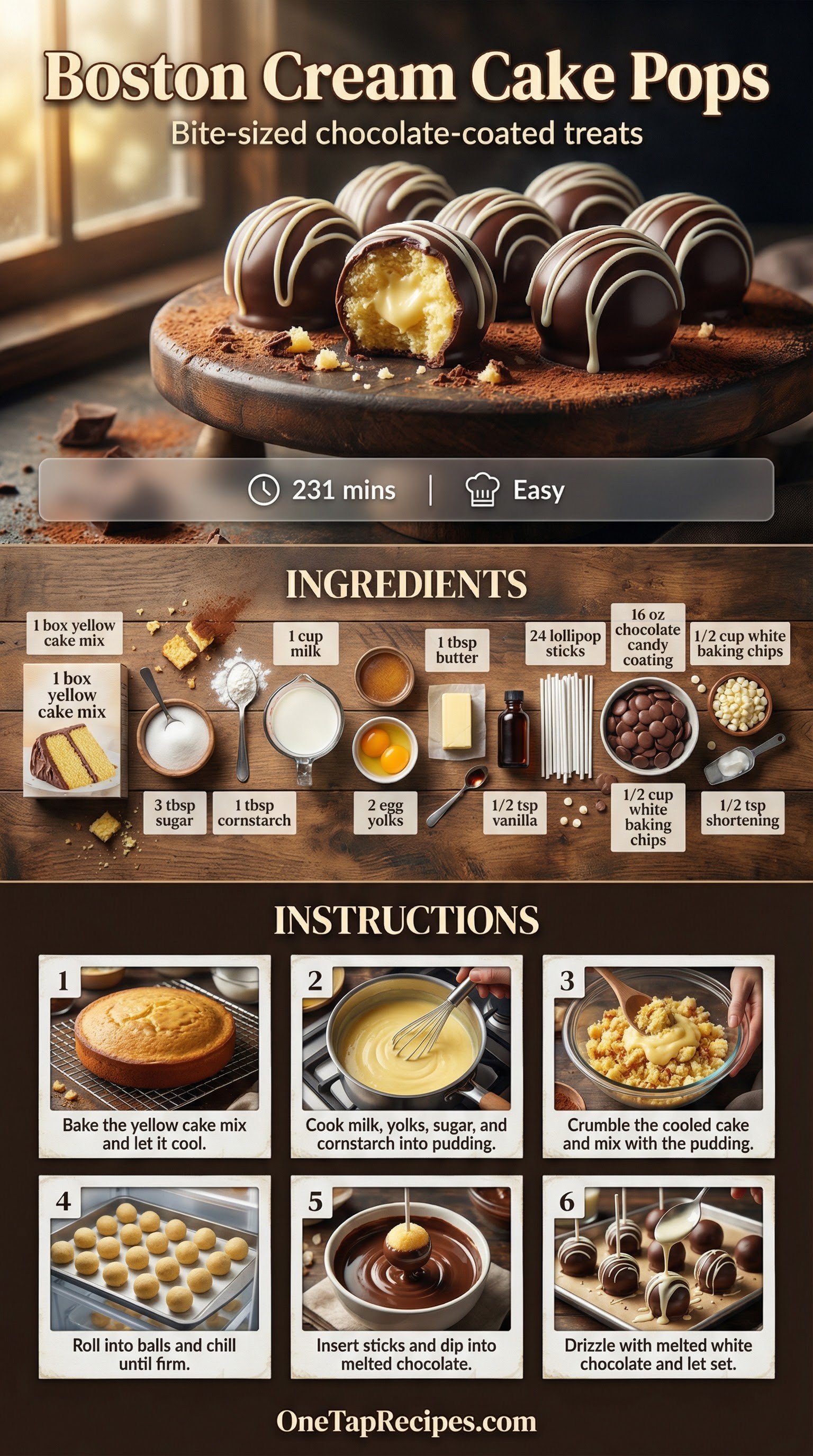 Boston Cream Cake Pops

Bite-sized chocolate-coated treats

231 mins | Easy

INGREDIENTS

1 box yellow cake mix

1 box yellow cake mix

1 cup milk

1 tbsp butter

24 lollipop sticks

16 oz chocolate candy coating

1/2 cup white baking chips

3 tbsp sugar

1 tbsp cornstarch

2 egg yolks

1/2 tsp vanilla

1/2 cup white baking chips

1/2 tsp shortening

INSTRUCTIONS

1
Bake the yellow cake mix and let it cool.

2
Cook milk, yolks, sugar, and cornstarch into pudding.

3
Crumble the cooled cake and mix with the pudding.

4
Roll into balls and chill until firm.

5
Insert sticks and dip into melted chocolate.

6
Drizzle with melted white chocolate and let set.

OneTapRecipes.com