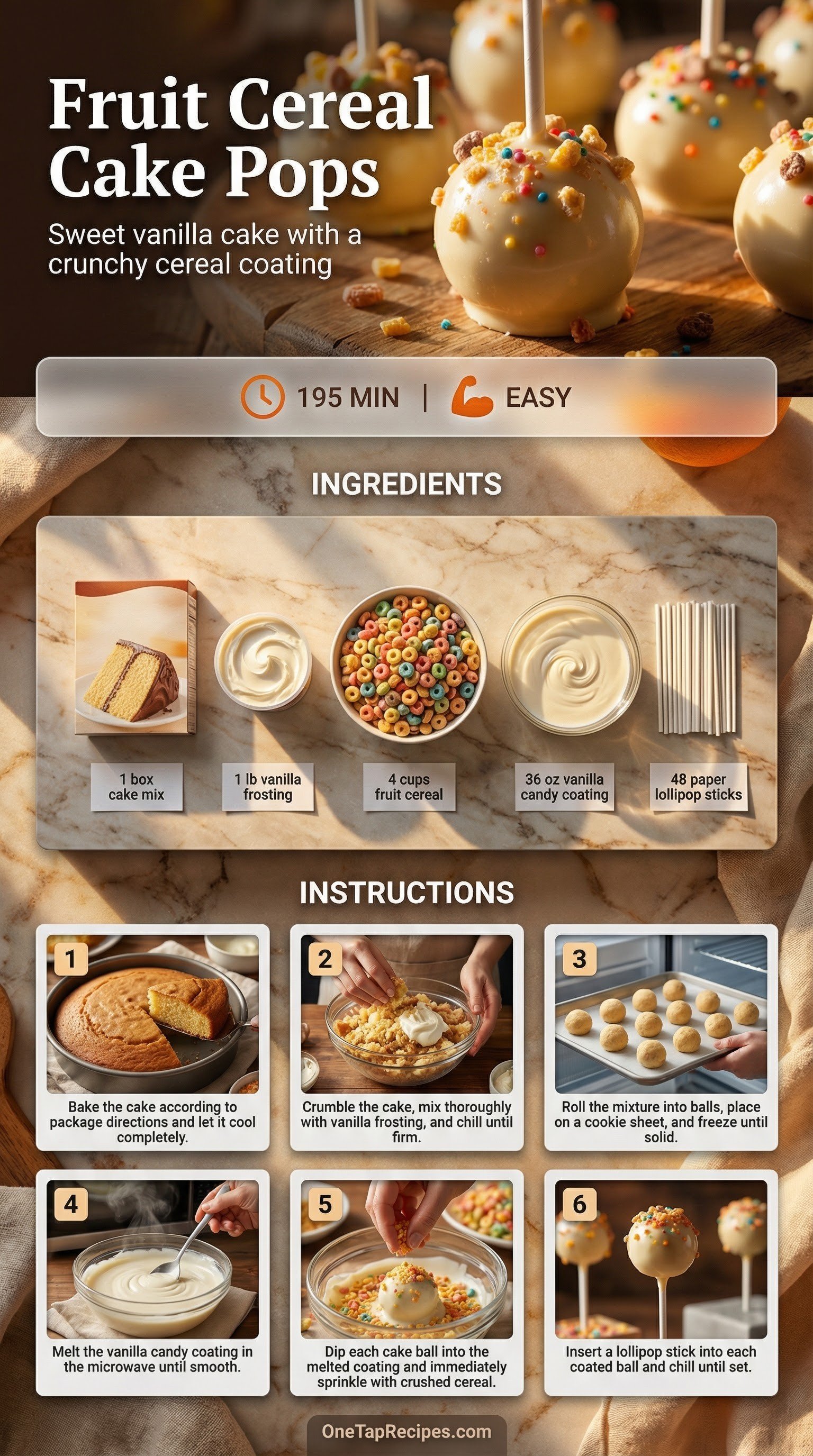 Fruit Cereal Cake Pops

Sweet vanilla cake with a crunchy cereal coating

195 MIN | EASY

INGREDIENTS

1 box cake mix

1 lb vanilla frosting

4 cups fruit cereal

36 oz vanilla candy coating

48 paper lollipop sticks

INSTRUCTIONS

1
Bake the cake according to package directions and let it cool completely.

2
Crumble the cake, mix thoroughly with vanilla frosting, and chill until firm.

3
Roll the mixture into balls, place on a cookie sheet, and freeze until solid.

4
Melt the vanilla candy coating in the microwave until smooth.

5
Dip each cake ball into the melted coating and immediately sprinkle with crushed cereal.

6
Insert a lollipop stick into each coated ball and chill until set.

OneTapRecipes.com