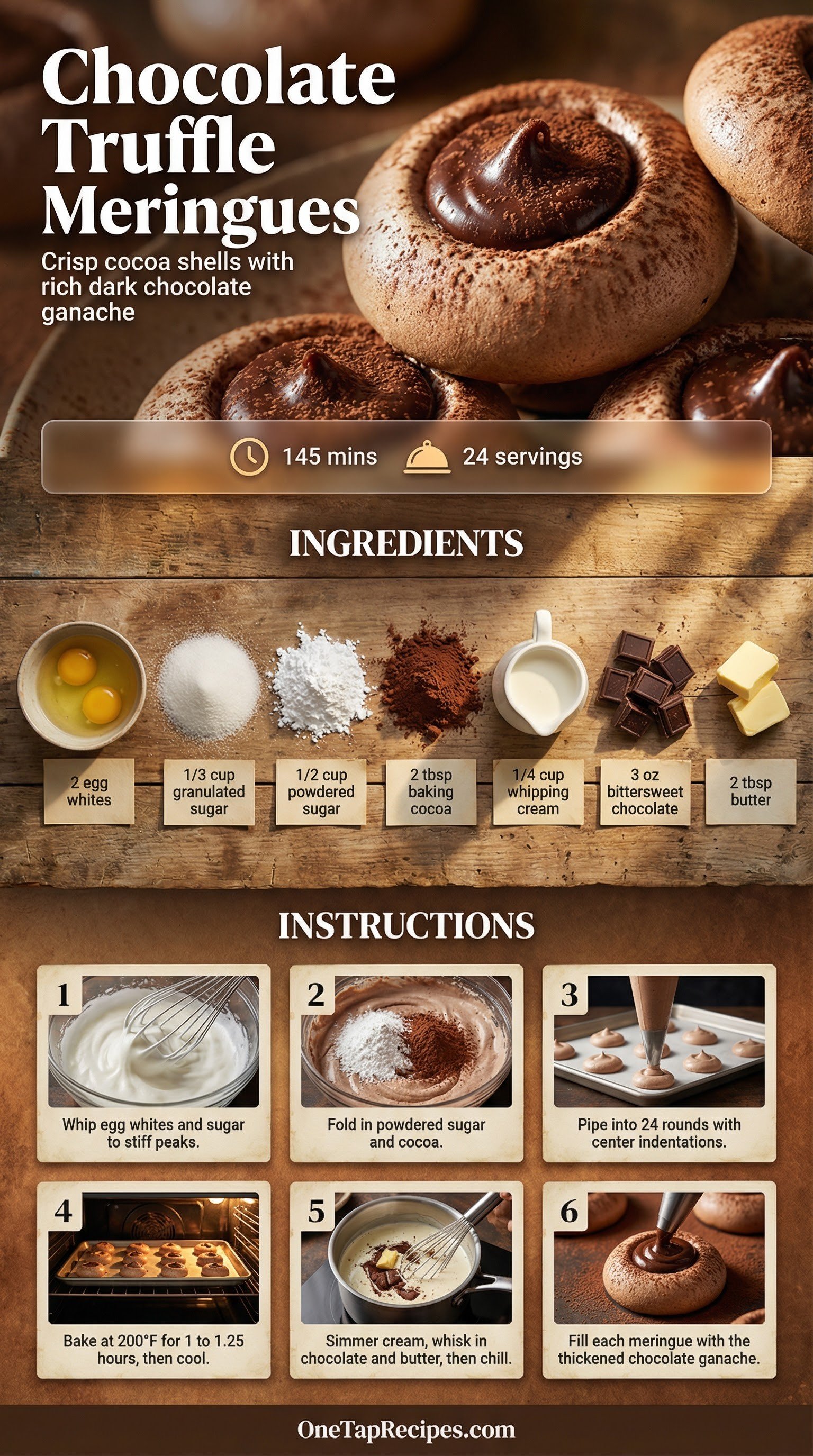 Chocolate Truffle Meringues

Crisp cocoa shells with rich dark chocolate ganache

145 mins 24 servings

INGREDIENTS

2 egg whites

1/3 cup granulated sugar

1/2 cup powdered sugar

2 tbsp baking cocoa

1/4 cup whipping cream

3 oz bittersweet chocolate

2 tbsp butter

INSTRUCTIONS

1 Whip egg whites and sugar to stiff peaks.

2 Fold in powdered sugar and cocoa.

3 Pipe into 24 rounds with center indentations.

4 Bake at 200°F for 1 to 1.25 hours, then cool.

5 Simmer cream, whisk in chocolate and butter, then chill.

6 Fill each meringue with the thickened chocolate ganache.

OneTapRecipes.com