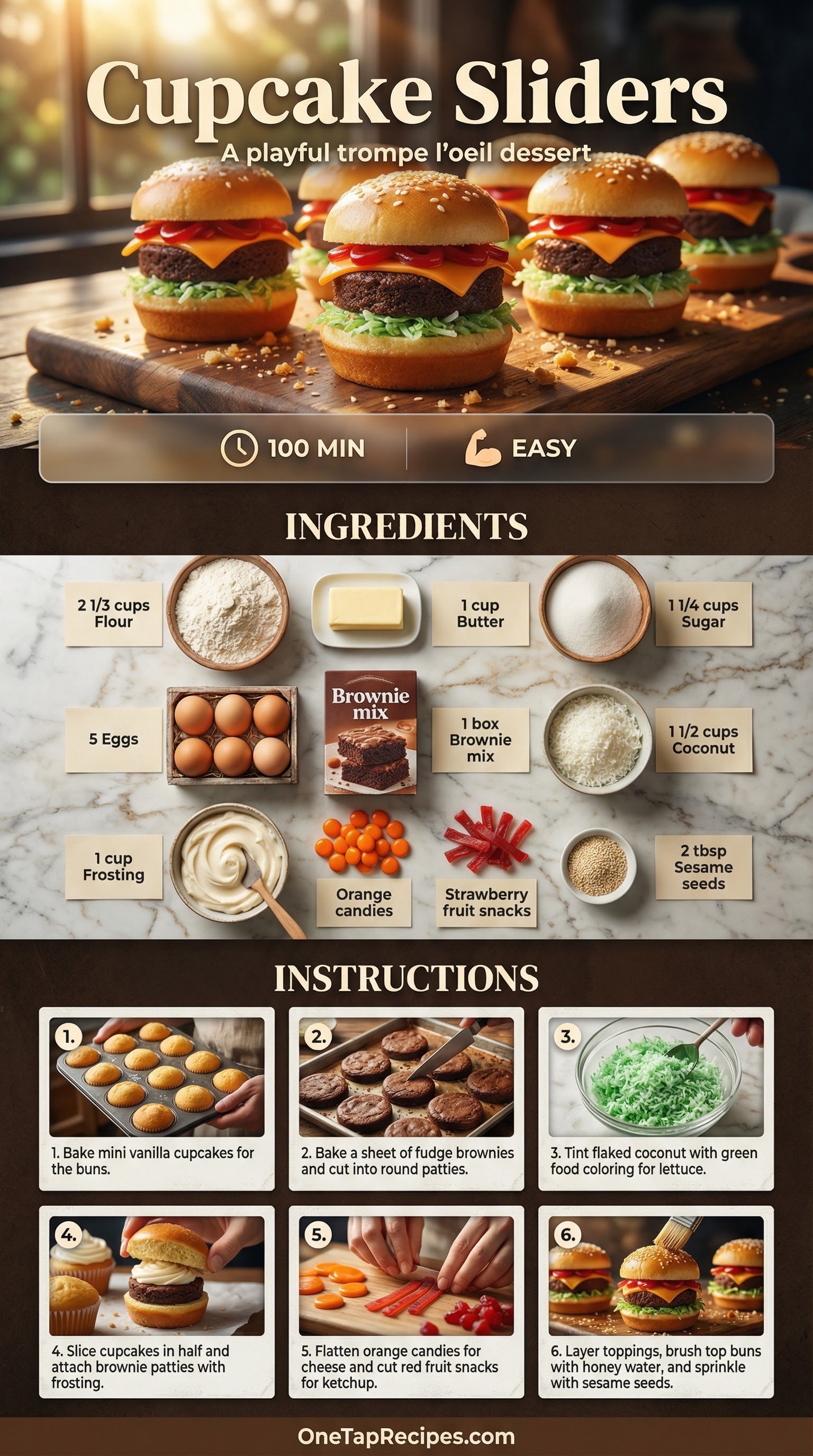 Cupcake Sliders

A playful trompe l'oeil dessert

100 MIN

EASY

INGREDIENTS

2 1/3 cups Flour

1 cup Butter

1 1/4 cups Sugar

5 Eggs

Brownie mix

1 box Brownie mix

1 1/2 cups Coconut

1 cup Frosting

Orange candies

Strawberry fruit snacks

2 tbsp Sesame seeds

INSTRUCTIONS

1.

1. Bake mini vanilla cupcakes for the buns.

2.

2. Bake a sheet of fudge brownies and cut into round patties.

3.

3. Tint flaked coconut with green food coloring for lettuce.

4.

4. Slice cupcakes in half and attach brownie patties with frosting.

5.

5. Flatten orange candies for cheese and cut red fruit snacks for ketchup.

6.

6. Layer toppings, brush top buns with honey water, and sprinkle with sesame seeds.

OneTapRecipes.com