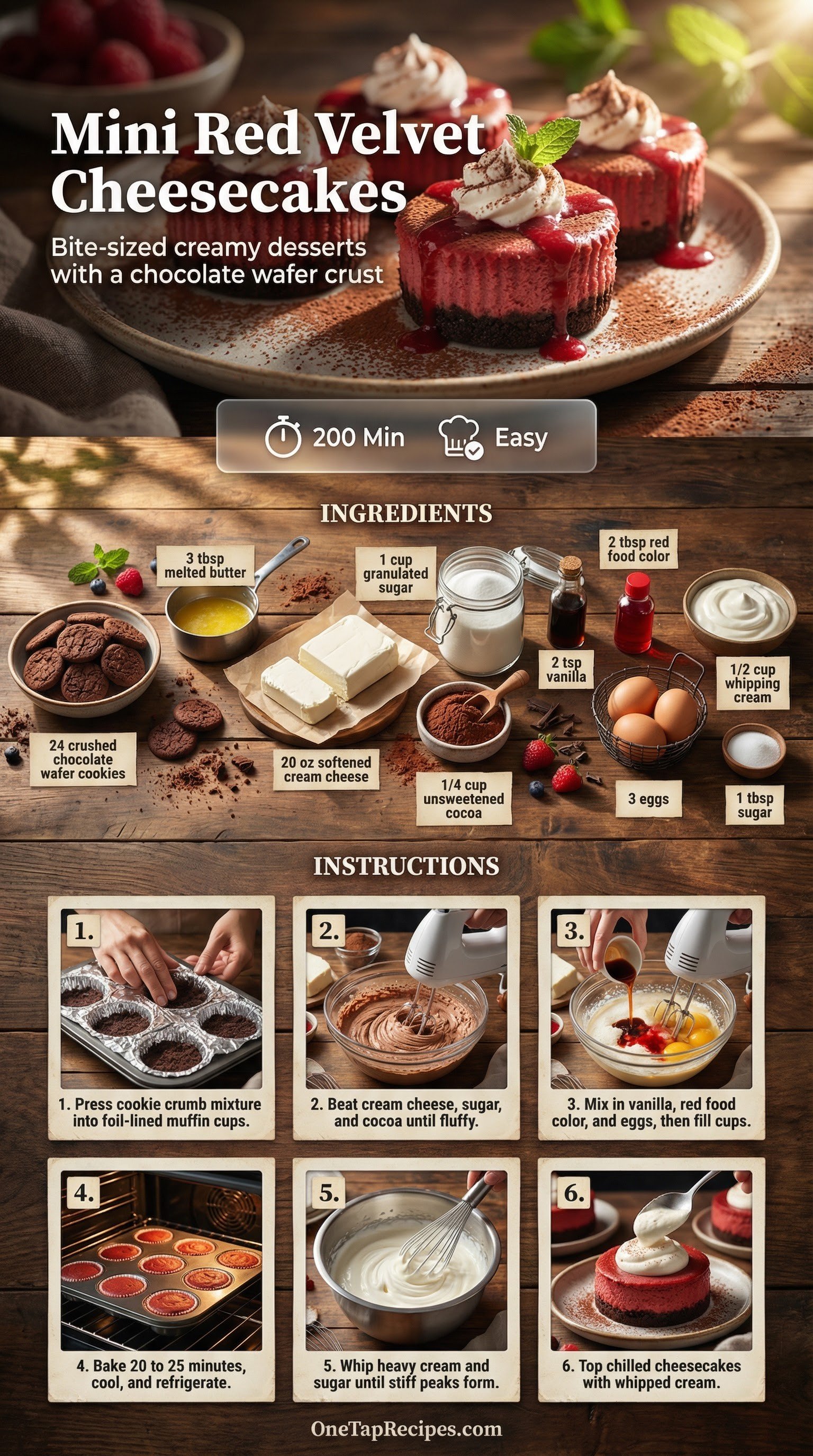 Mini Red Velvet Cheesecakes

Bite-sized creamy desserts with a chocolate wafer crust

200 Min Easy

INGREDIENTS

3 tbsp melted butter

1 cup granulated sugar

2 tbsp red food color

2 tsp vanilla

1/2 cup whipping cream

24 crushed chocolate wafer cookies

20 oz softened cream cheese

1/4 cup unsweetened cocoa

3 eggs

1 tbsp sugar

INSTRUCTIONS

1.
1. Press cookie crumb mixture into foil-lined muffin cups.

2.
2. Beat cream cheese, sugar, and cocoa until fluffy.

3.
3. Mix in vanilla, red food color, and eggs, then fill cups.

4.
4. Bake 20 to 25 minutes, cool, and refrigerate.

5.
5. Whip heavy cream and sugar until stiff peaks form.

6.
6. Top chilled cheesecakes with whipped cream.

OneTapRecipes.com