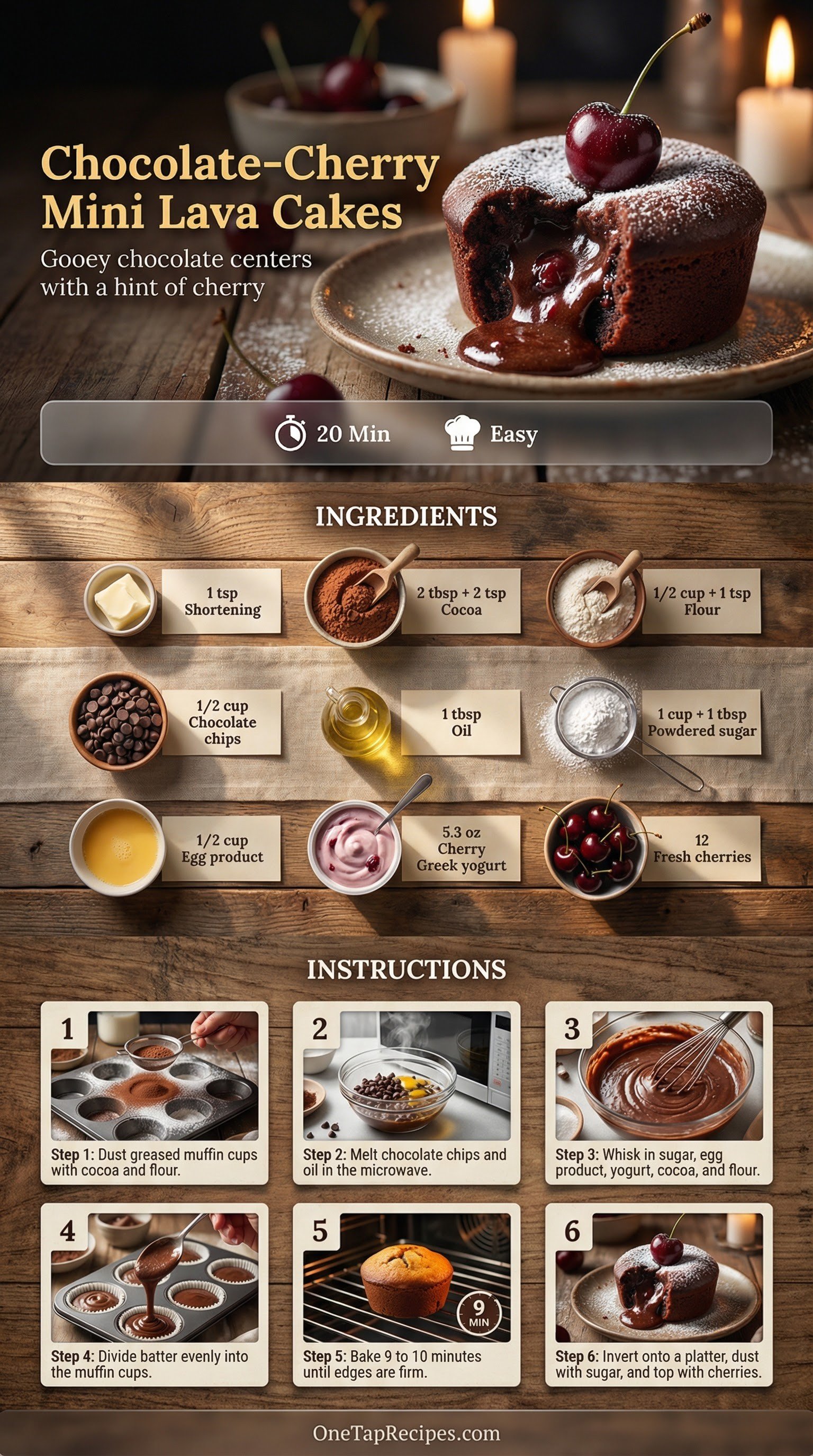 Chocolate-Cherry Mini Lava Cakes

Gooey chocolate centers with a hint of cherry

20 Min

Easy

INGREDIENTS

1 tsp Shortening

2 tbsp + 2 tsp Cocoa

1/2 cup + 1 tsp Flour

1/2 cup Chocolate chips

1 tbsp Oil

1 cup + 1 tbsp Powdered sugar

1/2 cup Egg product

5.3 oz Cherry Greek yogurt

12 Fresh cherries

INSTRUCTIONS

1
Step 1: Dust greased muffin cups with cocoa and flour.

2
Step 2: Melt chocolate chips and oil in the microwave.

3
Step 3: Whisk in sugar, egg product, yogurt, cocoa, and flour.

4
Step 4: Divide batter evenly into the muffin cups.

5
9 MIN
Step 5: Bake 9 to 10 minutes until edges are firm.

6
Step 6: Invert onto a platter, dust with sugar, and top with cherries.

OneTapRecipes.com