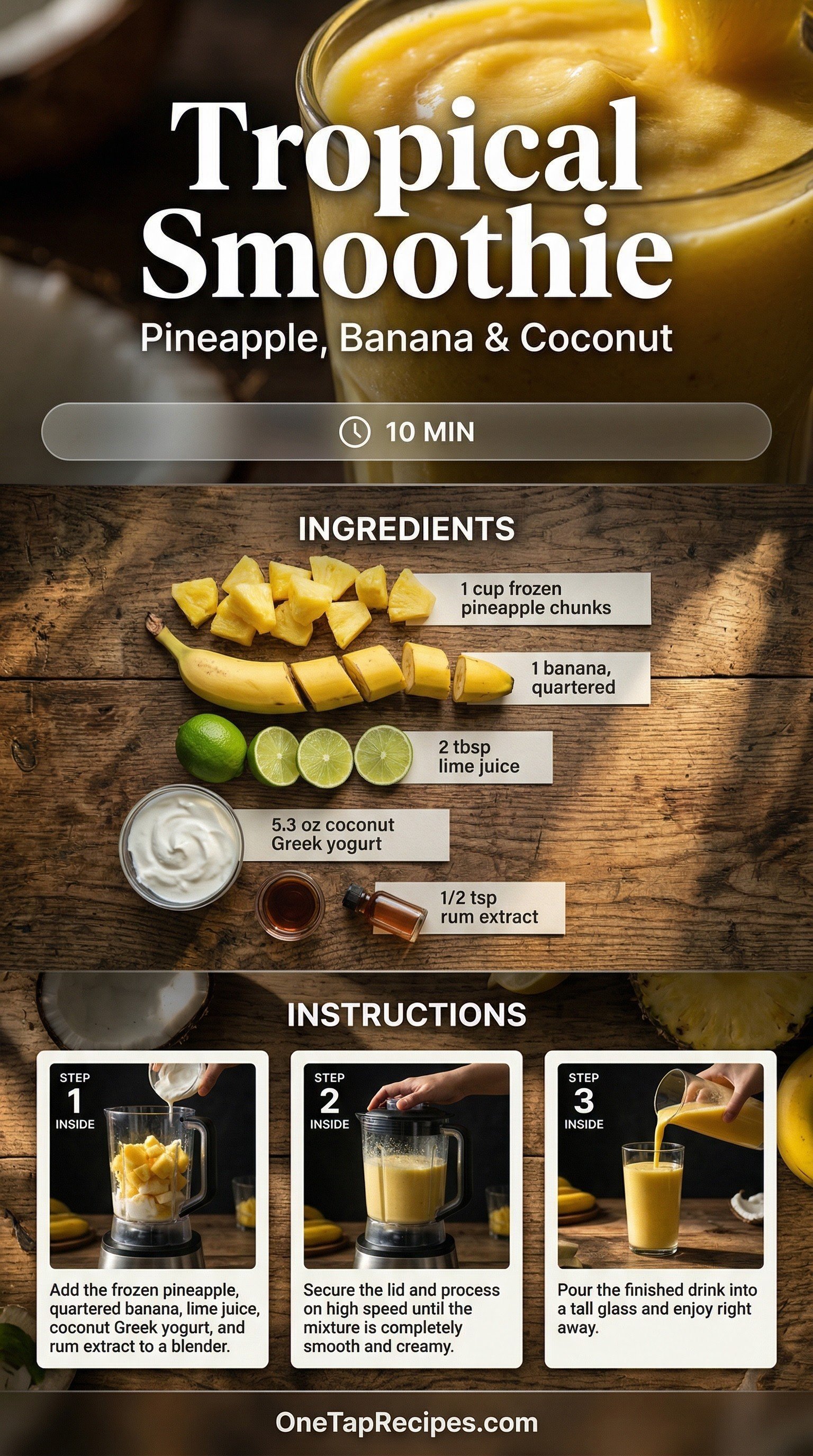 Tropical Smoothie

Pineapple, Banana & Coconut

10 MIN

INGREDIENTS

1 cup frozen pineapple chunks

1 banana, quartered

2 tbsp lime juice

5.3 oz coconut Greek yogurt

1/2 tsp rum extract

INSTRUCTIONS

STEP 1 INSIDE

Add the frozen pineapple, quartered banana, lime juice, coconut Greek yogurt, and rum extract to a blender.

STEP 2 INSIDE

Secure the lid and process on high speed until the mixture is completely smooth and creamy.

STEP 3 INSIDE

Pour the finished drink into a tall glass and enjoy right away.

OneTapRecipes.com