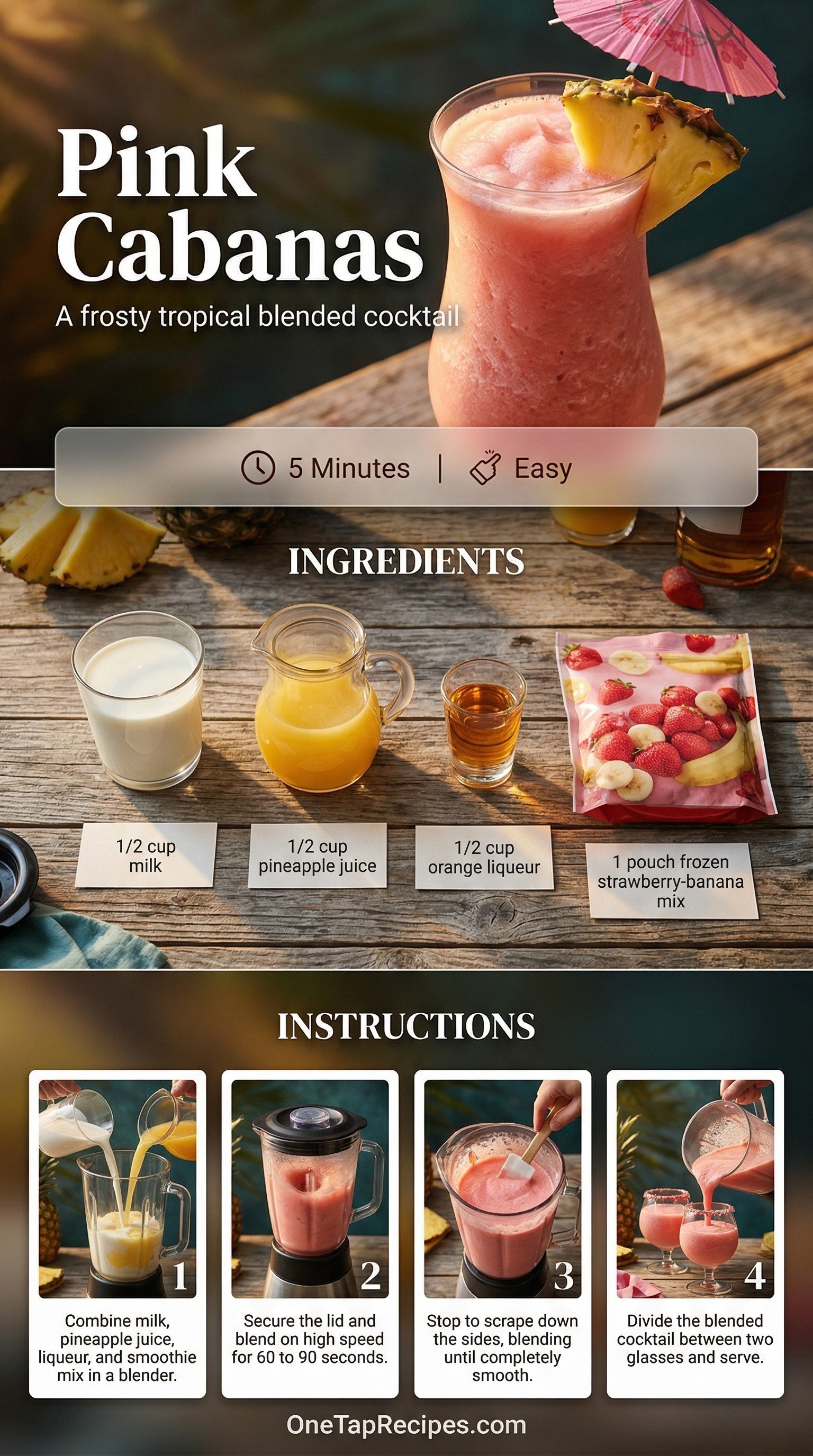 Pink Cabanas

A frosty tropical blended cocktail

5 Minutes | Easy

INGREDIENTS

1/2 cup milk

1/2 cup pineapple juice

1/2 cup orange liqueur

1 pouch frozen strawberry-banana mix

INSTRUCTIONS

1
Combine milk, pineapple juice, liqueur, and smoothie mix in a blender.

2
Secure the lid and blend on high speed for 60 to 90 seconds.

3
Stop to scrape down the sides, blending until completely smooth.

4
Divide the blended cocktail between two glasses and serve.

OneTapRecipes.com