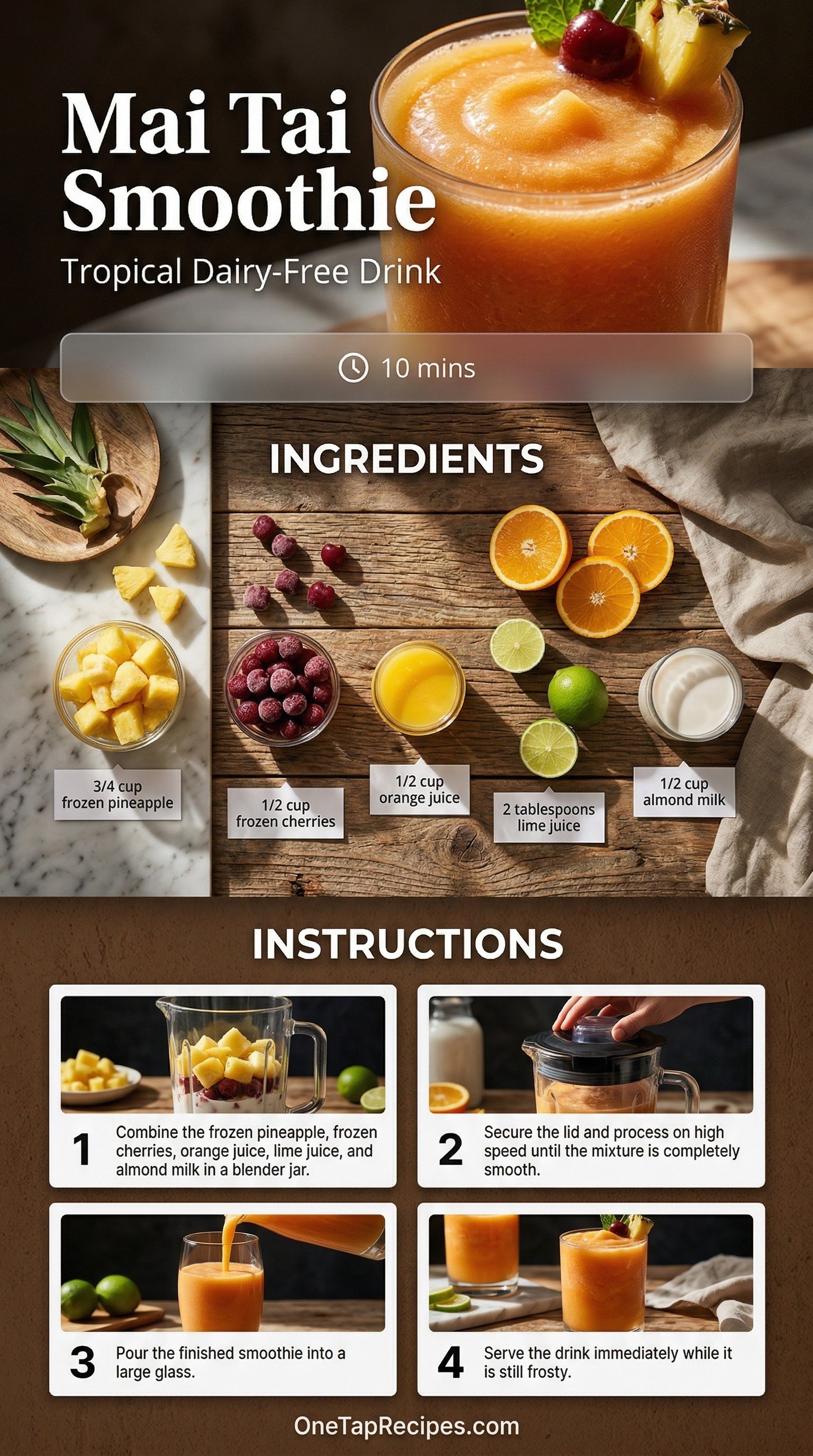 Mai Tai Smoothie

Tropical Dairy-Free Drink

10 mins

INGREDIENTS

3/4 cup frozen pineapple

1/2 cup frozen cherries

1/2 cup orange juice

2 tablespoons lime juice

1/2 cup almond milk

INSTRUCTIONS

1 Combine the frozen pineapple, frozen cherries, orange juice, lime juice, and almond milk in a blender jar.

2 Secure the lid and process on high speed until the mixture is completely smooth.

3 Pour the finished smoothie into a large glass.

4 Serve the drink immediately while it is still frosty.

OneTapRecipes.com