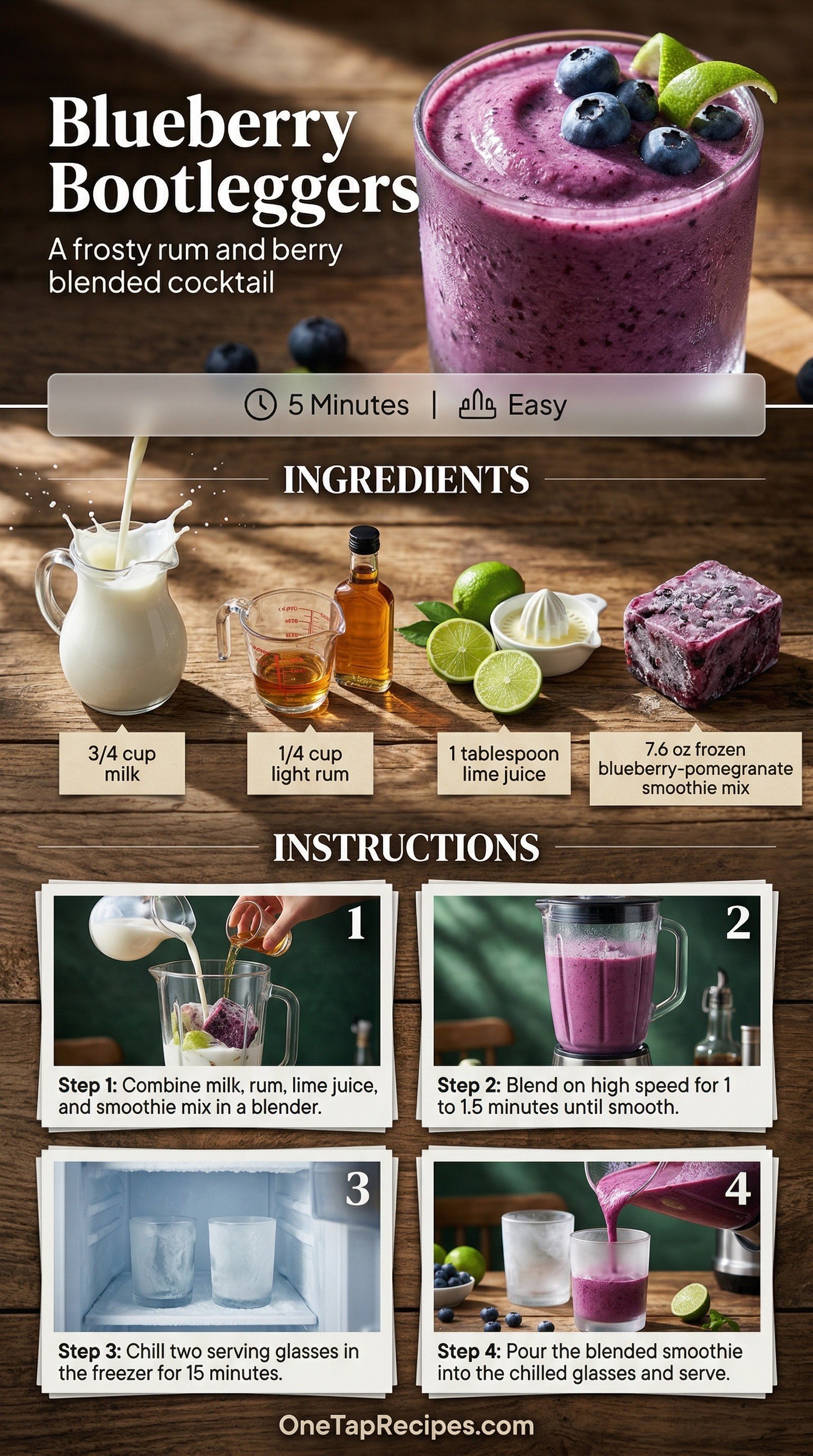 Blueberry Bootleggers

A frosty rum and berry blended cocktail

5 Minutes | Easy

INGREDIENTS

3/4 cup milk

1/4 cup light rum

1 tablespoon lime juice

7.6 oz frozen blueberry-pomegranate smoothie mix

INSTRUCTIONS

1

Step 1: Combine milk, rum, lime juice, and smoothie mix in a blender.

2

Step 2: Blend on high speed for 1 to 1.5 minutes until smooth.

3

Step 3: Chill two serving glasses in the freezer for 15 minutes.

4

Step 4: Pour the blended smoothie into the chilled glasses and serve.

OneTapRecipes.com