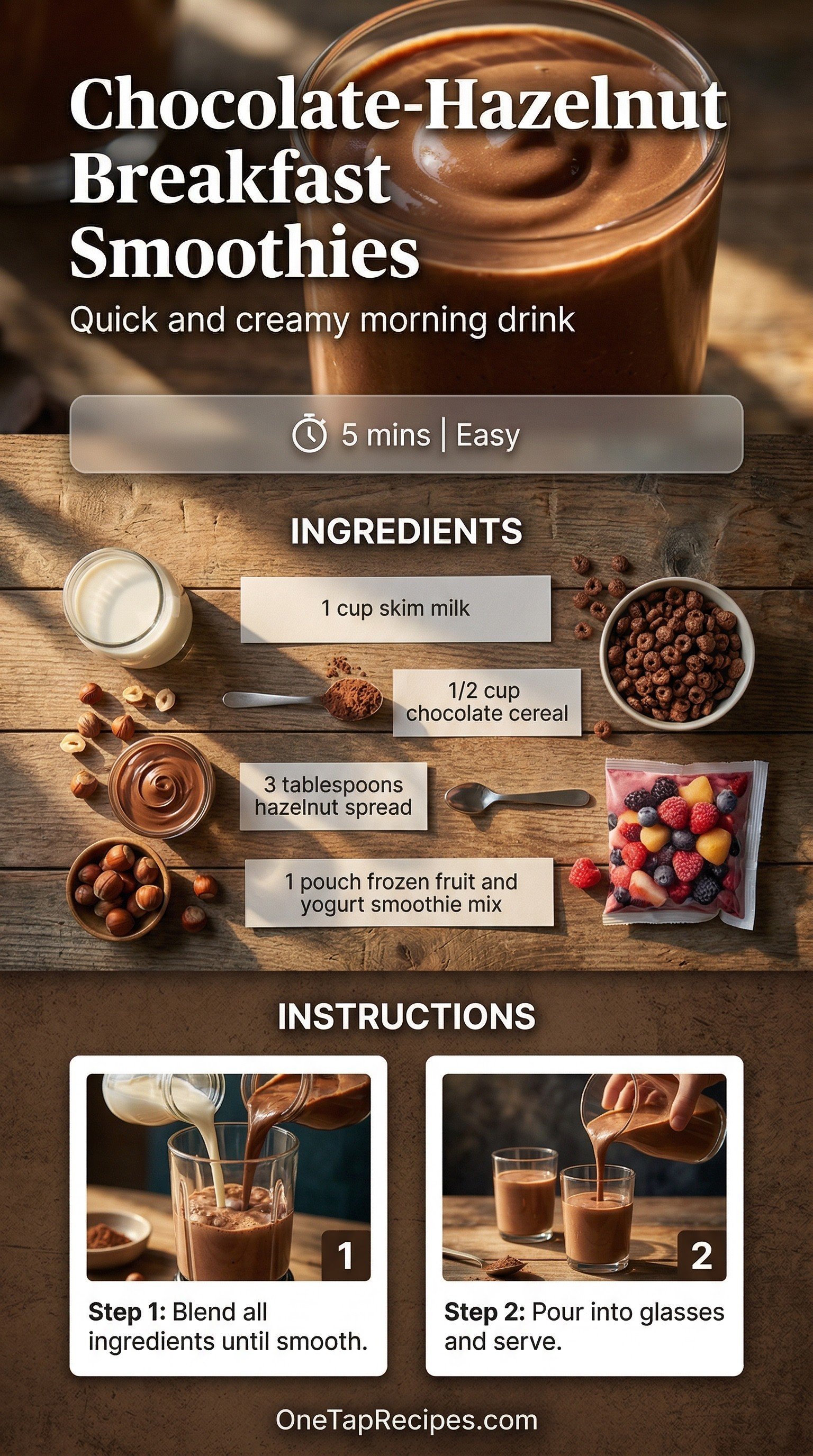 Chocolate-Hazelnut Breakfast Smoothies

Quick and creamy morning drink

5 mins | Easy

INGREDIENTS

1 cup skim milk

1/2 cup chocolate cereal

3 tablespoons hazelnut spread

1 pouch frozen fruit and yogurt smoothie mix

INSTRUCTIONS

1

Step 1: Blend all ingredients until smooth.

2

Step 2: Pour into glasses and serve.

OneTapRecipes.com