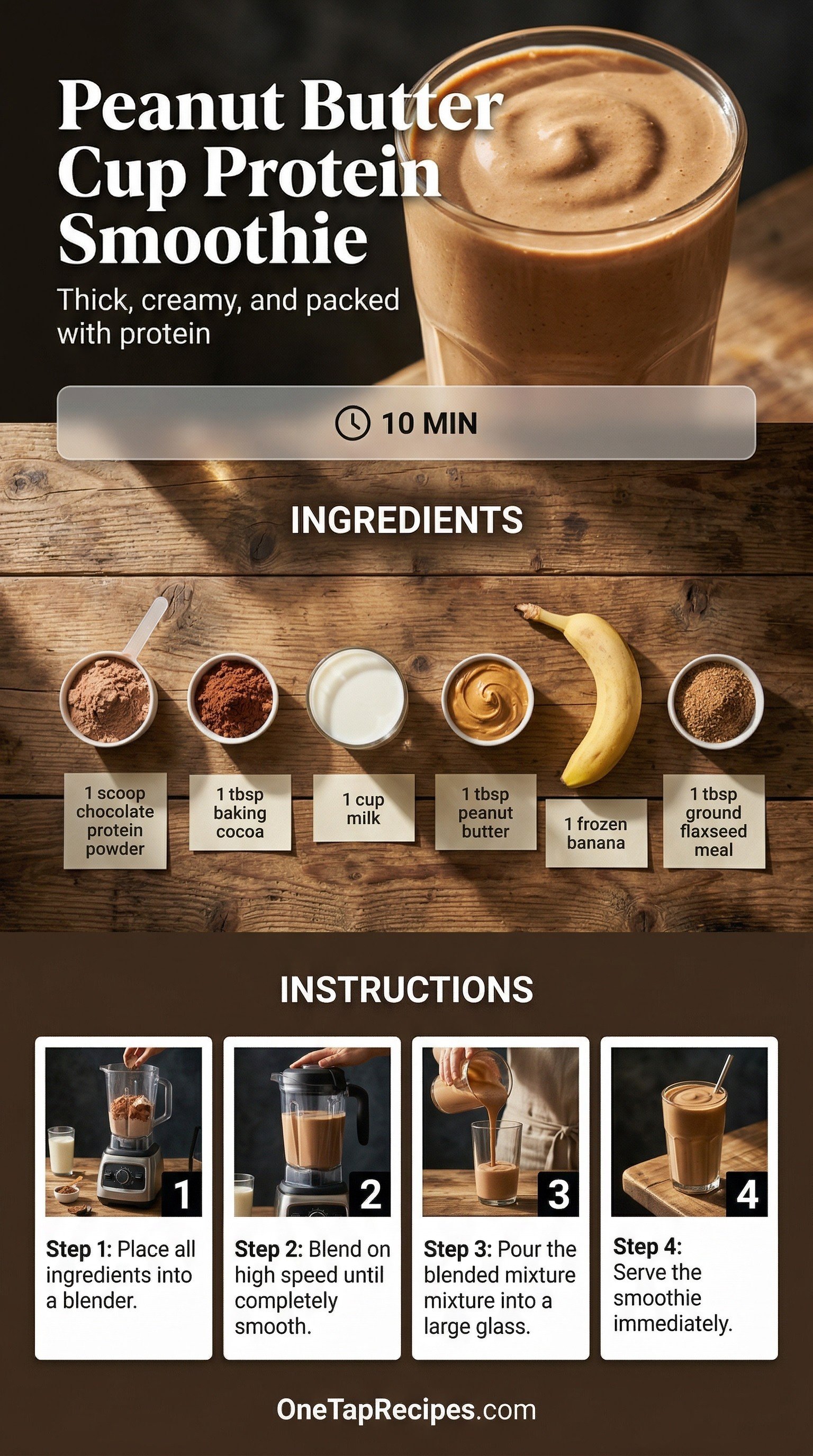 Peanut Butter Cup Protein Smoothie

Thick, creamy, and packed with protein

10 MIN

INGREDIENTS

1 scoop chocolate protein powder

1 tbsp baking cocoa

1 cup milk

1 tbsp peanut butter

1 frozen banana

1 tbsp ground flaxseed meal

INSTRUCTIONS

1

Step 1: Place all ingredients into a blender.

2

Step 2: Blend on high speed until completely smooth.

3

Step 3: Pour the blended mixture mixture into a large glass.

4

Step 4: Serve the smoothie immediately.

OneTapRecipes.com