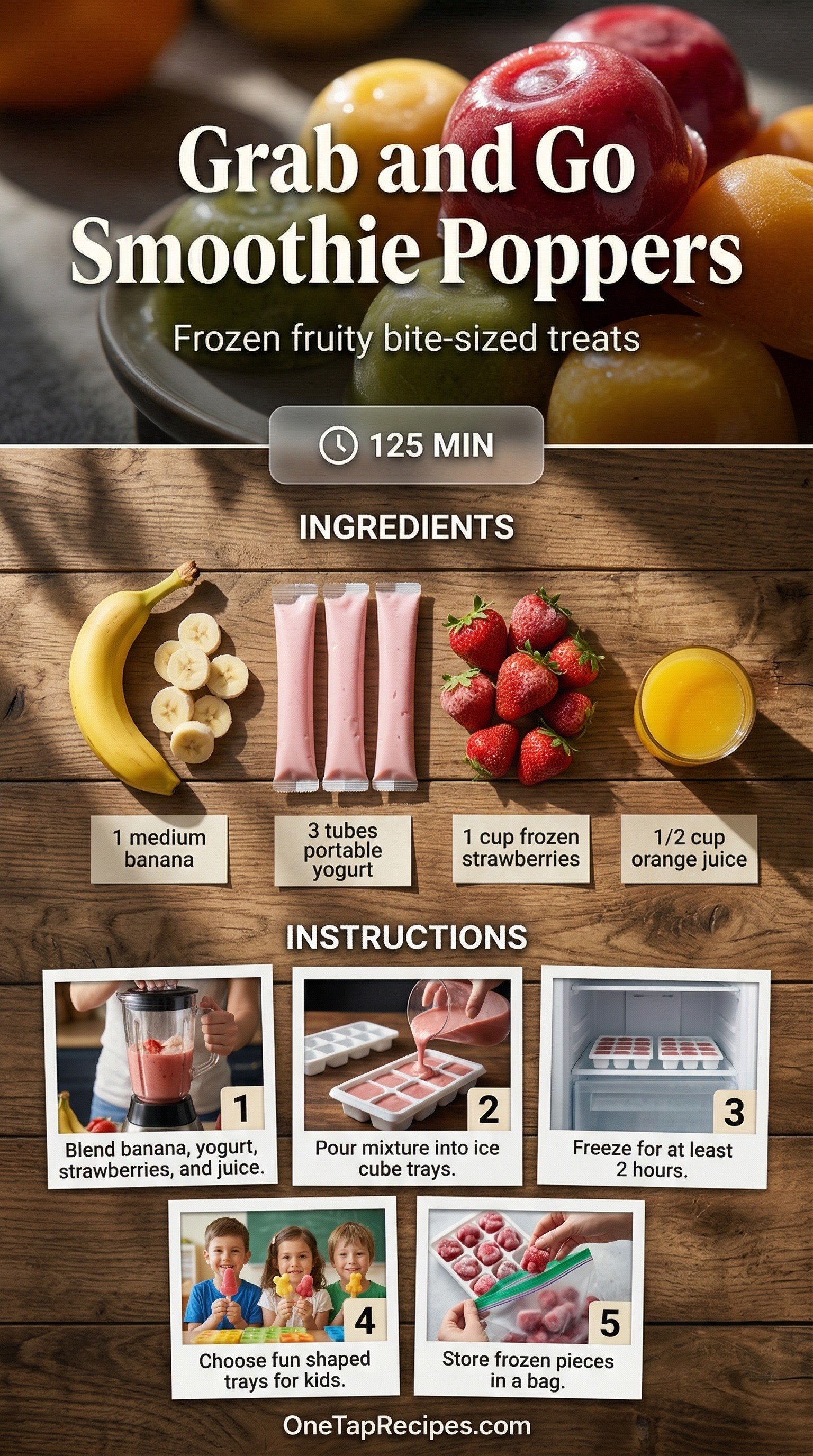 Grab and Go Smoothie Poppers

Frozen fruity bite-sized treats

125 MIN

INGREDIENTS

1 medium banana

3 tubes portable yogurt

1 cup frozen strawberries

1/2 cup orange juice

INSTRUCTIONS

1
Blend banana, yogurt, strawberries, and juice.

2
Pour mixture into ice cube trays.

3
Freeze for at least 2 hours.

4
Choose fun shaped trays for kids.

5
Store frozen pieces in a bag.

OneTapRecipes.com