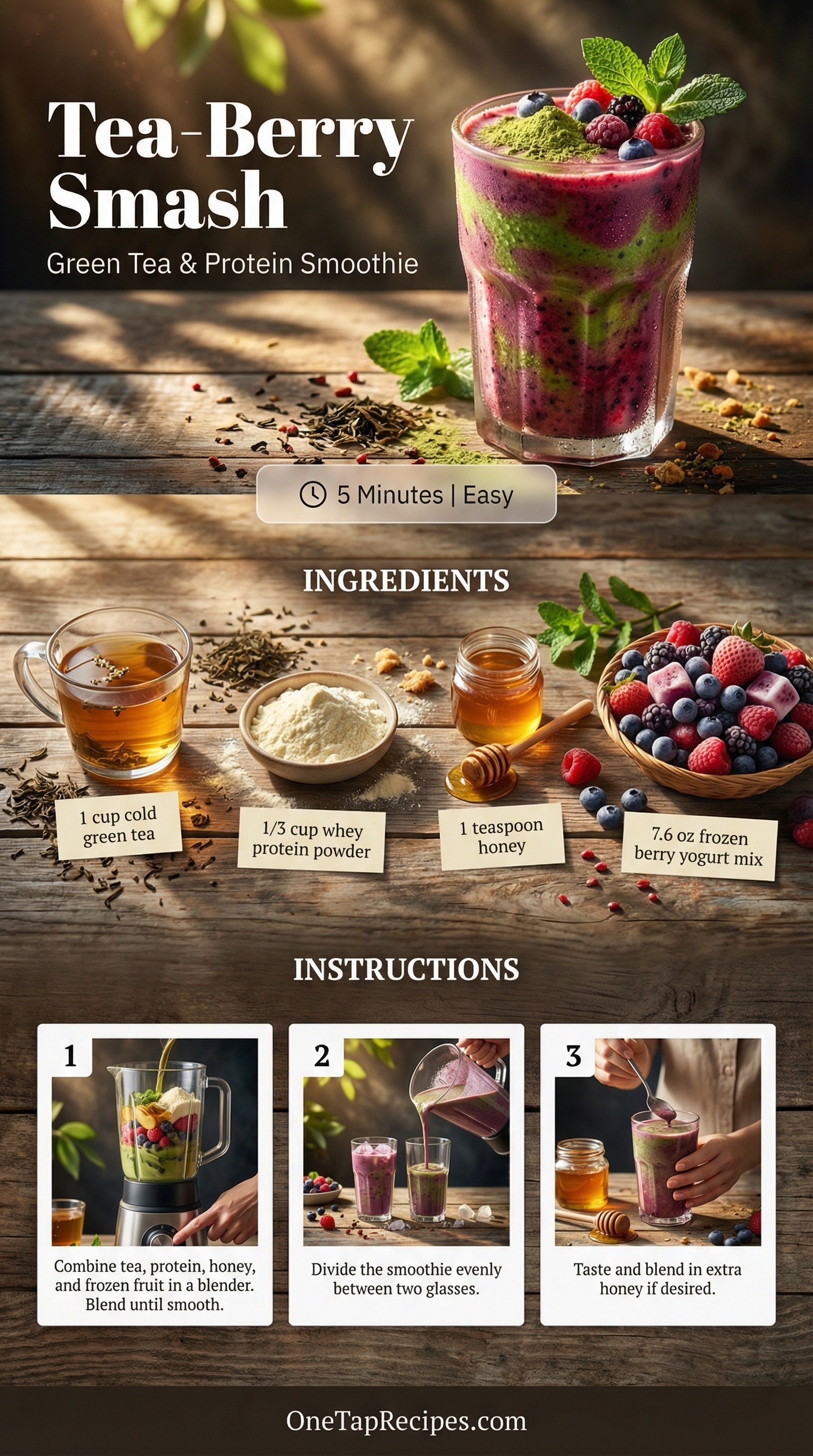 Tea-Berry Smash

Green Tea & Protein Smoothie

5 Minutes | Easy

INGREDIENTS

1 cup cold green tea

1/3 cup whey protein powder

1 teaspoon honey

7.6 oz frozen berry yogurt mix

INSTRUCTIONS

1
Combine tea, protein, honey, and frozen fruit in a blender. Blend until smooth.

2
Divide the smoothie evenly between two glasses.

3
Taste and blend in extra honey if desired.

OneTapRecipes.com