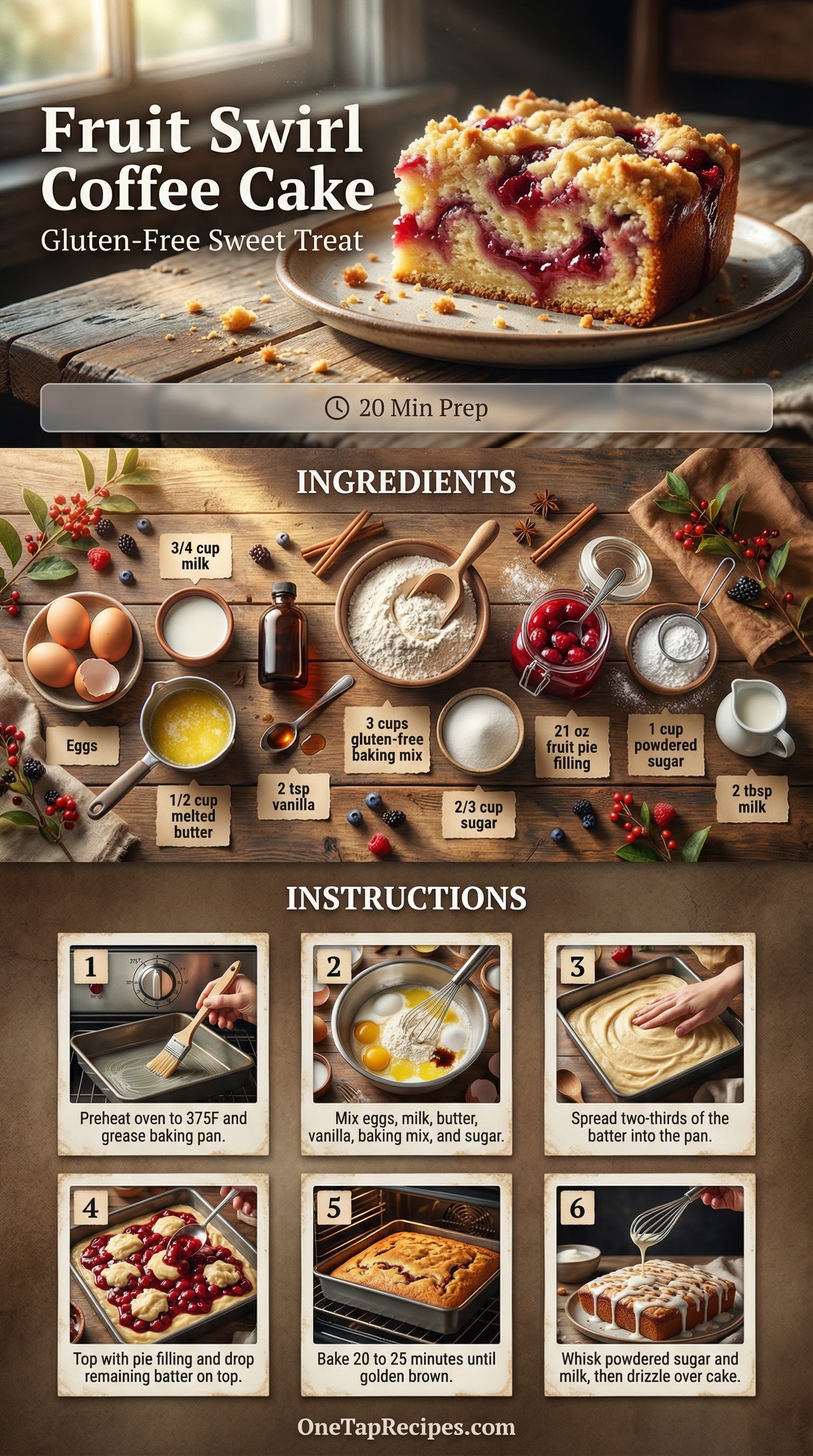 Fruit Swirl Coffee Cake
Gluten-Free Sweet Treat

20 Min Prep

INGREDIENTS

3/4 cup milk

Eggs

1/2 cup melted butter

2 tsp vanilla

3 cups gluten-free baking mix

2/3 cup sugar

21 oz fruit pie filling

1 cup powdered sugar

2 tbsp milk

INSTRUCTIONS

1
Preheat oven to 375F and grease baking pan.

2
Mix eggs, milk, butter, vanilla, baking mix, and sugar.

3
Spread two-thirds of the batter into the pan.

4
Top with pie filling and drop remaining batter on top.

5
Bake 20 to 25 minutes until golden brown.

6
Whisk powdered sugar and milk, then drizzle over cake.

OneTapRecipes.com