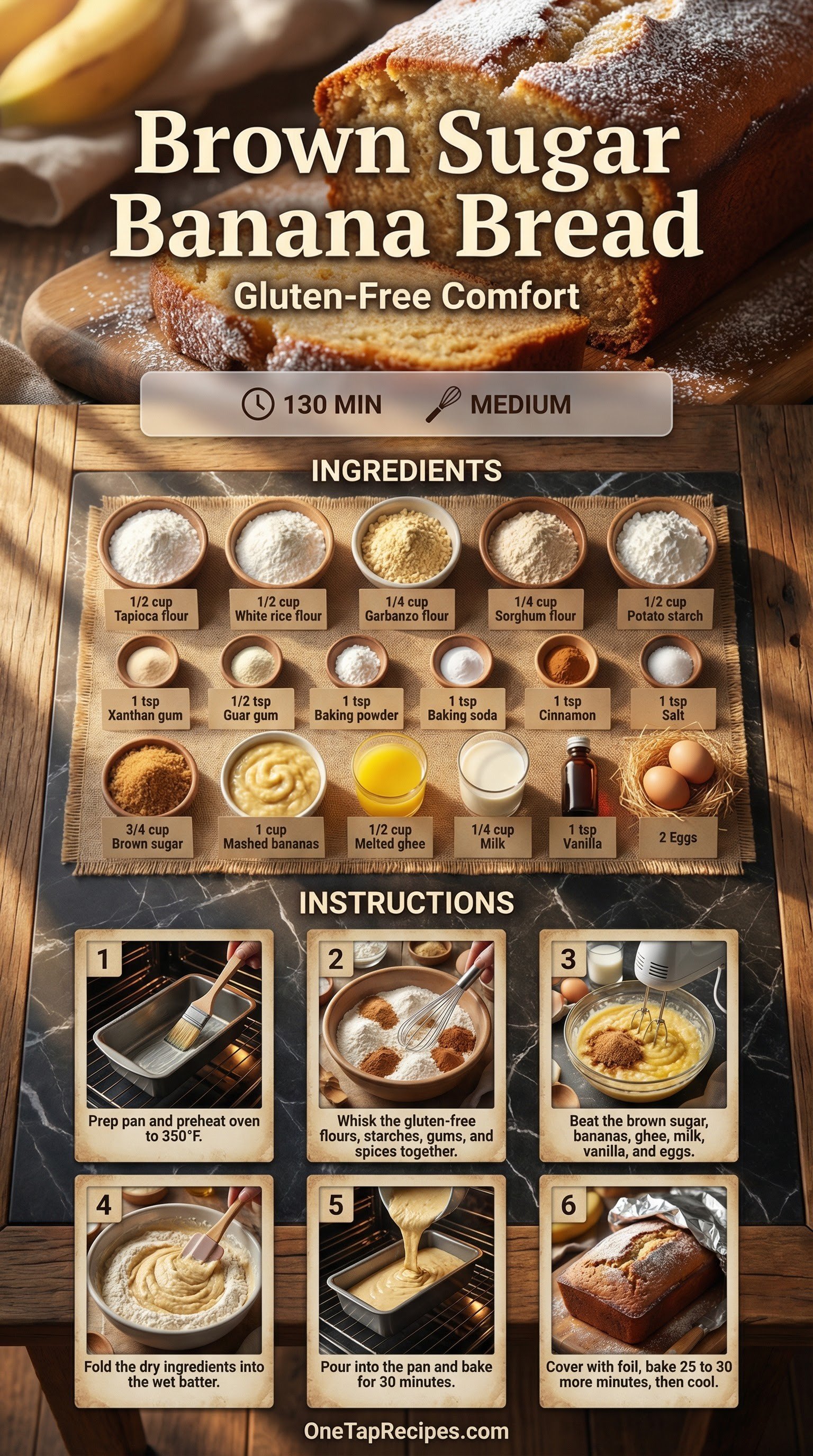 Brown Sugar Banana Bread

Gluten-Free Comfort

130 MIN MEDIUM

INGREDIENTS

1/2 cup Tapioca flour

1/2 cup White rice flour

1/4 cup Garbanzo flour

1/4 cup Sorghum flour

1/2 cup Potato starch

1 tsp Xanthan gum

1/2 tsp Guar gum

1 tsp Baking powder

1 tsp Baking soda

1 tsp Cinnamon

1 tsp Salt

3/4 cup Brown sugar

1 cup Mashed bananas

1/2 cup Melted ghee

1/4 cup Milk

1 tsp Vanilla

2 Eggs

INSTRUCTIONS

1 Prep pan and preheat oven to 350°F.

2 Whisk the gluten-free flours, starches, gums, and spices together.

3 Beat the brown sugar, bananas, ghee, milk, vanilla, and eggs.

4 Fold the dry ingredients into the wet batter.

5 Pour into the pan and bake for 30 minutes.

6 Cover with foil, bake 25 to 30 more minutes, then cool.

OneTapRecipes.com