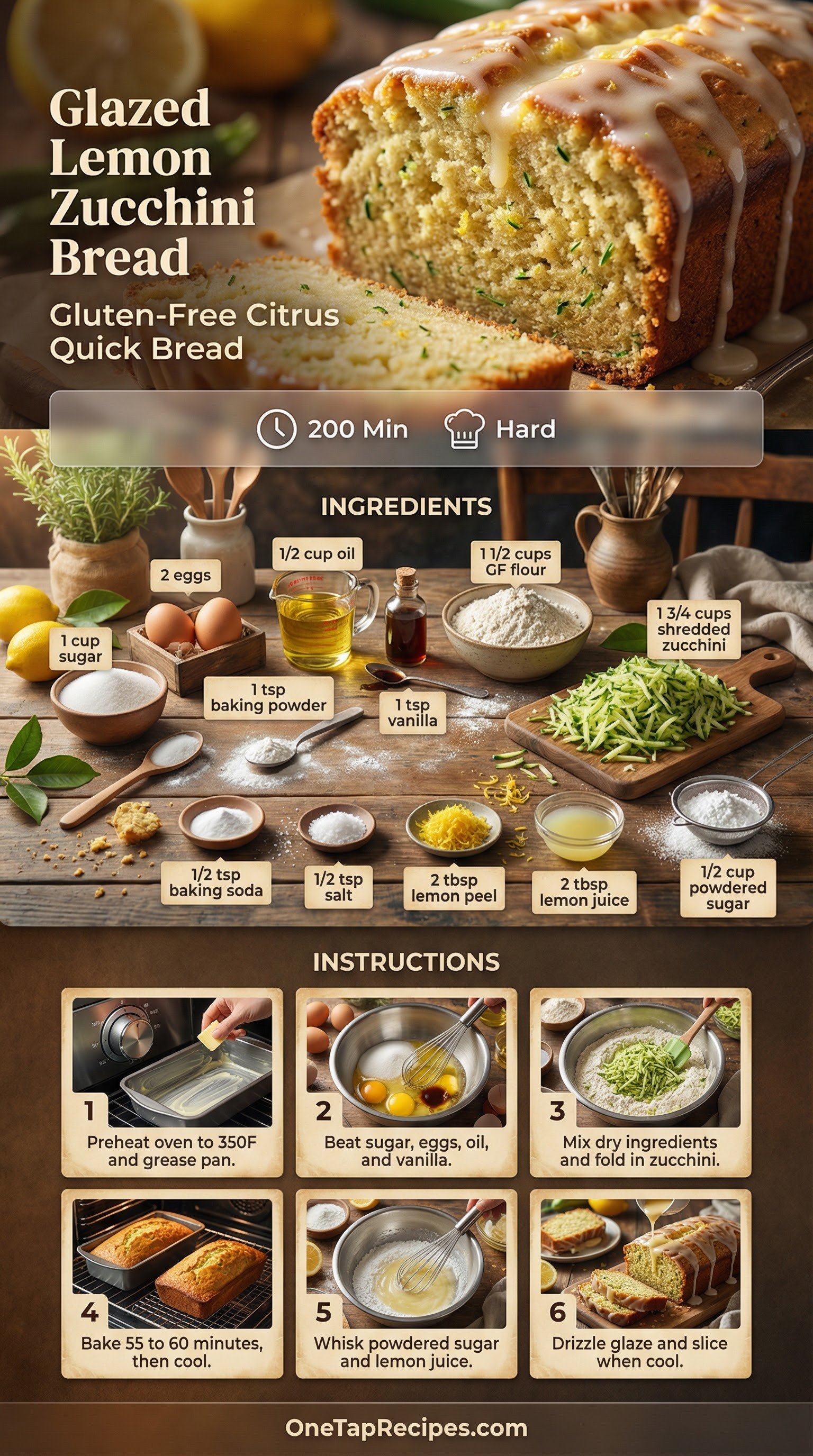 Glazed Lemon Zucchini Bread

Gluten-Free Citrus Quick Bread

200 Min Hard

INGREDIENTS

2 eggs

1/2 cup oil

1 1/2 cups GF flour

1 cup sugar

1 3/4 cups shredded zucchini

1 tsp baking powder

1 tsp vanilla

1/2 tsp baking soda

1/2 tsp salt

2 tbsp lemon peel

2 tbsp lemon juice

1/2 cup powdered sugar

INSTRUCTIONS

1 Preheat oven to 350F and grease pan.

2 Beat sugar, eggs, oil, and vanilla.

3 Mix dry ingredients and fold in zucchini.

4 Bake 55 to 60 minutes, then cool.

5 Whisk powdered sugar and lemon juice.

6 Drizzle glaze and slice when cool.

OneTapRecipes.com