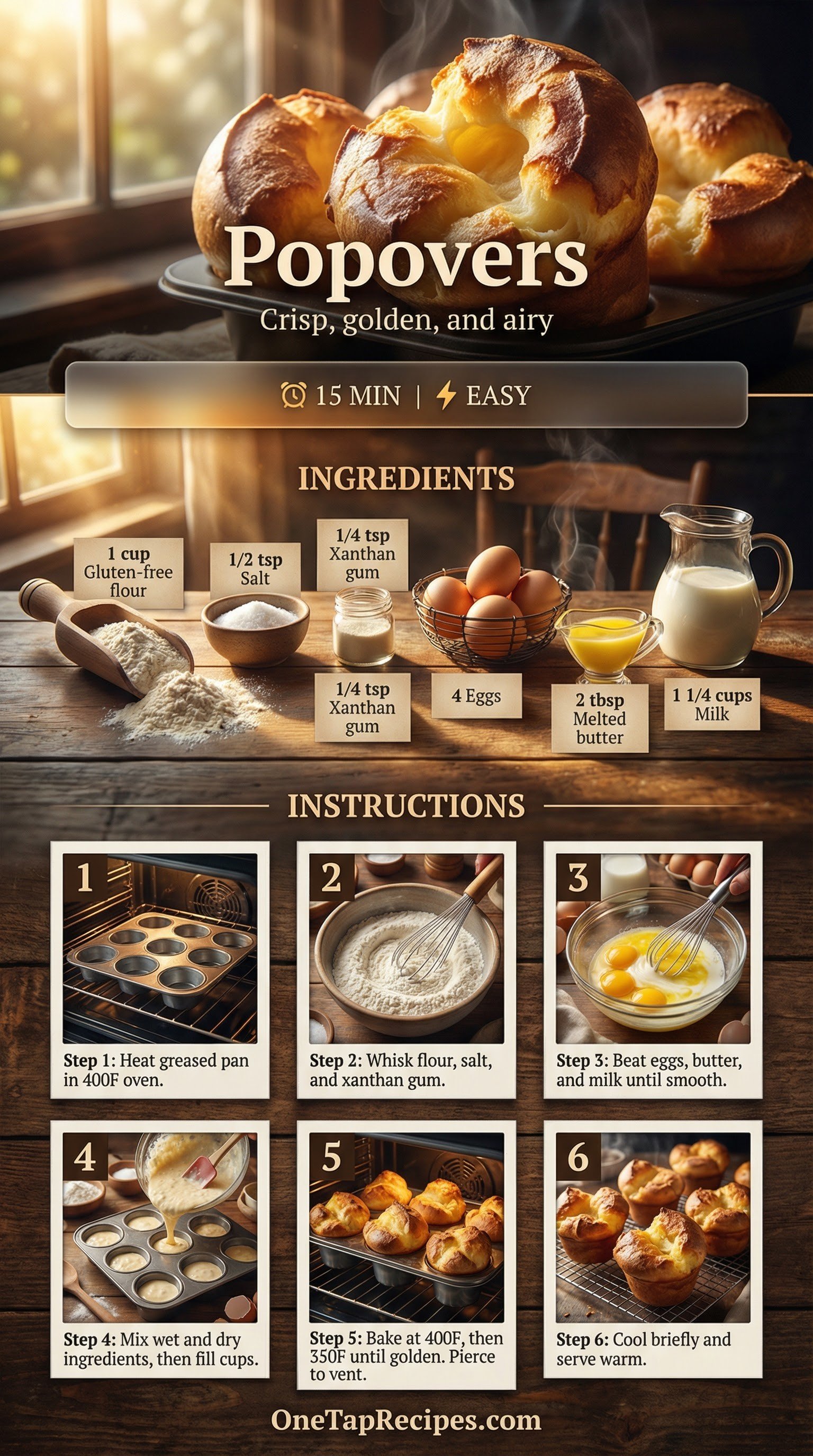 Popovers
Crisp, golden, and airy

15 MIN | EASY

INGREDIENTS

1 cup Gluten-free flour

1/2 tsp Salt

1/4 tsp Xanthan gum

1/4 tsp Xanthan gum

4 Eggs

2 tbsp Melted butter

1 1/4 cups Milk

INSTRUCTIONS

1
Step 1: Heat greased pan in 400F oven.

2
Step 2: Whisk flour, salt, and xanthan gum.

3
Step 3: Beat eggs, butter, and milk until smooth.

4
Step 4: Mix wet and dry ingredients, then fill cups.

5
Step 5: Bake at 400F, then 350F until golden. Pierce to vent.

6
Step 6: Cool briefly and serve warm.

OneTapRecipes.com