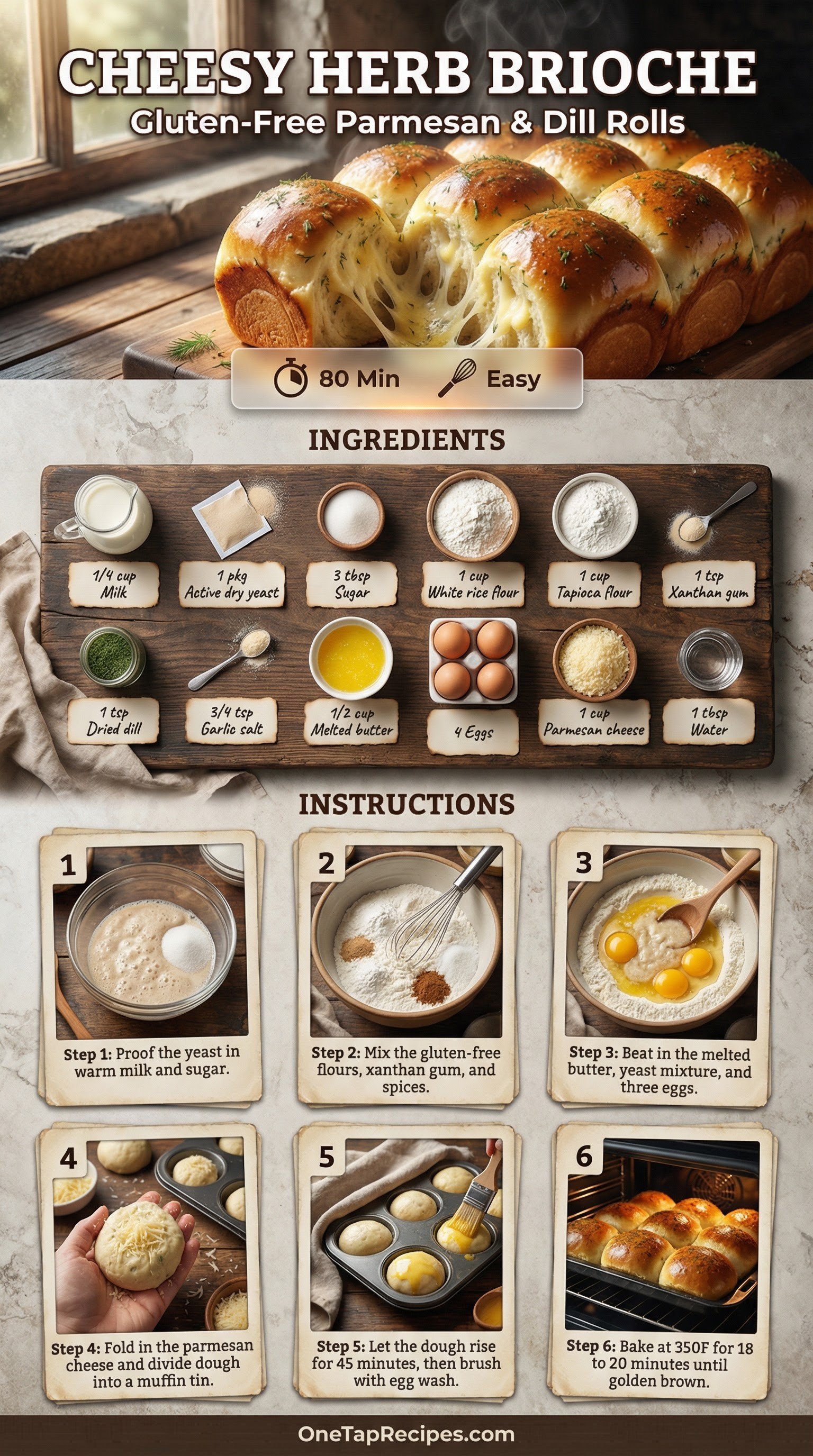 CHEESY HERB BRIOCHE
Gluten-Free Parmesan & Dill Rolls

80 Min Easy

INGREDIENTS

1/4 cup Milk
1 pkg Active dry yeast
3 tbsp Sugar
1 cup White rice flour
1 cup Tapioca flour
1 tsp Xanthan gum
1 tsp Dried dill
3/4 tsp Garlic salt
1/2 cup Melted butter
4 Eggs
1 cup Parmesan cheese
1 tbsp Water

INSTRUCTIONS

1
Step 1: Proof the yeast in warm milk and sugar.

2
Step 2: Mix the gluten-free flours, xanthan gum, and spices.

3
Step 3: Beat in the melted butter, yeast mixture, and three eggs.

4
Step 4: Fold in the parmesan cheese and divide dough into a muffin tin.

5
Step 5: Let the dough rise for 45 minutes, then brush with egg wash.

6
Step 6: Bake at 350F for 18 to 20 minutes until golden brown.

OneTapRecipes.com