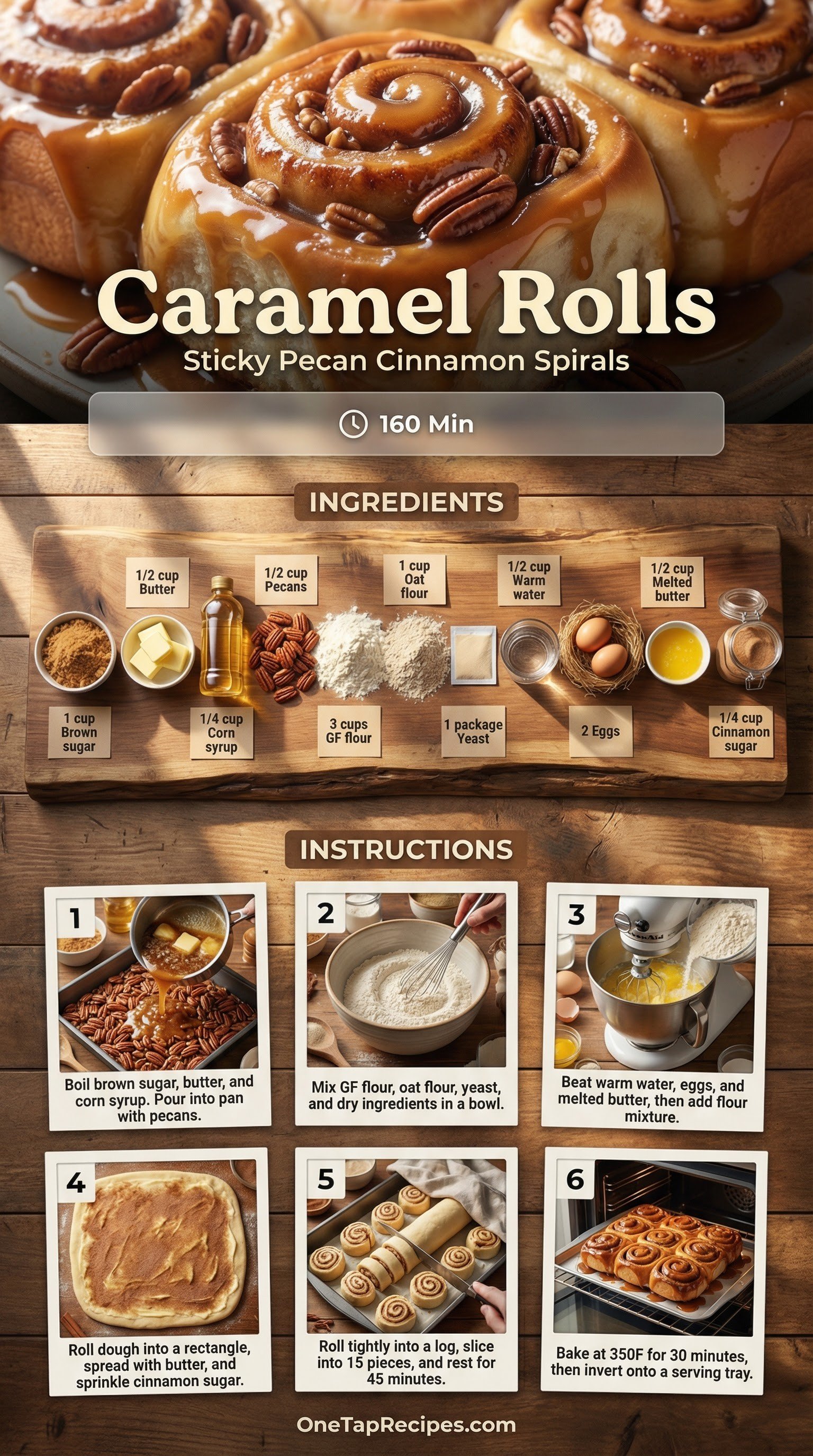 Caramel Rolls

Sticky Pecan Cinnamon Spirals

160 Min

INGREDIENTS

1/2 cup Butter

1/2 cup Pecans

1 cup Oat flour

1/2 cup Warm water

1/2 cup Melted butter

1 cup Brown sugar

1/4 cup Corn syrup

3 cups GF flour

1 package Yeast

2 Eggs

1/4 cup Cinnamon sugar

INSTRUCTIONS

1
Boil brown sugar, butter, and corn syrup. Pour into pan with pecans.

2
Mix GF flour, oat flour, yeast, and dry ingredients in a bowl.

3
Beat warm water, eggs, and melted butter, then add flour mixture.

4
Roll dough into a rectangle, spread with butter, and sprinkle cinnamon sugar.

5
Roll tightly into a log, slice into 15 pieces, and rest for 45 minutes.

6
Bake at 350F for 30 minutes, then invert onto a serving tray.

OneTapRecipes.com