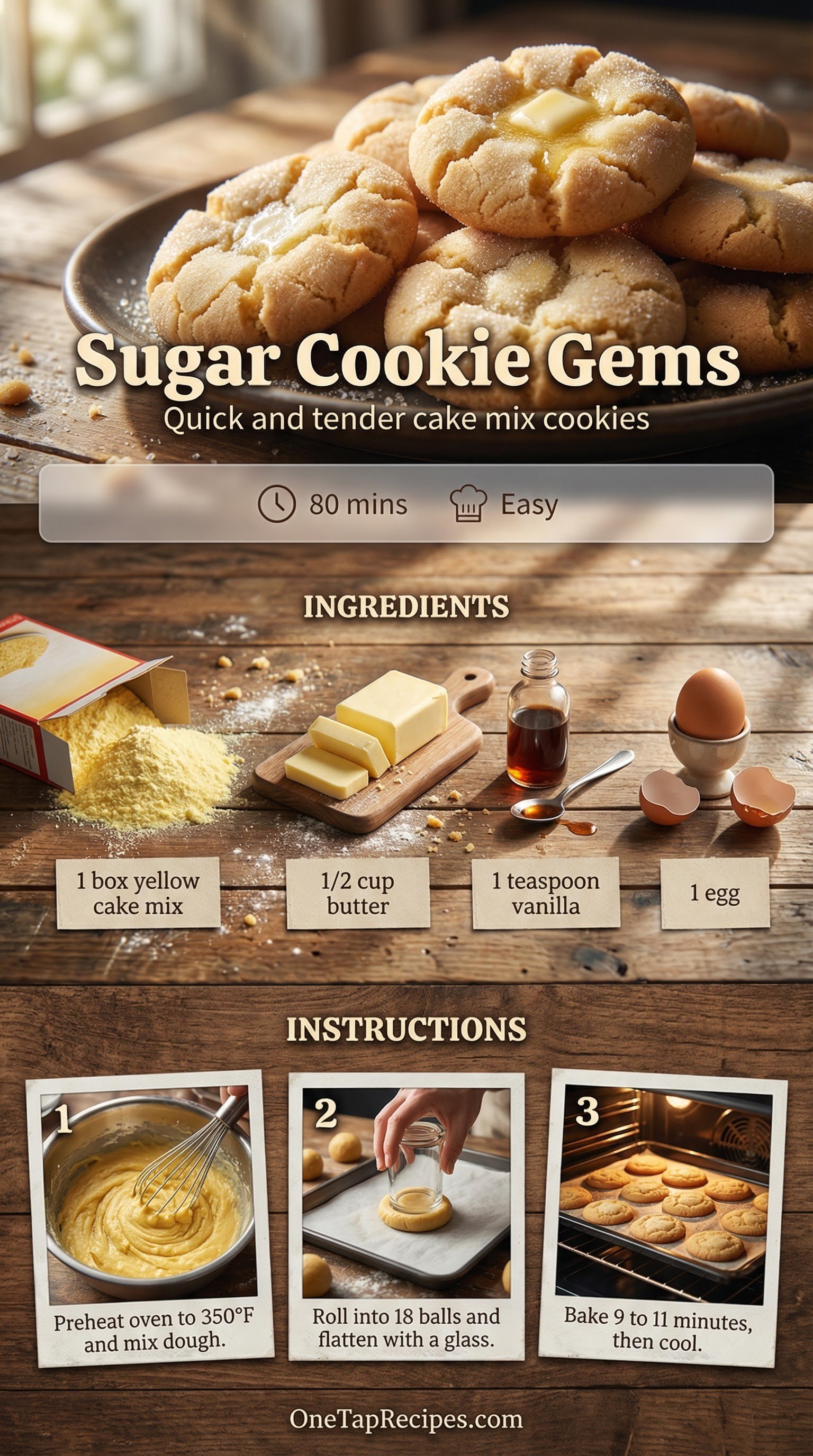 Sugar Cookie Gems
Quick and tender cake mix cookies

80 mins Easy

INGREDIENTS

1 box yellow cake mix

1/2 cup butter

1 teaspoon vanilla

1 egg

INSTRUCTIONS

1
Preheat oven to 350°F and mix dough.

2
Roll into 18 balls and flatten with a glass.

3
Bake 9 to 11 minutes, then cool.

OneTapRecipes.com