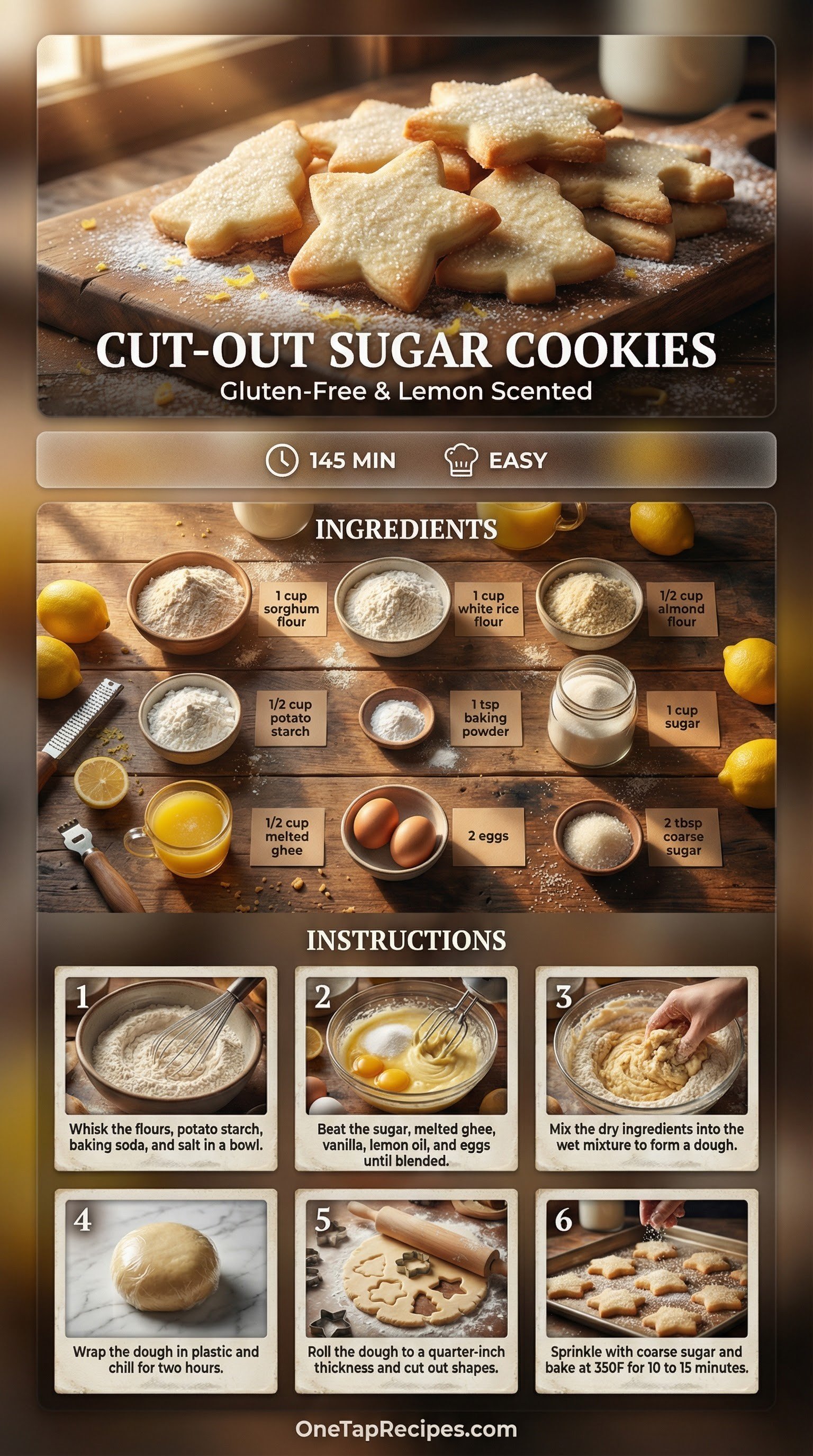 CUT-OUT SUGAR COOKIES
Gluten-Free & Lemon Scented

145 MIN
EASY

INGREDIENTS

1 cup sorghum flour
1 cup white rice flour
1/2 cup almond flour
1/2 cup potato starch
1 tsp baking powder
1 cup sugar
1/2 cup melted ghee
2 eggs
2 tbsp coarse sugar

INSTRUCTIONS

1
Whisk the flours, potato starch, baking soda, and salt in a bowl.

2
Beat the sugar, melted ghee, vanilla, lemon oil, and eggs until blended.

3
Mix the dry ingredients into the wet mixture to form a dough.

4
Wrap the dough in plastic and chill for two hours.

5
Roll the dough to a quarter-inch thickness and cut out shapes.

6
Sprinkle with coarse sugar and bake at 350F for 10 to 15 minutes.

OneTapRecipes.com