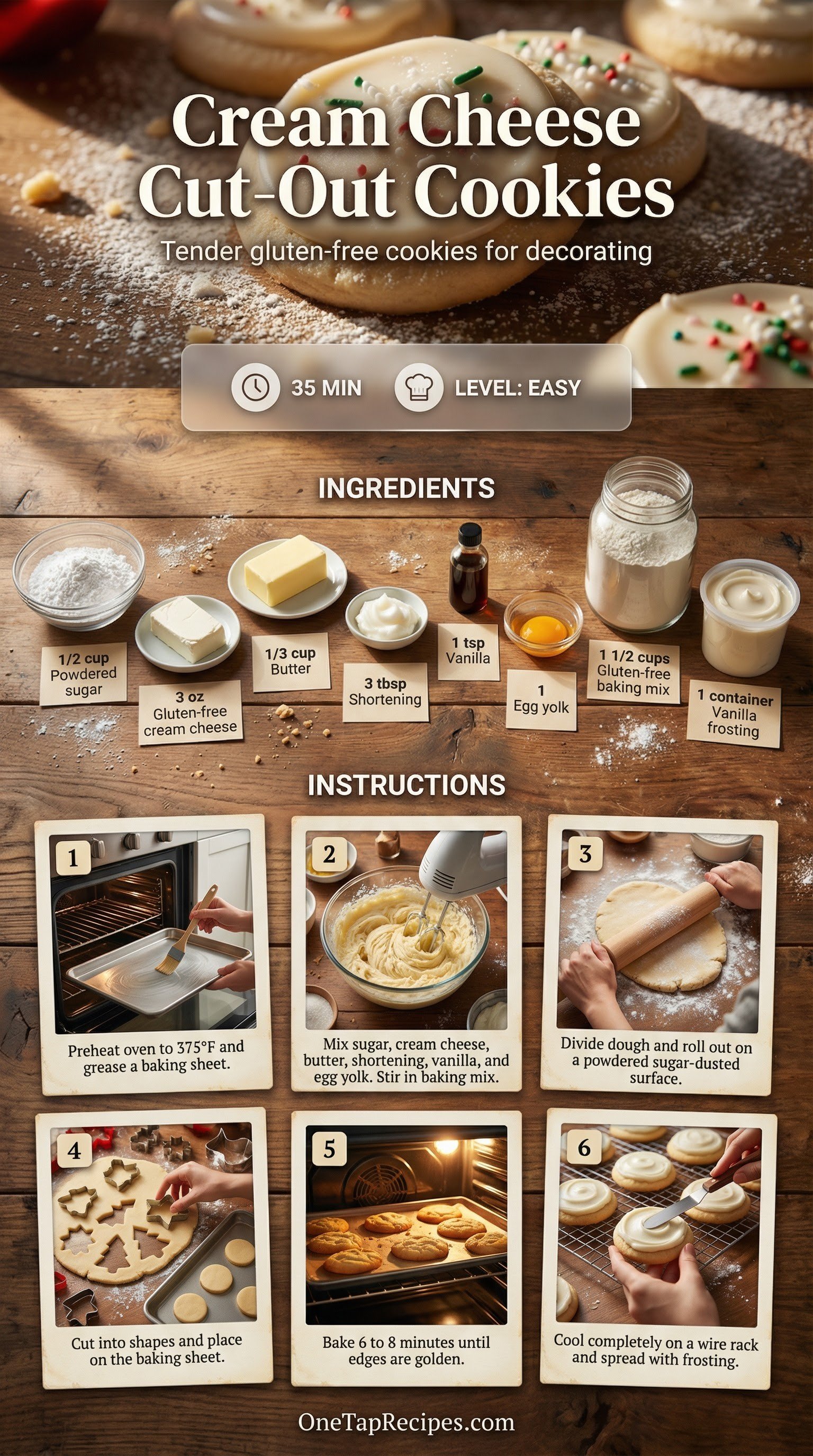 Cream Cheese Cut-Out Cookies

Tender gluten-free cookies for decorating

35 MIN

LEVEL: EASY

INGREDIENTS

1/2 cup Powdered sugar

3 oz Gluten-free cream cheese

1/3 cup Butter

3 tbsp Shortening

1 tsp Vanilla

1 Egg yolk

1 1/2 cups Gluten-free baking mix

1 container Vanilla frosting

INSTRUCTIONS

1
Preheat oven to 375°F and grease a baking sheet.

2
Mix sugar, cream cheese, butter, shortening, vanilla, and egg yolk. Stir in baking mix.

3
Divide dough and roll out on a powdered sugar-dusted surface.

4
Cut into shapes and place on the baking sheet.

5
Bake 6 to 8 minutes until edges are golden.

6
Cool completely on a wire rack and spread with frosting.

OneTapRecipes.com