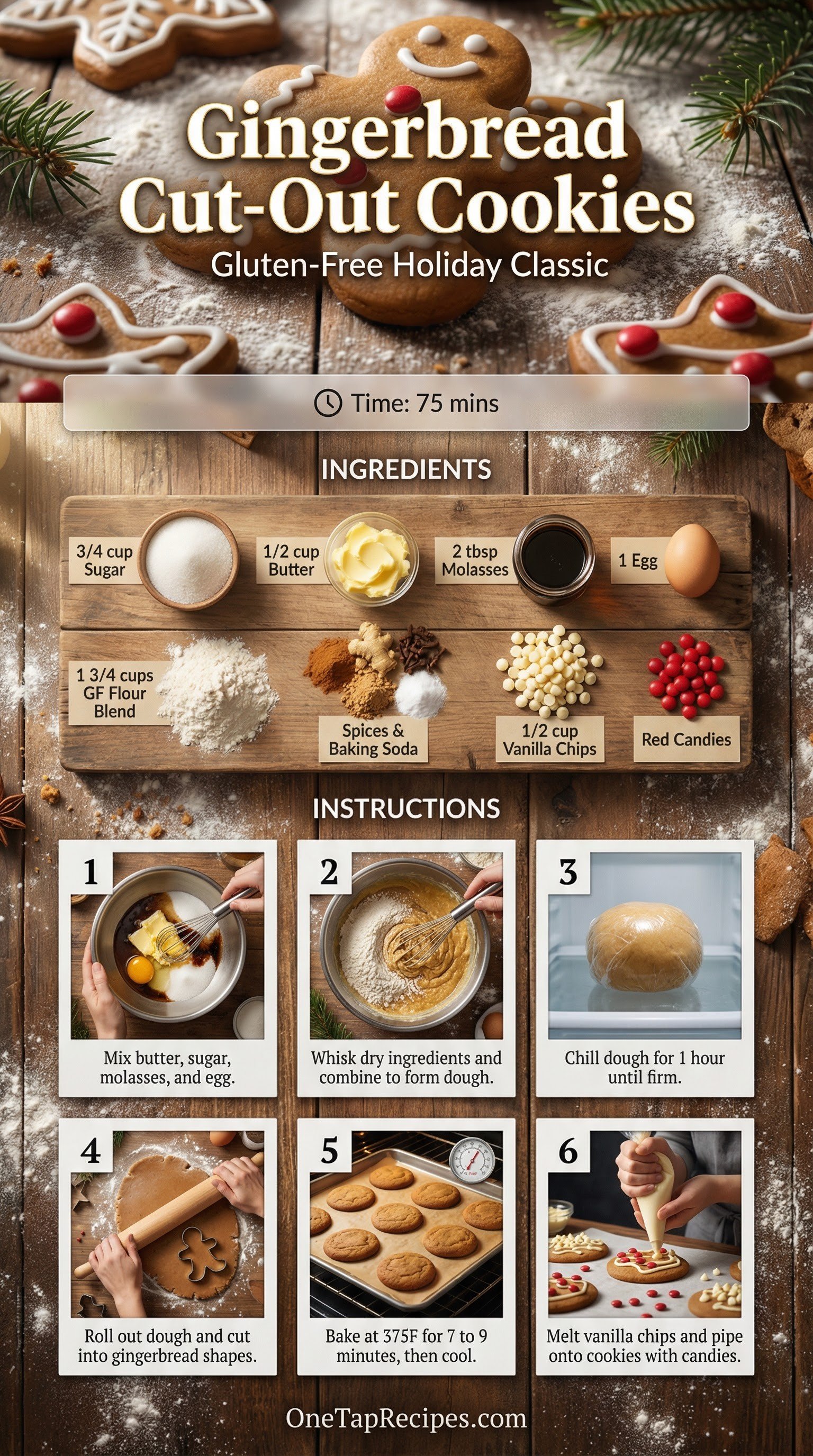 Gingerbread Cut-Out Cookies
Gluten-Free Holiday Classic

Time: 75 mins

INGREDIENTS

3/4 cup Sugar
1/2 cup Butter
2 tbsp Molasses
1 Egg
1 3/4 cups GF Flour Blend
Spices & Baking Soda
1/2 cup Vanilla Chips
Red Candies

INSTRUCTIONS

1
Mix butter, sugar, molasses, and egg.

2
Whisk dry ingredients and combine to form dough.

3
Chill dough for 1 hour until firm.

4
Roll out dough and cut into gingerbread shapes.

5
Bake at 375F for 7 to 9 minutes, then cool.

6
Melt vanilla chips and pipe onto cookies with candies.

OneTapRecipes.com