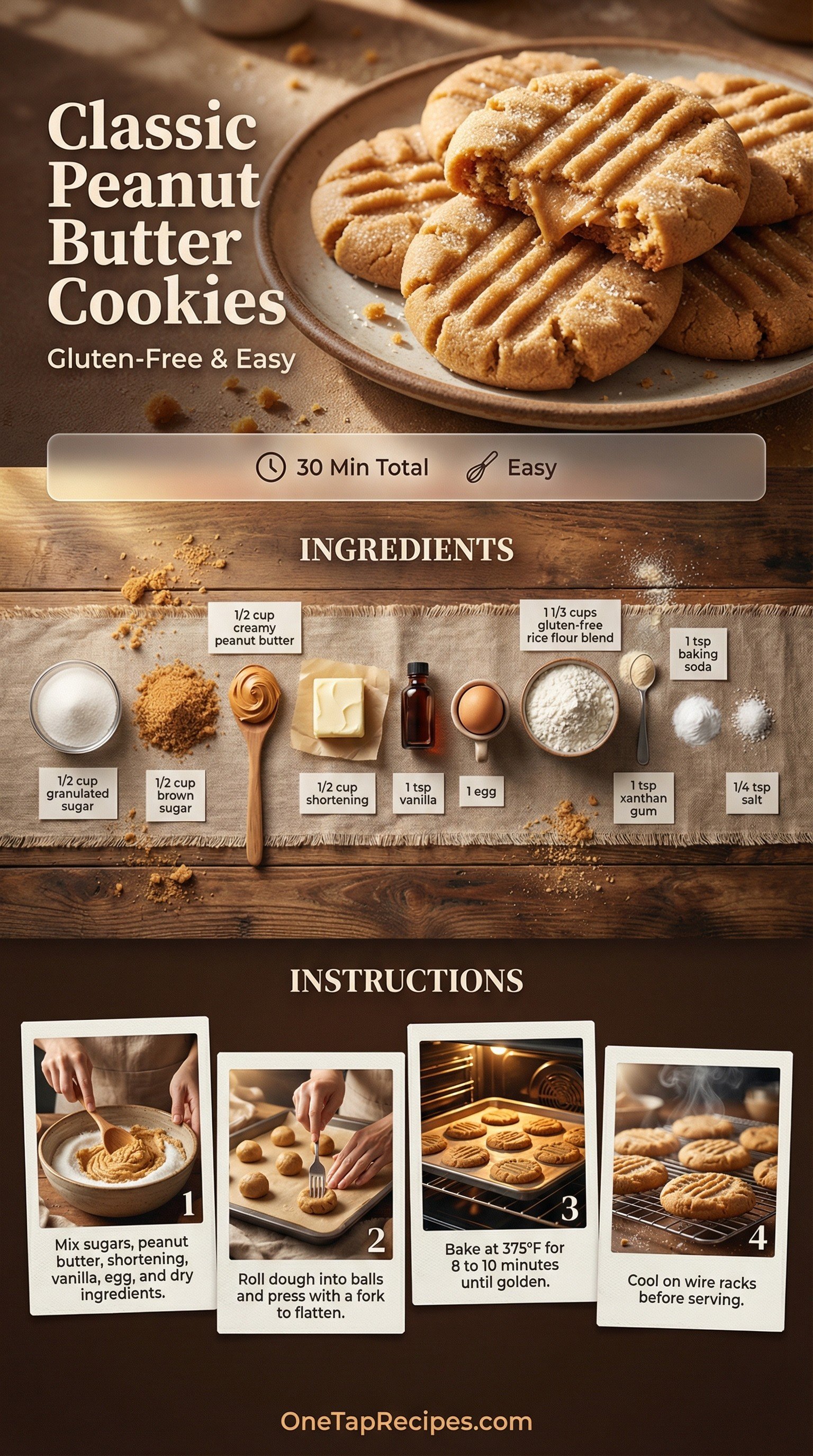 Classic Peanut Butter Cookies

Gluten-Free & Easy

30 Min Total Easy

INGREDIENTS

1/2 cup creamy peanut butter

1 1/3 cups gluten-free rice flour blend

1 tsp baking soda

1/2 cup granulated sugar

1/2 cup brown sugar

1/2 cup shortening

1 tsp vanilla

1 egg

1 tsp xanthan gum

1/4 tsp salt

INSTRUCTIONS

1
Mix sugars, peanut butter, shortening, vanilla, egg, and dry ingredients.

2
Roll dough into balls and press with a fork to flatten.

3
Bake at 375°F for 8 to 10 minutes until golden.

4
Cool on wire racks before serving.

OneTapRecipes.com