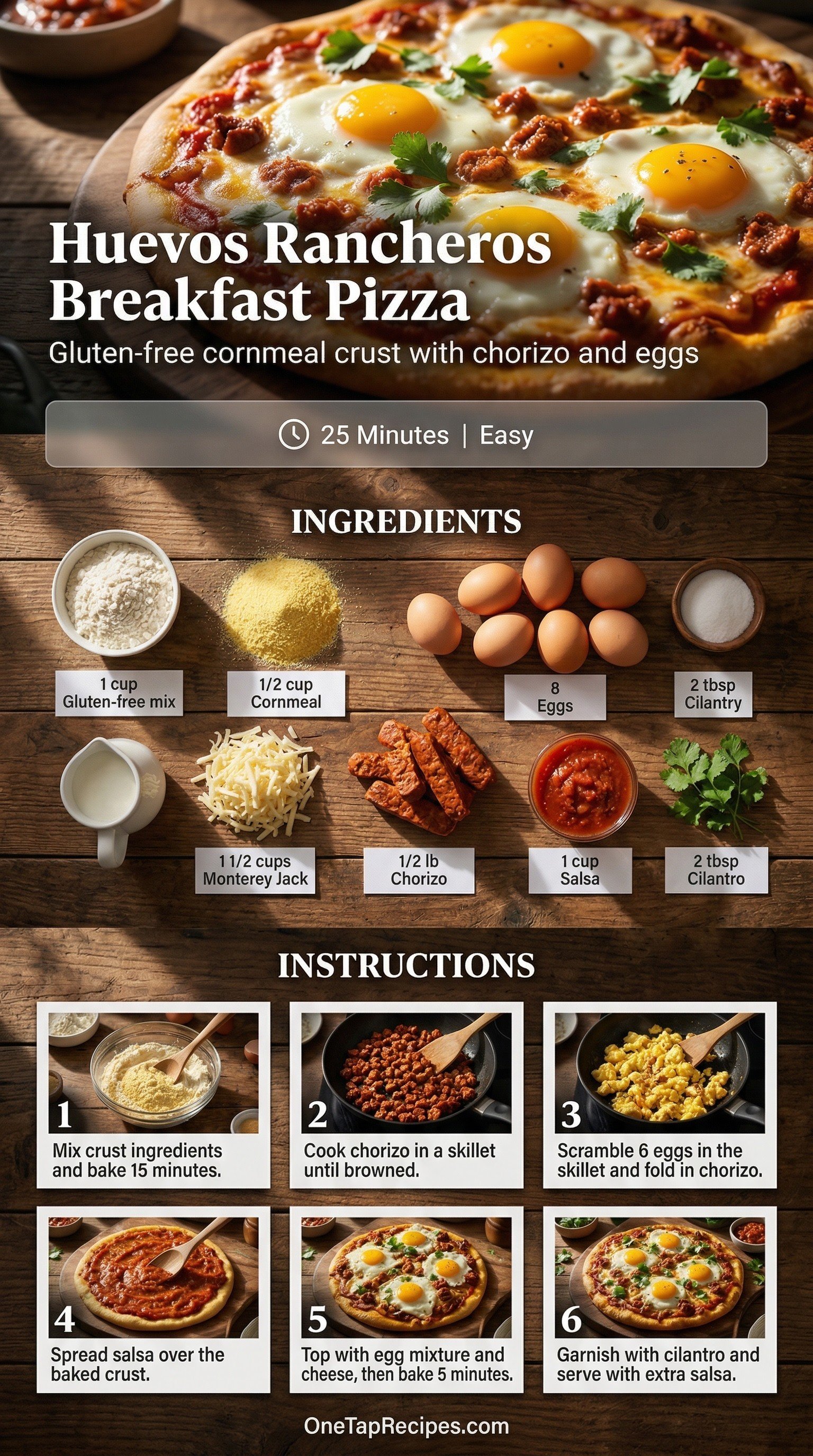 Huevos Rancheros Breakfast Pizza

Gluten-free cornmeal crust with chorizo and eggs

25 Minutes | Easy

INGREDIENTS

1 cup Gluten-free mix

1/2 cup Cornmeal

8 Eggs

2 tbsp Cilantry

1 1/2 cups Monterey Jack

1/2 lb Chorizo

1 cup Salsa

2 tbsp Cilantro

INSTRUCTIONS

1
Mix crust ingredients and bake 15 minutes.

2
Cook chorizo in a skillet until browned.

3
Scramble 6 eggs in the skillet and fold in chorizo.

4
Spread salsa over the baked crust.

5
Top with egg mixture and cheese, then bake 5 minutes.

6
Garnish with cilantro and serve with extra salsa.

OneTapRecipes.com