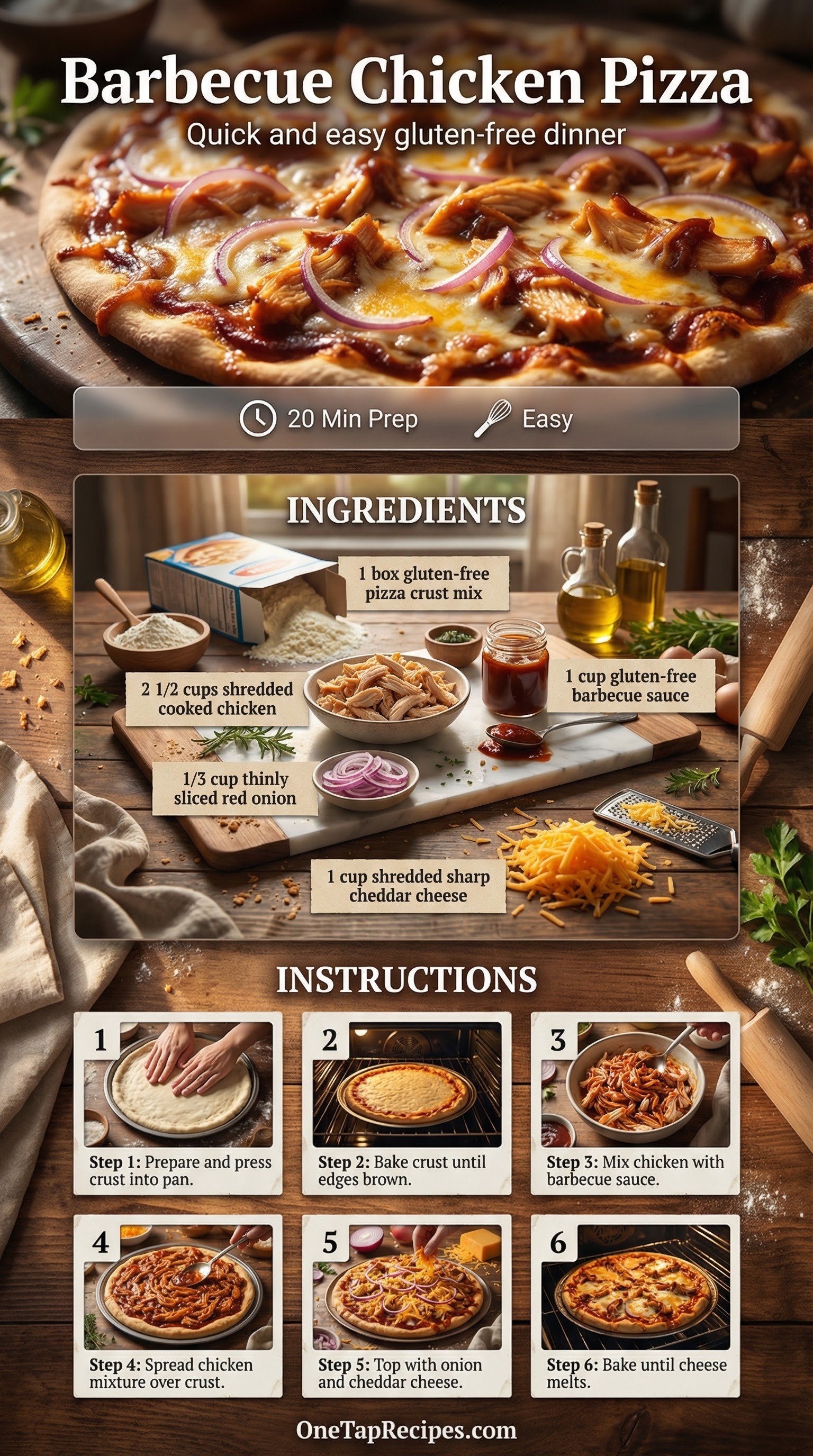 Barbecue Chicken Pizza

Quick and easy gluten-free dinner

20 Min Prep

Easy

INGREDIENTS

1 box gluten-free pizza crust mix

2 1/2 cups shredded cooked chicken

1 cup gluten-free barbecue sauce

1/3 cup thinly sliced red onion

1 cup shredded sharp cheddar cheese

INSTRUCTIONS

1
Step 1: Prepare and press crust into pan.

2
Step 2: Bake crust until edges brown.

3
Step 3: Mix chicken with barbecue sauce.

4
Step 4: Spread chicken mixture over crust.

5
Step 5: Top with onion and cheddar cheese.

6
Step 6: Bake until cheese melts.

OneTapRecipes.com