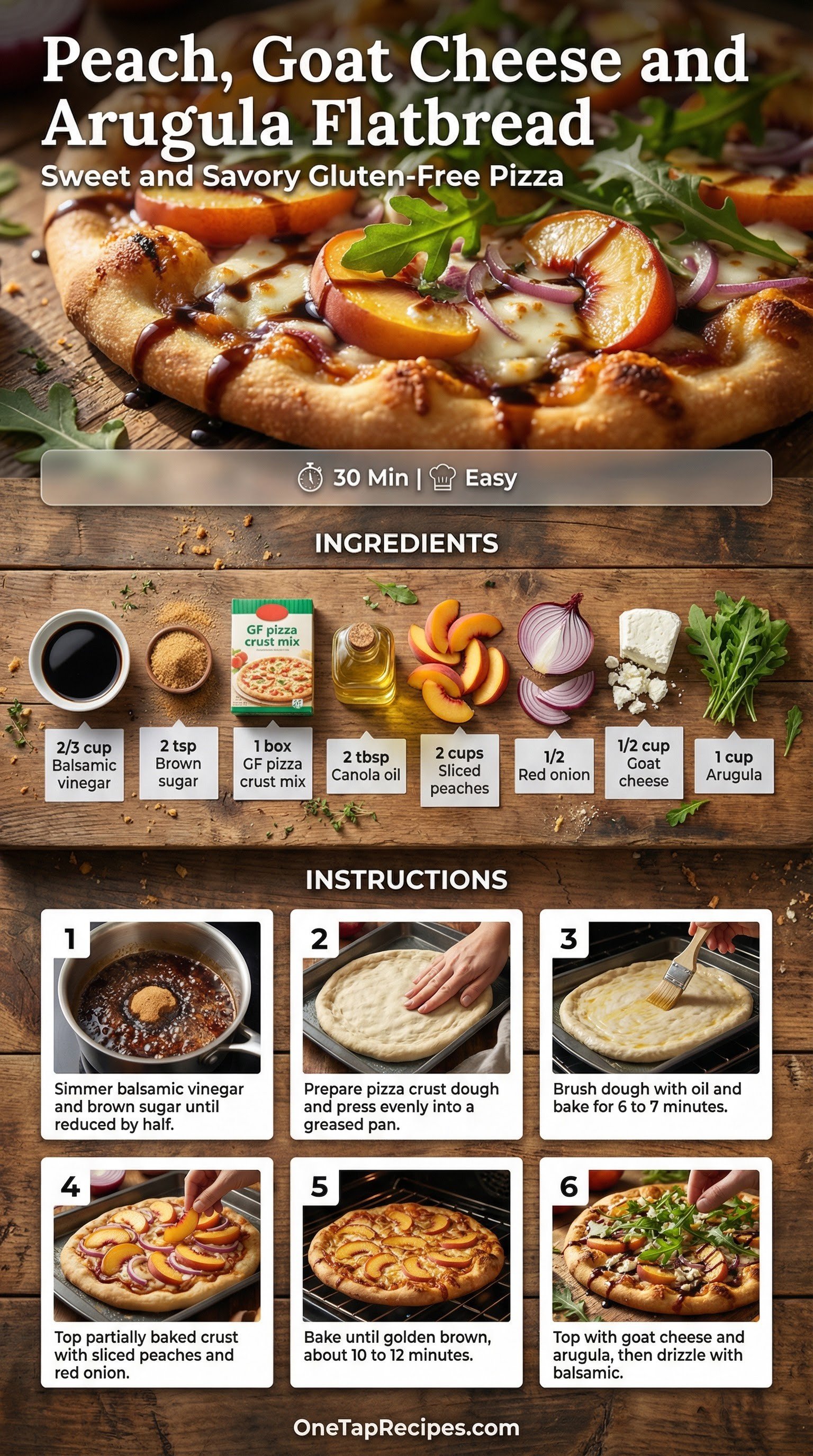 Peach, Goat Cheese and Arugula Flatbread

Sweet and Savory Gluten-Free Pizza

30 Min | Easy

INGREDIENTS

GF pizza crust mix

2/3 cup Balsamic vinegar

2 tsp Brown sugar

1 box GF pizza crust mix

2 tbsp Canola oil

2 cups Sliced peaches

1/2 Red onion

1/2 cup Goat cheese

1 cup Arugula

INSTRUCTIONS

1
Simmer balsamic vinegar and brown sugar until reduced by half.

2
Prepare pizza crust dough and press evenly into a greased pan.

3
Brush dough with oil and bake for 6 to 7 minutes.

4
Top partially baked crust with sliced peaches and red onion.

5
Bake until golden brown, about 10 to 12 minutes.

6
Top with goat cheese and arugula, then drizzle with balsamic.

OneTapRecipes.com