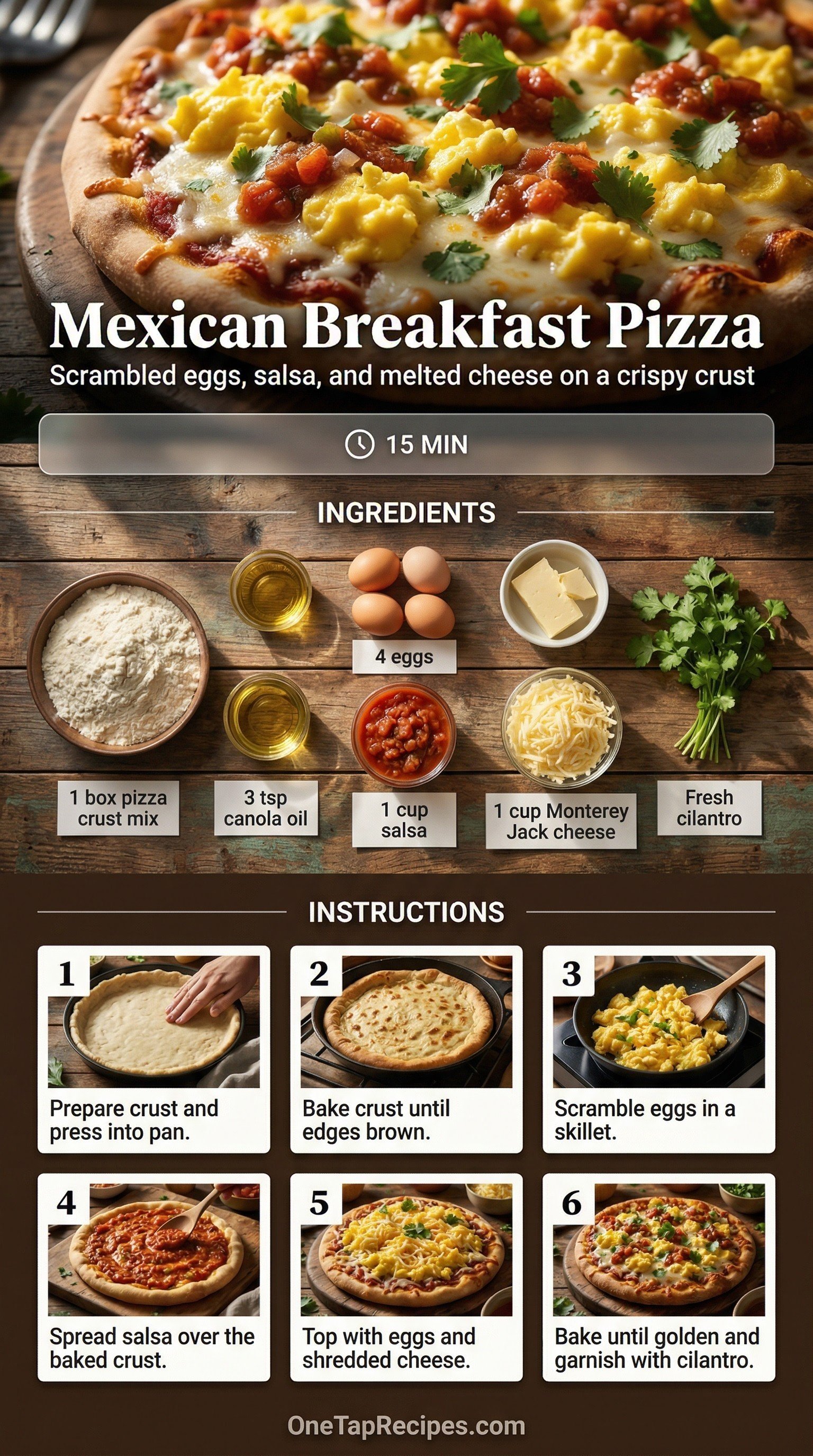 Mexican Breakfast Pizza

Scrambled eggs, salsa, and melted cheese on a crispy crust

15 MIN

INGREDIENTS

4 eggs

1 box pizza crust mix

3 tsp canola oil

1 cup salsa

1 cup Monterey Jack cheese

Fresh cilantro

INSTRUCTIONS

1
Prepare crust and press into pan.

2
Bake crust until edges brown.

3
Scramble eggs in a skillet.

4
Spread salsa over the baked crust.

5
Top with eggs and shredded cheese.

6
Bake until golden and garnish with cilantro.

OneTapRecipes.com