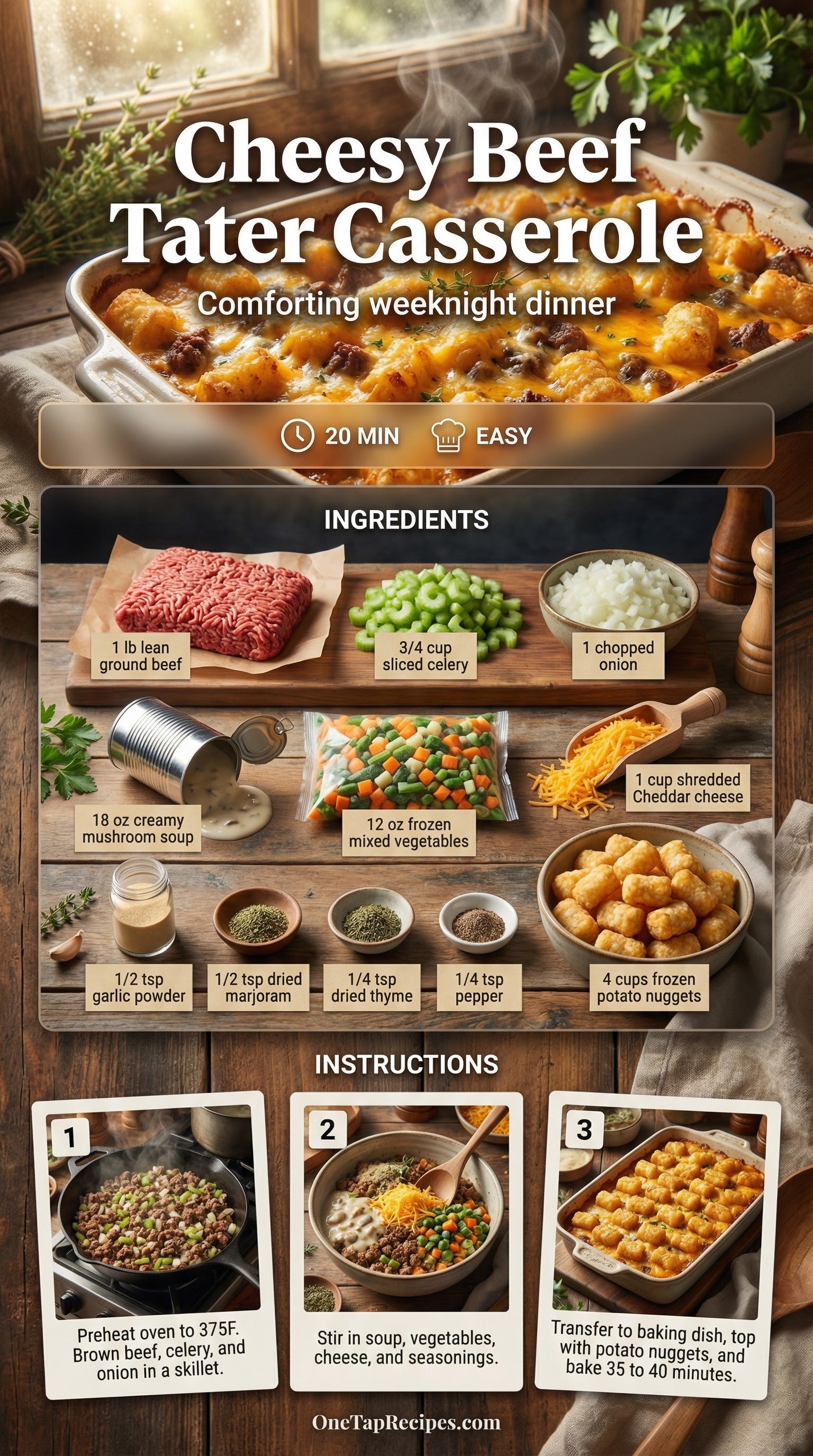 Cheesy Beef Tater Casserole

Comforting weeknight dinner

20 MIN EASY

INGREDIENTS

1 lb lean ground beef

3/4 cup sliced celery

1 chopped onion

18 oz creamy mushroom soup

12 oz frozen mixed vegetables

1 cup shredded Cheddar cheese

1/2 tsp garlic powder

1/2 tsp dried marjoram

1/4 tsp dried thyme

1/4 tsp pepper

4 cups frozen potato nuggets

INSTRUCTIONS

1
Preheat oven to 375F. Brown beef, celery, and onion in a skillet.

2
Stir in soup, vegetables, cheese, and seasonings.

3
Transfer to baking dish, top with potato nuggets, and bake 35 to 40 minutes.

OneTapRecipes.com