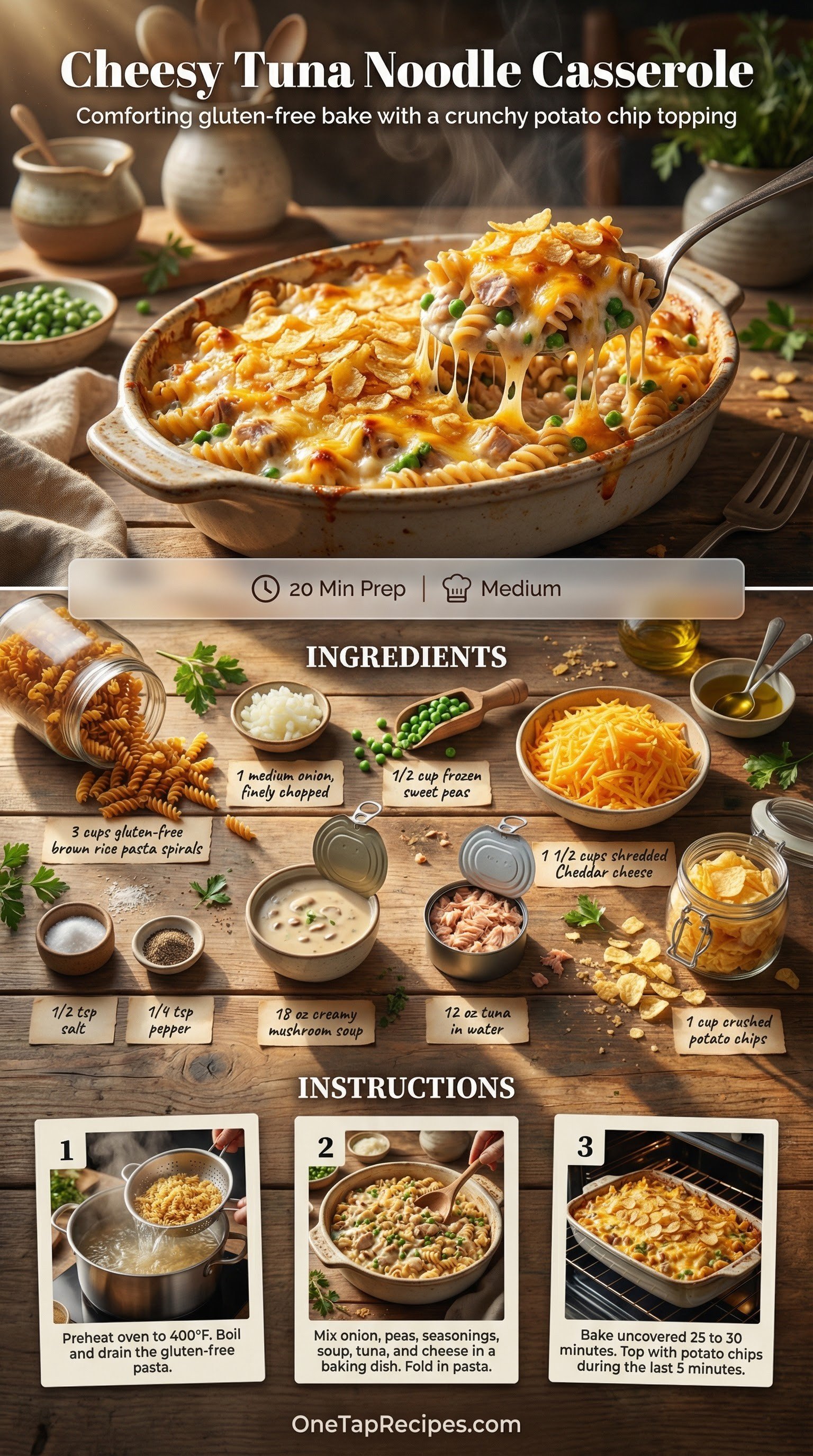 Cheesy Tuna Noodle Casserole
Comforting gluten-free bake with a crunchy potato chip topping

20 Min Prep | Medium

INGREDIENTS

1 medium onion, finely chopped

1/2 cup frozen sweet peas

3 cups gluten-free brown rice pasta spirals

1 1/2 cups shredded Cheddar cheese

1/2 tsp salt

1/4 tsp pepper

18 oz creamy mushroom soup

12 oz tuna in water

1 cup crushed potato chips

INSTRUCTIONS

1
Preheat oven to 400°F. Boil and drain the gluten-free pasta.

2
Mix onion, peas, seasonings, soup, tuna, and cheese in a baking dish. Fold in pasta.

3
Bake uncovered 25 to 30 minutes. Top with potato chips during the last 5 minutes.

OneTapRecipes.com